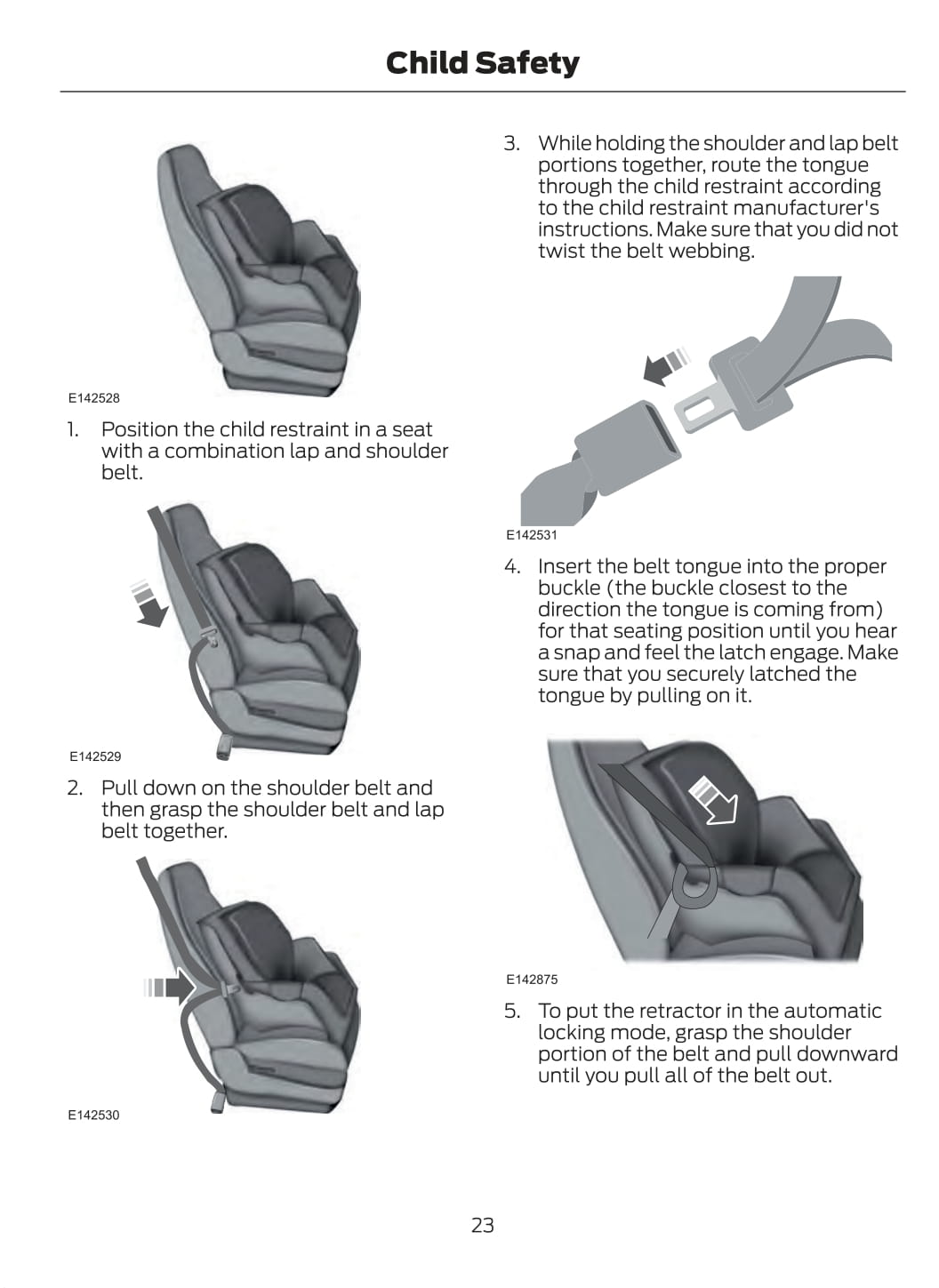 Child Safety

E142528

1. Position the child restraint in a seat with a combination lap and shoulder belt.

E142529

2. Pull down on the shoulder belt and then grasp the shoulder belt and lap belt together.

E142530

3. While holding the shoulder and lap belt portions together, route the tongue through the child restraint according to the child restraint manufacturer's instructions. Make sure that you did not twist the belt webbing.

E142531

4. Insert the belt tongue into the proper buckle (the buckle closest to the direction the tongue is coming from) for that seating position until you hear a snap and feel the latch engage. Make sure that you securely latched the tongue by pulling on it.

E142875

5. To put the retractor in the automatic locking mode, grasp the shoulder portion of the belt and pull downward until you pull all of the belt out.

23