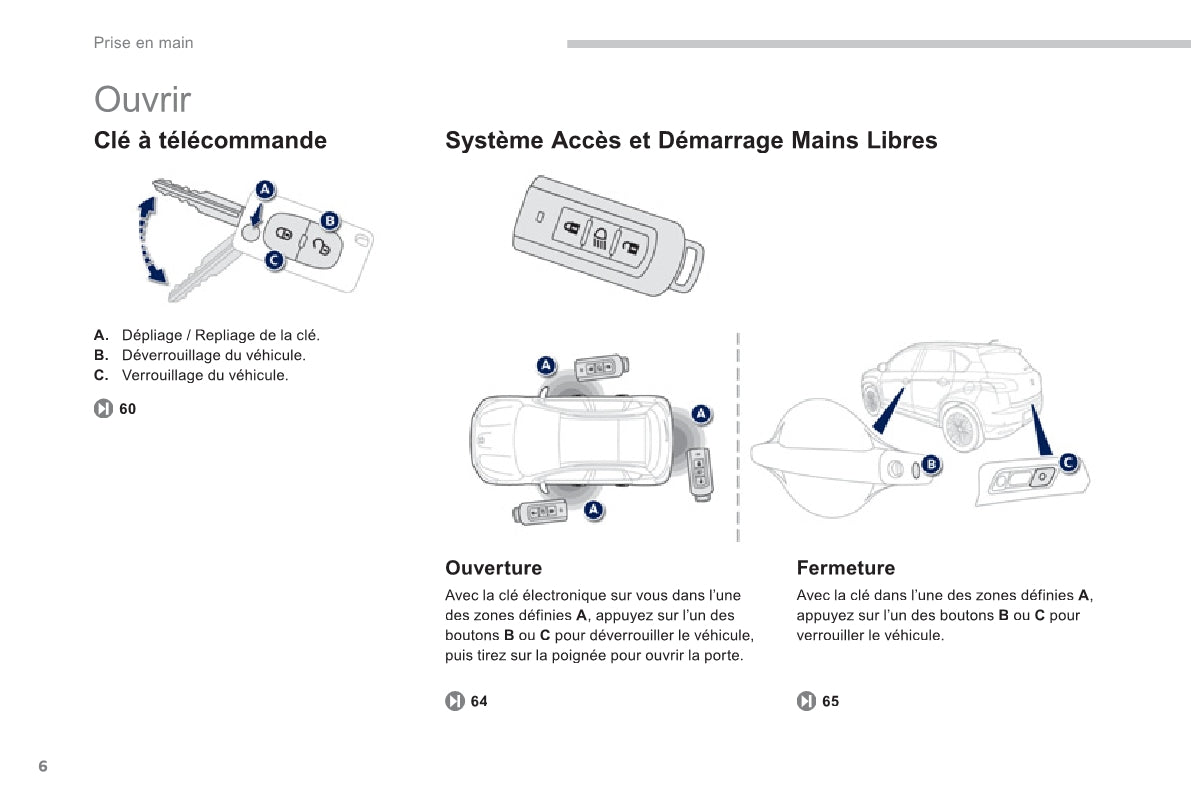 Prise en main

Ouvrir

Clé à télécommande

A

B

C

A. Dépliage / Repliage de la clé.
B. Déverrouillage du véhicule.
C. Verrouillage du véhicule.

60

Système Accès et Démarrage Mains Libres

A

A

A

B

C

Ouverture

Avec la clé électronique sur vous dans l'une des zones définies A, appuyez sur l'un des boutons B ou C pour déverrouiller le véhicule, puis tirez sur la poignée pour ouvrir la porte.

64

Fermeture

Avec la clé dans l'une des zones définies A, appuyez sur l'un des boutons B ou C pour verrouiller le véhicule.

65

6