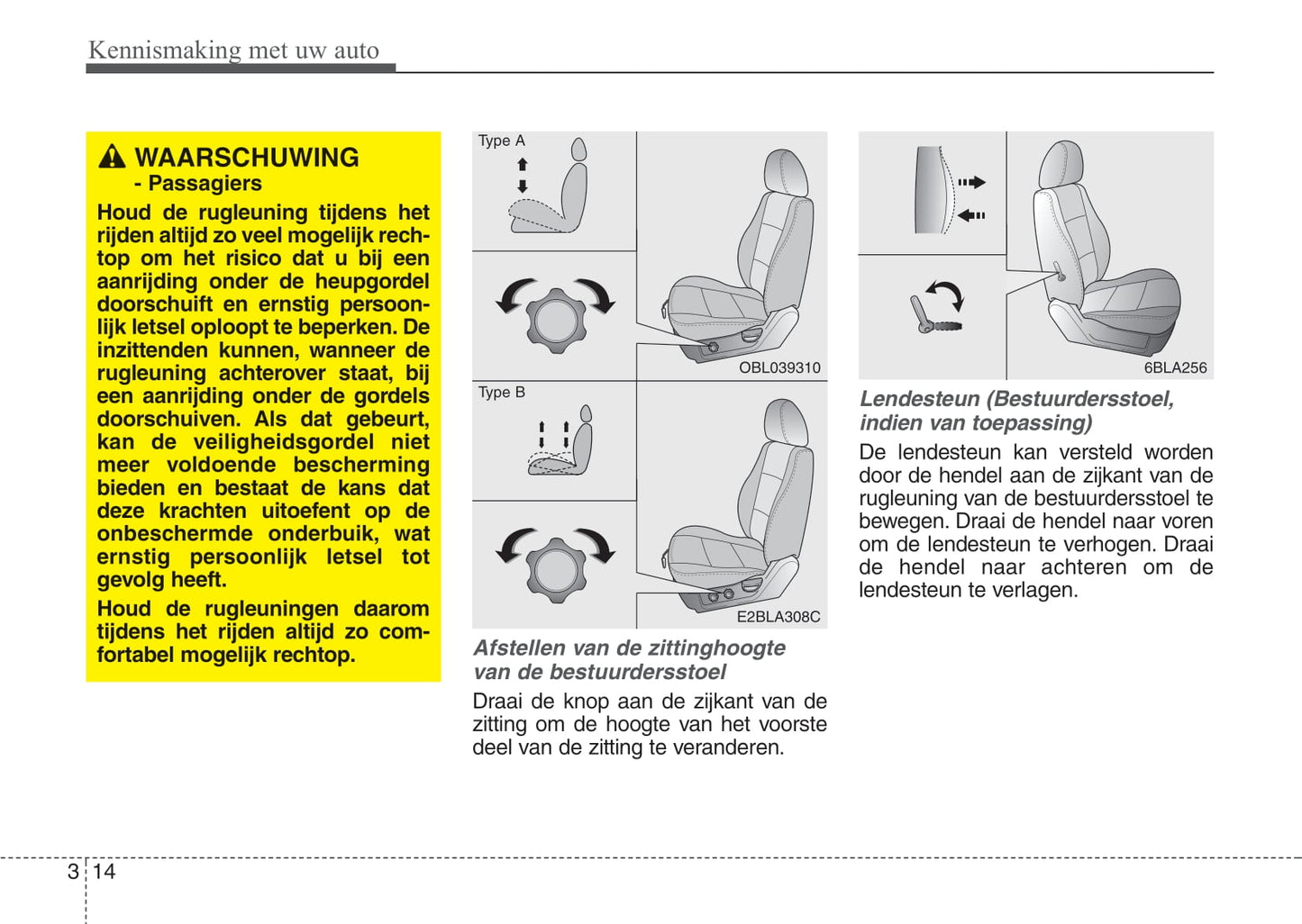 Kennismaking met uw auto

WAARSCHUWING
- Passagiers
Houd de rugleuning tijdens het rijden altijd zo veel mogelijk rechtop om het risico dat u bij een aanrijding onder de heupgordel doorschuift en ernstig persoonlijk letsel oploopt te beperken. De inzittenden kunnen, wanneer de rugleuning achterover staat, bij een aanrijding onder de gordels doorschuiven. Als dat gebeurt, kan de veiligheidsgordel niet meer voldoende bescherming bieden en bestaat de kans dat deze krachten uitoefent op de onbeschermde onderbuik, wat ernstig persoonlijk letsel tot gevolg heeft.
Houd de rugleuningen daarom tijdens het rijden altijd zo comfortabel mogelijk rechtop.

Type A
OBL039310
Type B
E2BLA308C

Afstellen van de zittinghoogte van de bestuurdersstoel
Draai de knop aan de zijkant van de zitting om de hoogte van het voorste deel van de zitting te veranderen.

6BLA256

Lendesteun (Bestuurdersstoel, indien van toepassing)
De lendesteun kan versteld worden door de hendel aan de zijkant van de rugleuning van de bestuurdersstoel te bewegen. Draai de hendel naar voren om de lendesteun te verhogen. Draai de hendel naar achteren om de lendesteun te verlagen.

3 14