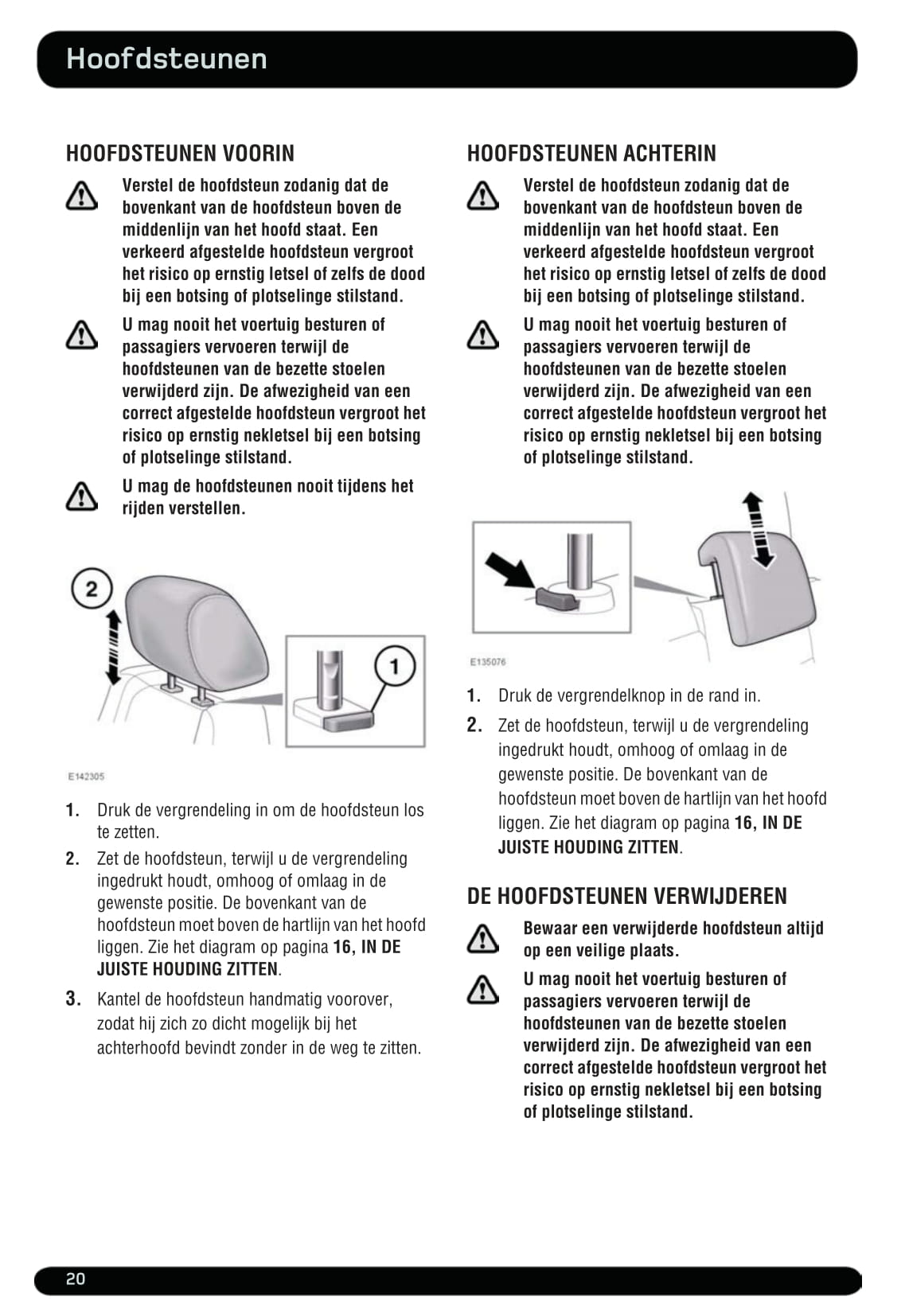 Hoofdsteunen

HOOFDSTEUNEN VOORIN

Verstel de hoofdsteun zodanig dat de bovenkant van de hoofdsteun boven de middenlijn van het hoofd staat. Een verkeerd afgestelde hoofdsteun vergroot het risico op ernstig letsel of zelfs de dood bij een botsing of plotselinge stilstand.

U mag nooit het voertuig besturen of passagiers vervoeren terwijl de hoofdsteunen van de bezette stoelen verwijderd zijn. De afwezigheid van een correct afgestelde hoofdsteun vergroot het risico op ernstig nekletsel bij een botsing of plotselinge stilstand.

U mag de hoofdsteunen nooit tijdens het rijden verstellen.

2

1

E142305

1. Druk de vergrendeling in om de hoofdsteun los te zetten.

2. Zet de hoofdsteun, terwijl u de vergrendeling ingedrukt houdt, omhoog of omlaag in de gewenste positie. De bovenkant van de hoofdsteun moet boven de hartlijn van het hoofd liggen. Zie het diagram op pagina 16, IN DE JUISTE HOUDING ZITTEN.

3. Kantel de hoofdsteun handmatig voorover, zodat hij zich zo dicht mogelijk bij het achterhoofd bevindt zonder in de weg te zitten.

HOOFDSTEUNEN ACHTERIN

Verstel de hoofdsteun zodanig dat de bovenkant van de hoofdsteun boven de middenlijn van het hoofd staat. Een verkeerd afgestelde hoofdsteun vergroot het risico op ernstig letsel of zelfs de dood bij een botsing of plotselinge stilstand.

U mag nooit het voertuig besturen of passagiers vervoeren terwijl de hoofdsteunen van de bezette stoelen verwijderd zijn. De afwezigheid van een correct afgestelde hoofdsteun vergroot het risico op ernstig nekletsel bij een botsing of plotselinge stilstand.

E135076

1. Druk de vergrendelknop in de rand in.

2. Zet de hoofdsteun, terwijl u de vergrendeling ingedrukt houdt, omhoog of omlaag in de gewenste positie. De bovenkant van de hoofdsteun moet boven de hartlijn van het hoofd liggen. Zie het diagram op pagina 16, IN DE JUISTE HOUDING ZITTEN.

DE HOOFDSTEUNEN VERWIJDEREN

Bewaar een verwijderde hoofdsteun altijd op een veilige plaats.

U mag nooit het voertuig besturen of passagiers vervoeren terwijl de hoofdsteunen van de bezette stoelen verwijderd zijn. De afwezigheid van een correct afgestelde hoofdsteun vergroot het risico op ernstig nekletsel bij een botsing of plotselinge stilstand.

20