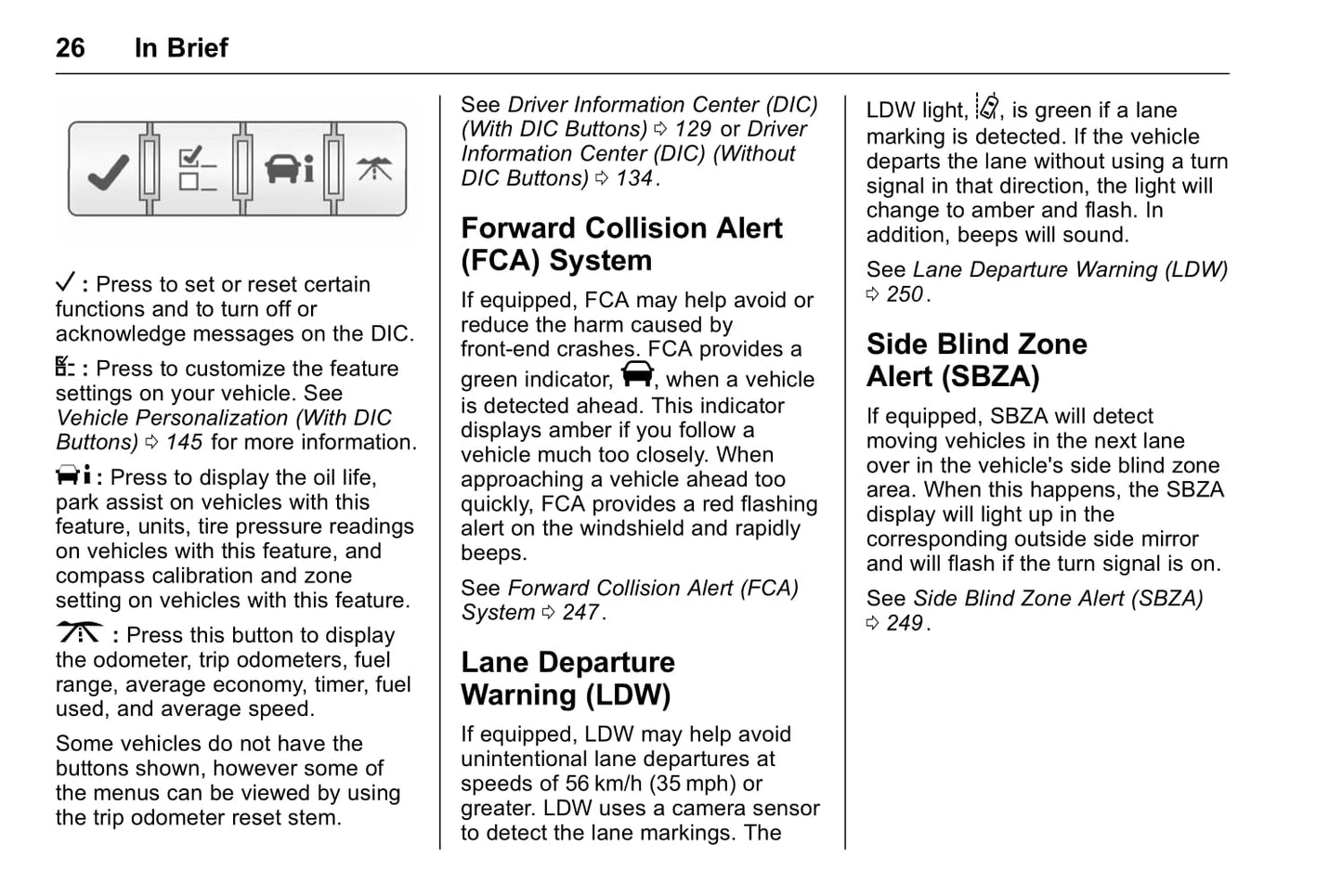 26 In Brief

✓ : Press to set or reset certain functions and to turn off or acknowledge messages on the DIC.

: Press to customize the feature settings on your vehicle. See Vehicle Personalization (With DIC Buttons) ⇨ 145 for more information.

: Press to display the oil life, park assist on vehicles with this feature, units, tire pressure readings on vehicles with this feature, and compass calibration and zone setting on vehicles with this feature.

: Press this button to display the odometer, trip odometers, fuel range, average economy, timer, fuel used, and average speed.

Some vehicles do not have the buttons shown, however some of the menus can be viewed by using the trip odometer reset stem.

See Driver Information Center (DIC) (With DIC Buttons) ⇨ 129 or Driver Information Center (DIC) (Without DIC Buttons) ⇨ 134.

Forward Collision Alert (FCA) System

If equipped, FCA may help avoid or reduce the harm caused by front-end crashes. FCA provides a green indicator, , when a vehicle is detected ahead. This indicator displays amber if you follow a vehicle much too closely. When approaching a vehicle ahead too quickly, FCA provides a red flashing alert on the windshield and rapidly beeps.

See Forward Collision Alert (FCA) System ⇨ 247.

Lane Departure Warning (LDW)

If equipped, LDW may help avoid unintentional lane departures at speeds of 56 km/h (35 mph) or greater. LDW uses a camera sensor to detect the lane markings. The LDW light, , is green if a lane marking is detected. If the vehicle departs the lane without using a turn signal in that direction, the light will change to amber and flash. In addition, beeps will sound.

See Lane Departure Warning (LDW) ⇨ 250.

Side Blind Zone Alert (SBZA)

If equipped, SBZA will detect moving vehicles in the next lane over in the vehicle's side blind zone area. When this happens, the SBZA display will light up in the corresponding outside side mirror and will flash if the turn signal is on.

See Side Blind Zone Alert (SBZA) ⇨ 249.