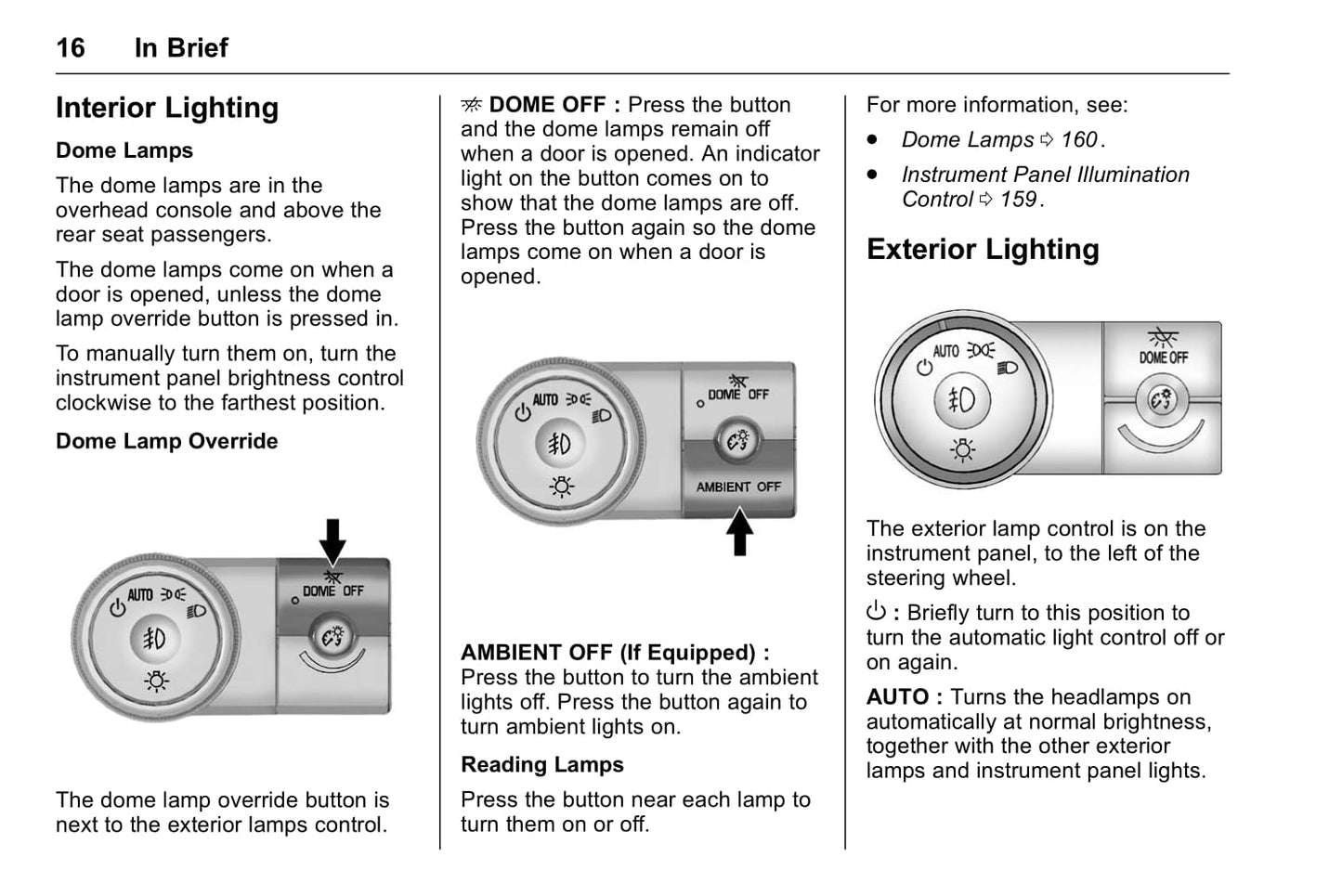 16 In Brief

Interior Lighting

Dome Lamps

The dome lamps are in the overhead console and above the rear seat passengers.

The dome lamps come on when a door is opened, unless the dome lamp override button is pressed in.

To manually turn them on, turn the instrument panel brightness control clockwise to the farthest position.

Dome Lamp Override

AUTO
DOME OFF

The dome lamp override button is next to the exterior lamps control.

DOME OFF : Press the button and the dome lamps remain off when a door is opened. An indicator light on the button comes on to show that the dome lamps are off. Press the button again so the dome lamps come on when a door is opened.

AUTO
DOME OFF
AMBIENT OFF

AMBIENT OFF (If Equipped) : Press the button to turn the ambient lights off. Press the button again to turn ambient lights on.

Reading Lamps

Press the button near each lamp to turn them on or off.

For more information, see:

• Dome Lamps ⇨ 160.
• Instrument Panel Illumination Control ⇨ 159.

Exterior Lighting

AUTO
DOME OFF

The exterior lamp control is on the instrument panel, to the left of the steering wheel.

⏻ : Briefly turn to this position to turn the automatic light control off or on again.

AUTO : Turns the headlamps on automatically at normal brightness, together with the other exterior lamps and instrument panel lights.