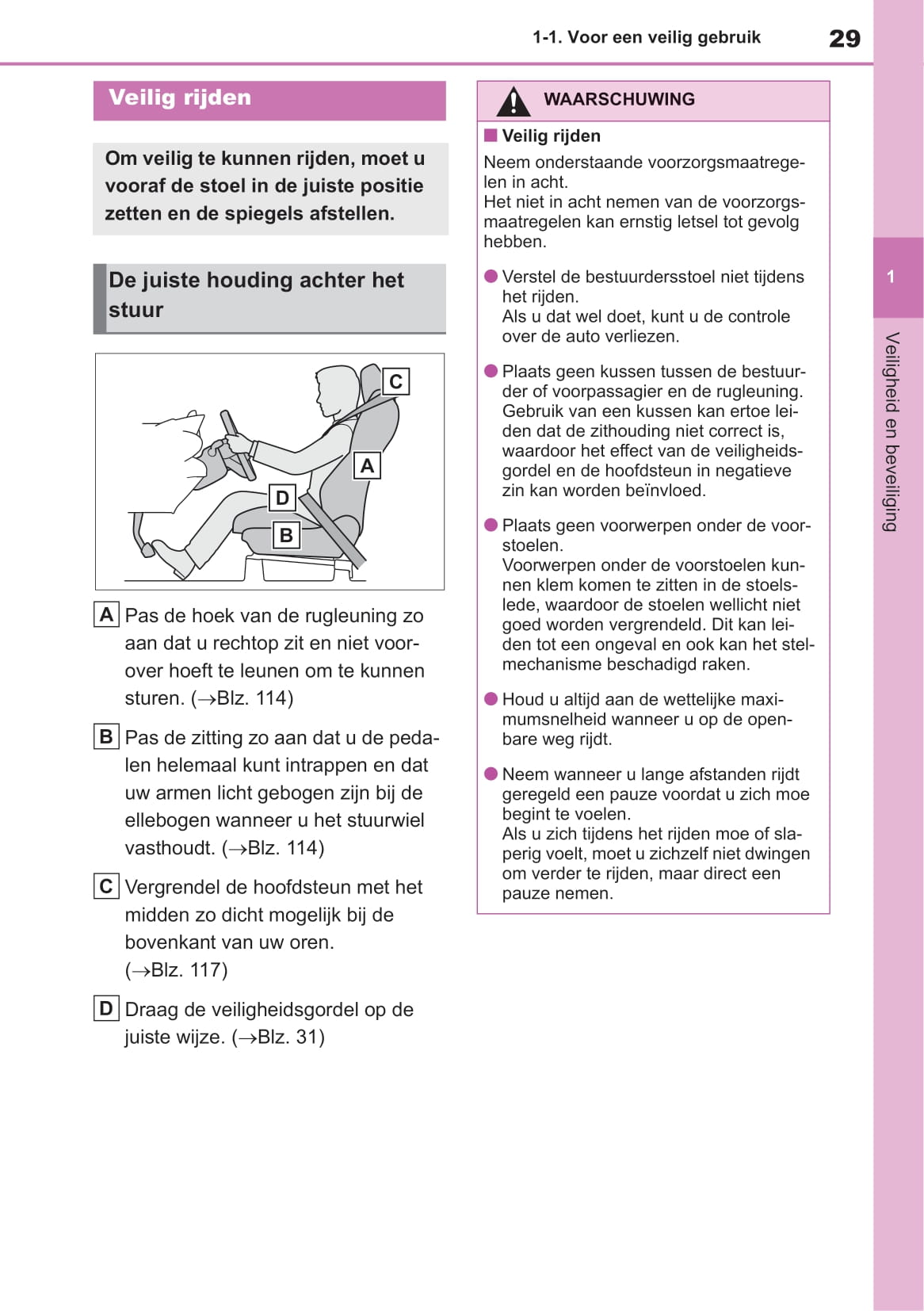 1-1. Voor een veilig gebruik 29

Veilig rijden

Om veilig te kunnen rijden, moet u vooraf de stoel in de juiste positie zetten en de spiegels afstellen.

De juiste houding achter het stuur

C
A
D
B

A Pas de hoek van de rugleuning zo aan dat u rechtop zit en niet voorover hoeft te leunen om te kunnen sturen. (→Blz. 114)

B Pas de zitting zo aan dat u de pedalen helemaal kunt intrappen en dat uw armen licht gebogen zijn bij de ellebogen wanneer u het stuurwiel vasthoudt. (→Blz. 114)

C Vergrendel de hoofdsteun met het midden zo dicht mogelijk bij de bovenkant van uw oren. (→Blz. 117)

D Draag de veiligheidsgordel op de juiste wijze. (→Blz. 31)

WAARSCHUWING

■ Veilig rijden

Neem onderstaande voorzorgsmaatregelen in acht.
Het niet in acht nemen van de voorzorgsmaatregelen kan ernstig letsel tot gevolg hebben.

● Verstel de bestuurdersstoel niet tijdens het rijden.
Als u dat wel doet, kunt u de controle over de auto verliezen.

● Plaats geen kussen tussen de bestuurder of voorpassagier en de rugleuning.
Gebruik van een kussen kan ertoe leiden dat de zithouding niet correct is, waardoor het effect van de veiligheidsgordel en de hoofdsteun in negatieve zin kan worden beïnvloed.

● Plaats geen voorwerpen onder de voorstoelen.
Voorwerpen onder de voorstoelen kunnen klem komen te zitten in de stoelslede, waardoor de stoelen wellicht niet goed worden vergrendeld. Dit kan leiden tot een ongeval en ook kan het stelmechanisme beschadigd raken.

● Houd u altijd aan de wettelijke maximumsnelheid wanneer u op de openbare weg rijdt.

● Neem wanneer u lange afstanden rijdt geregeld een pauze voordat u zich moe begint te voelen.
Als u zich tijdens het rijden moe of slaperig voelt, moet u zichzelf niet dwingen om verder te rijden, maar direct een pauze nemen.

1

Veiligheid en beveiliging