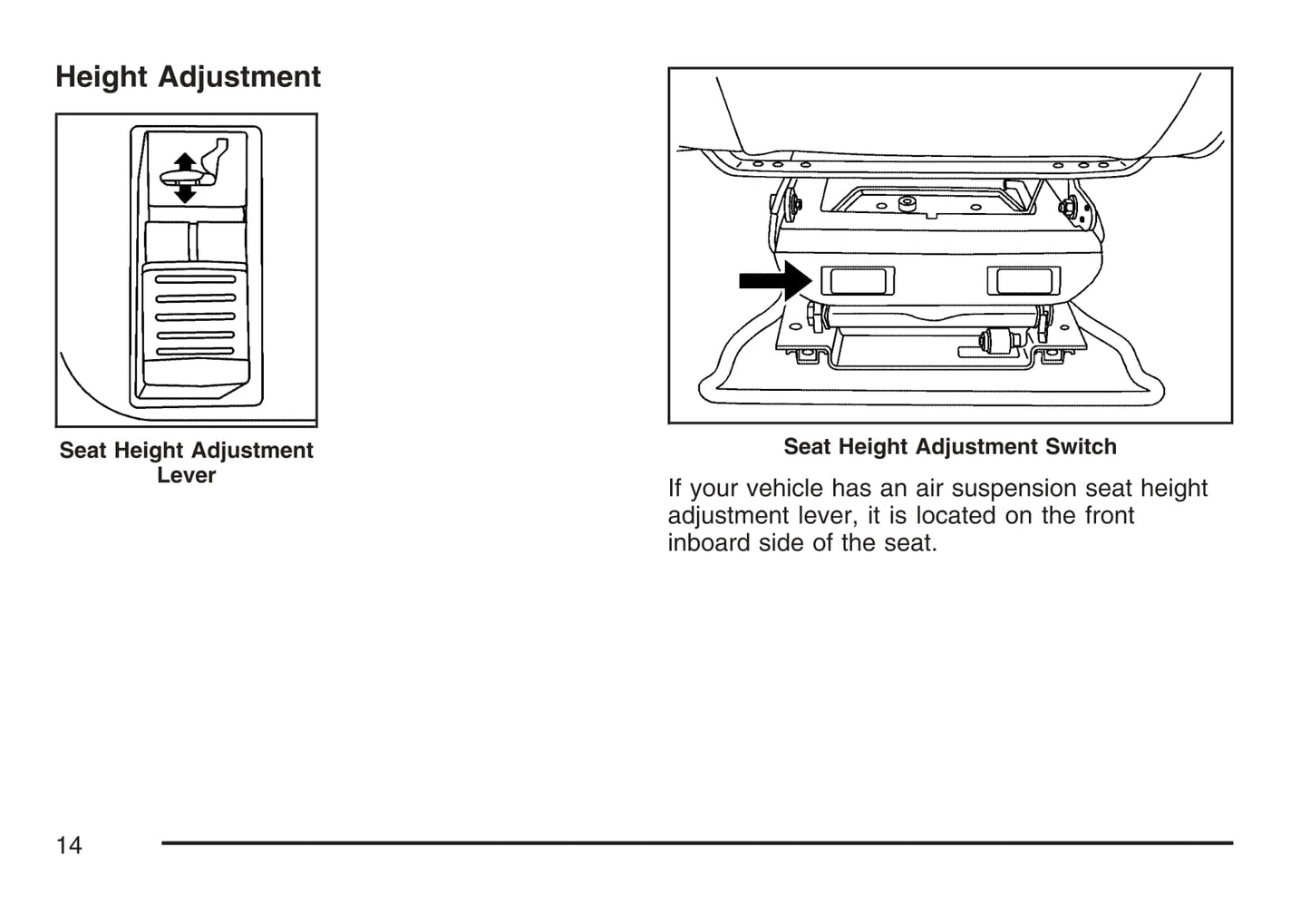 Height Adjustment

Seat Height Adjustment Lever

Seat Height Adjustment Switch

If your vehicle has an air suspension seat height adjustment lever, it is located on the front inboard side of the seat.

14