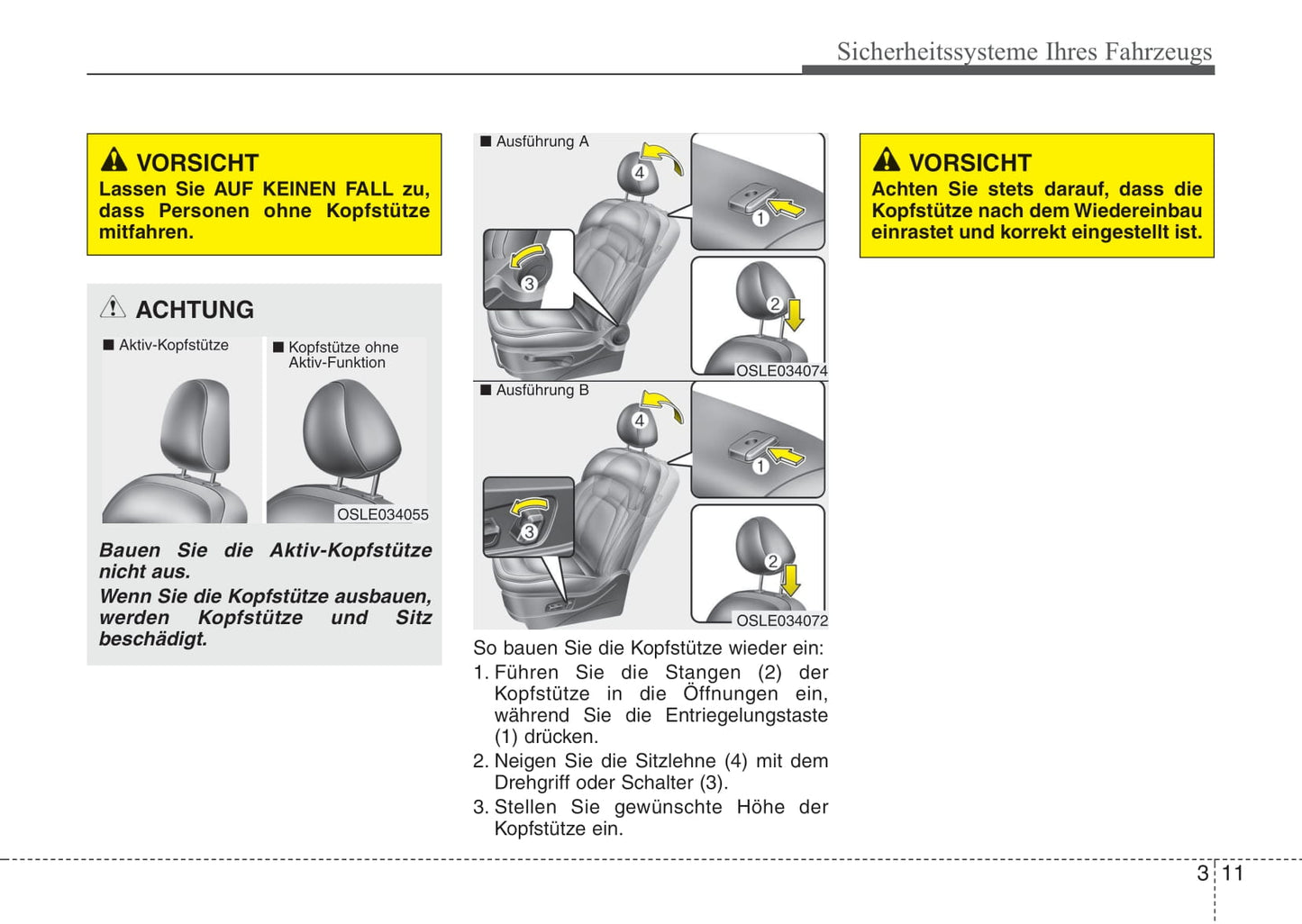 Sicherheitssysteme Ihres Fahrzeugs

VORSICHT
Lassen Sie AUF KEINEN FALL zu, dass Personen ohne Kopfstütze mitfahren.

ACHTUNG
■ Aktiv-Kopfstütze
■ Kopfstütze ohne Aktiv-Funktion
OSLE034055

Bauen Sie die Aktiv-Kopfstütze nicht aus.
Wenn Sie die Kopfstütze ausbauen, werden Kopfstütze und Sitz beschädigt.

■ Ausführung A
4
1
3
2
OSLE034074

■ Ausführung B
4
1
3
2
OSLE034072

So bauen Sie die Kopfstütze wieder ein:
1. Führen Sie die Stangen (2) der Kopfstütze in die Öffnungen ein, während Sie die Entriegelungstaste (1) drücken.
2. Neigen Sie die Sitzlehne (4) mit dem Drehgriff oder Schalter (3).
3. Stellen Sie gewünschte Höhe der Kopfstütze ein.

VORSICHT
Achten Sie stets darauf, dass die Kopfstütze nach dem Wiedereinbau einrastet und korrekt eingestellt ist.

3 11