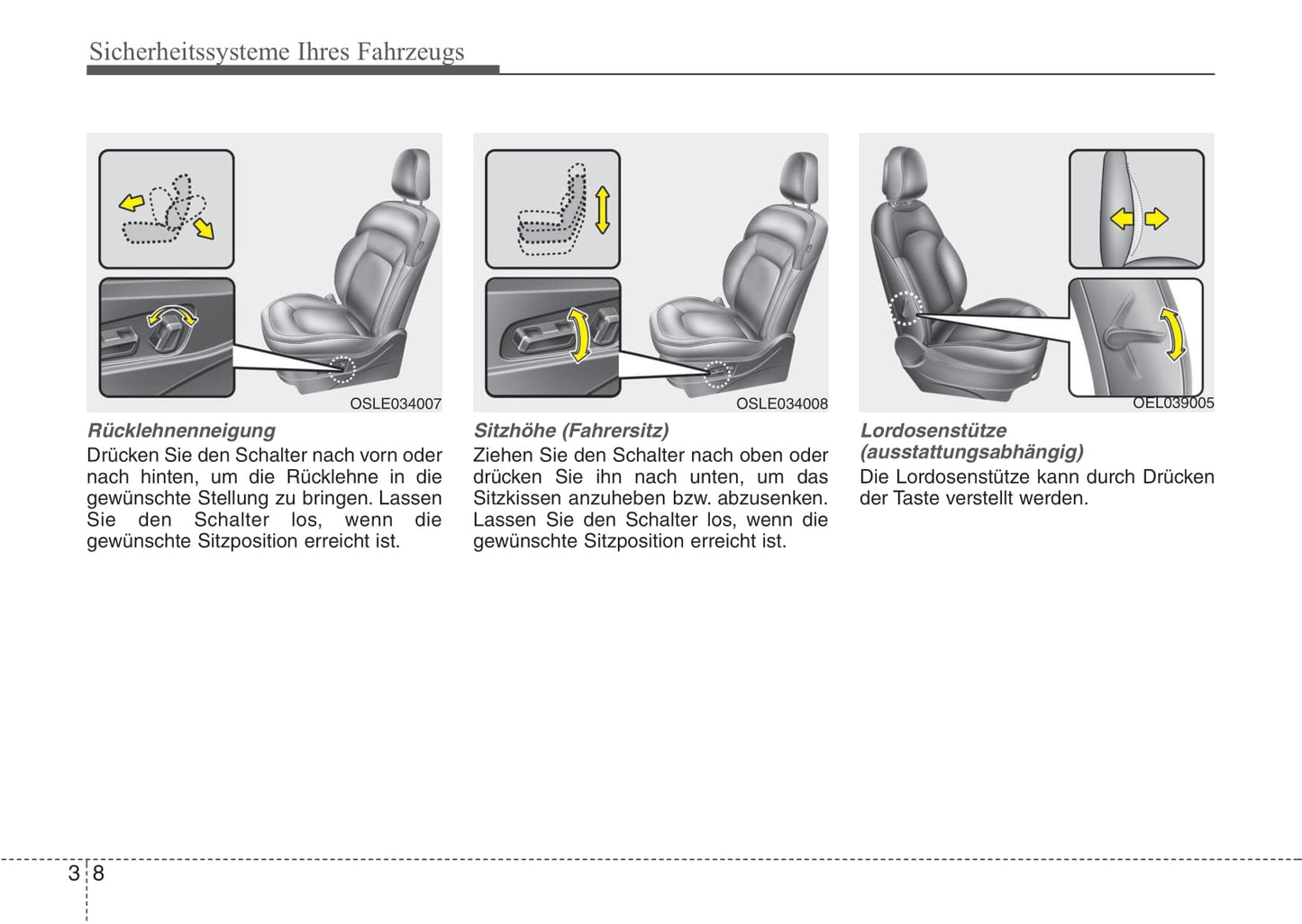 Sicherheitssysteme Ihres Fahrzeugs

OSLE034007

Rücklehnenneigung
Drücken Sie den Schalter nach vorn oder nach hinten, um die Rücklehne in die gewünschte Stellung zu bringen. Lassen Sie den Schalter los, wenn die gewünschte Sitzposition erreicht ist.

OSLE034008

Sitzhöhe (Fahrersitz)
Ziehen Sie den Schalter nach oben oder drücken Sie ihn nach unten, um das Sitzkissen anzuheben bzw. abzusenken. Lassen Sie den Schalter los, wenn die gewünschte Sitzposition erreicht ist.

OEL039005

Lordosenstütze (ausstattungsabhängig)
Die Lordosenstütze kann durch Drücken der Taste verstellt werden.

3 8