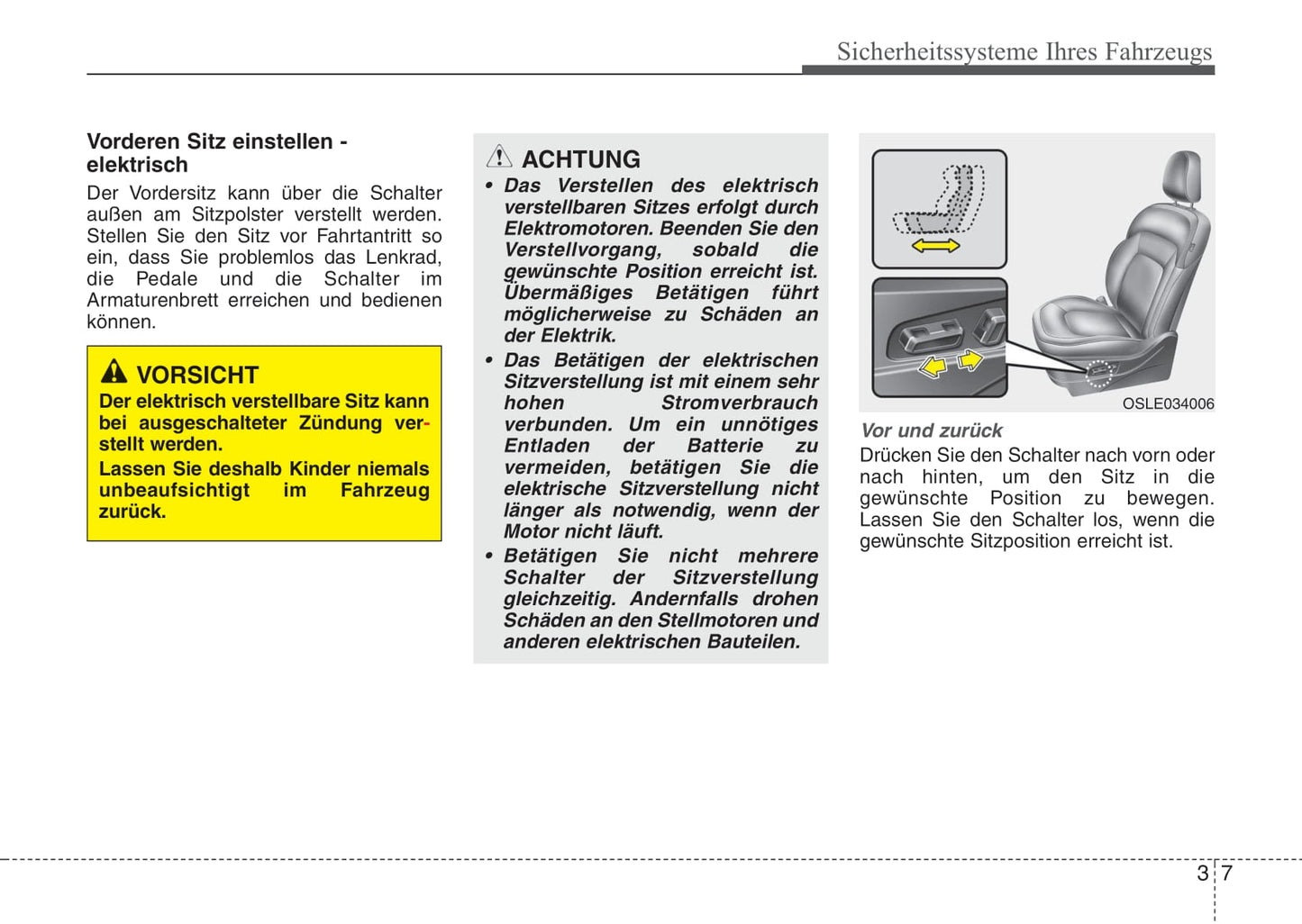 Sicherheitssysteme Ihres Fahrzeugs

Vorderen Sitz einstellen - elektrisch

Der Vordersitz kann über die Schalter außen am Sitzpolster verstellt werden. Stellen Sie den Sitz vor Fahrtantritt so ein, dass Sie problemlos das Lenkrad, die Pedale und die Schalter im Armaturenbrett erreichen und bedienen können.

VORSICHT

Der elektrisch verstellbare Sitz kann bei ausgeschalteter Zündung verstellt werden.

Lassen Sie deshalb Kinder niemals unbeaufsichtigt im Fahrzeug zurück.

ACHTUNG

• Das Verstellen des elektrisch verstellbaren Sitzes erfolgt durch Elektromotoren. Beenden Sie den Verstellvorgang, sobald die gewünschte Position erreicht ist. Übermäßiges Betätigen führt möglicherweise zu Schäden an der Elektrik.

• Das Betätigen der elektrischen Sitzverstellung ist mit einem sehr hohen Stromverbrauch verbunden. Um ein unnötiges Entladen der Batterie zu vermeiden, betätigen Sie die elektrische Sitzverstellung nicht länger als notwendig, wenn der Motor nicht läuft.

• Betätigen Sie nicht mehrere Schalter der Sitzverstellung gleichzeitig. Andernfalls drohen Schäden an den Stellmotoren und anderen elektrischen Bauteilen.

OSLE034006

Vor und zurück

Drücken Sie den Schalter nach vorn oder nach hinten, um den Sitz in die gewünschte Position zu bewegen. Lassen Sie den Schalter los, wenn die gewünschte Sitzposition erreicht ist.

3 7