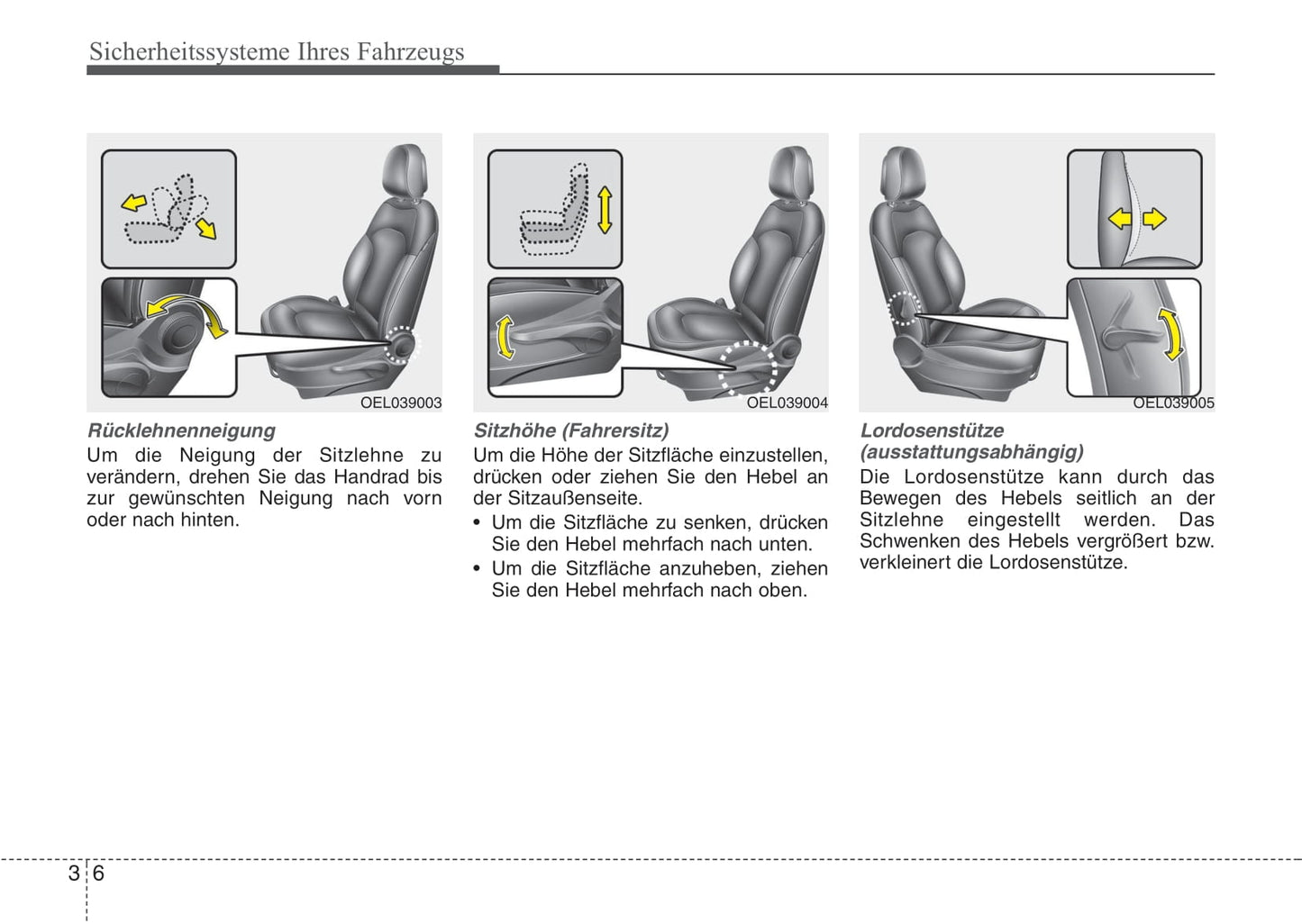 Sicherheitssysteme Ihres Fahrzeugs

OEL039003

Rücklehnenneigung
Um die Neigung der Sitzlehne zu verändern, drehen Sie das Handrad bis zur gewünschten Neigung nach vorn oder nach hinten.

OEL039004

Sitzhöhe (Fahrersitz)
Um die Höhe der Sitzfläche einzustellen, drücken oder ziehen Sie den Hebel an der Sitzaußenseite.
• Um die Sitzfläche zu senken, drücken Sie den Hebel mehrfach nach unten.
• Um die Sitzfläche anzuheben, ziehen Sie den Hebel mehrfach nach oben.

OEL039005

Lordosenstütze (ausstattungsabhängig)
Die Lordosenstütze kann durch das Bewegen des Hebels seitlich an der Sitzlehne eingestellt werden. Das Schwenken des Hebels vergrößert bzw. verkleinert die Lordosenstütze.

3 6