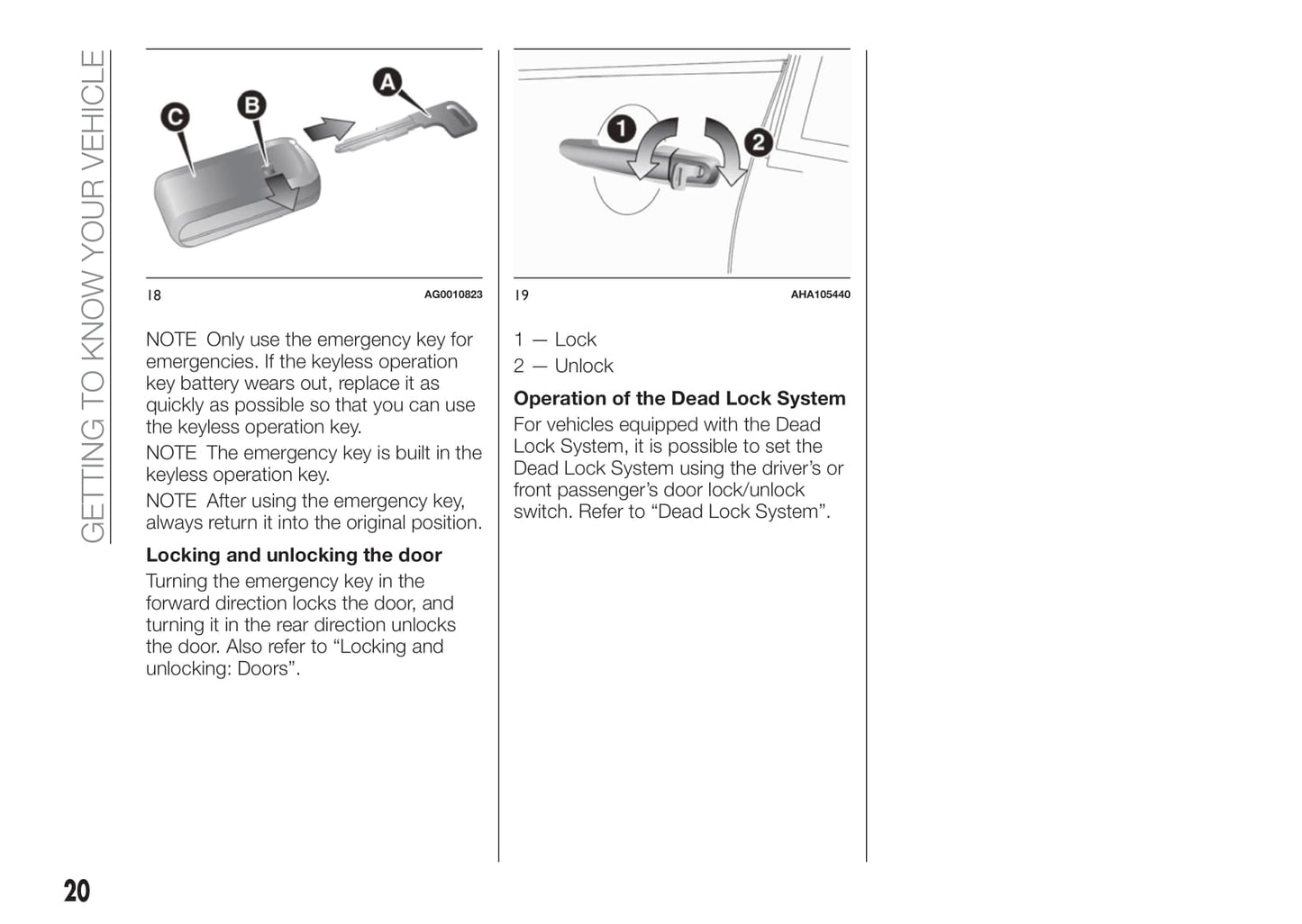 GETTING TO KNOW YOUR VEHICLE

C
B
A

18 AG0010823

NOTE Only use the emergency key for emergencies. If the keyless operation key battery wears out, replace it as quickly as possible so that you can use the keyless operation key.

NOTE The emergency key is built in the keyless operation key.

NOTE After using the emergency key, always return it into the original position.

**Locking and unlocking the door**

Turning the emergency key in the forward direction locks the door, and turning it in the rear direction unlocks the door. Also refer to “Locking and unlocking: Doors”.

1
2

19 AHA105440

1 — Lock

2 — Unlock

**Operation of the Dead Lock System**

For vehicles equipped with the Dead Lock System, it is possible to set the Dead Lock System using the driver’s or front passenger’s door lock/unlock switch. Refer to “Dead Lock System”.

20