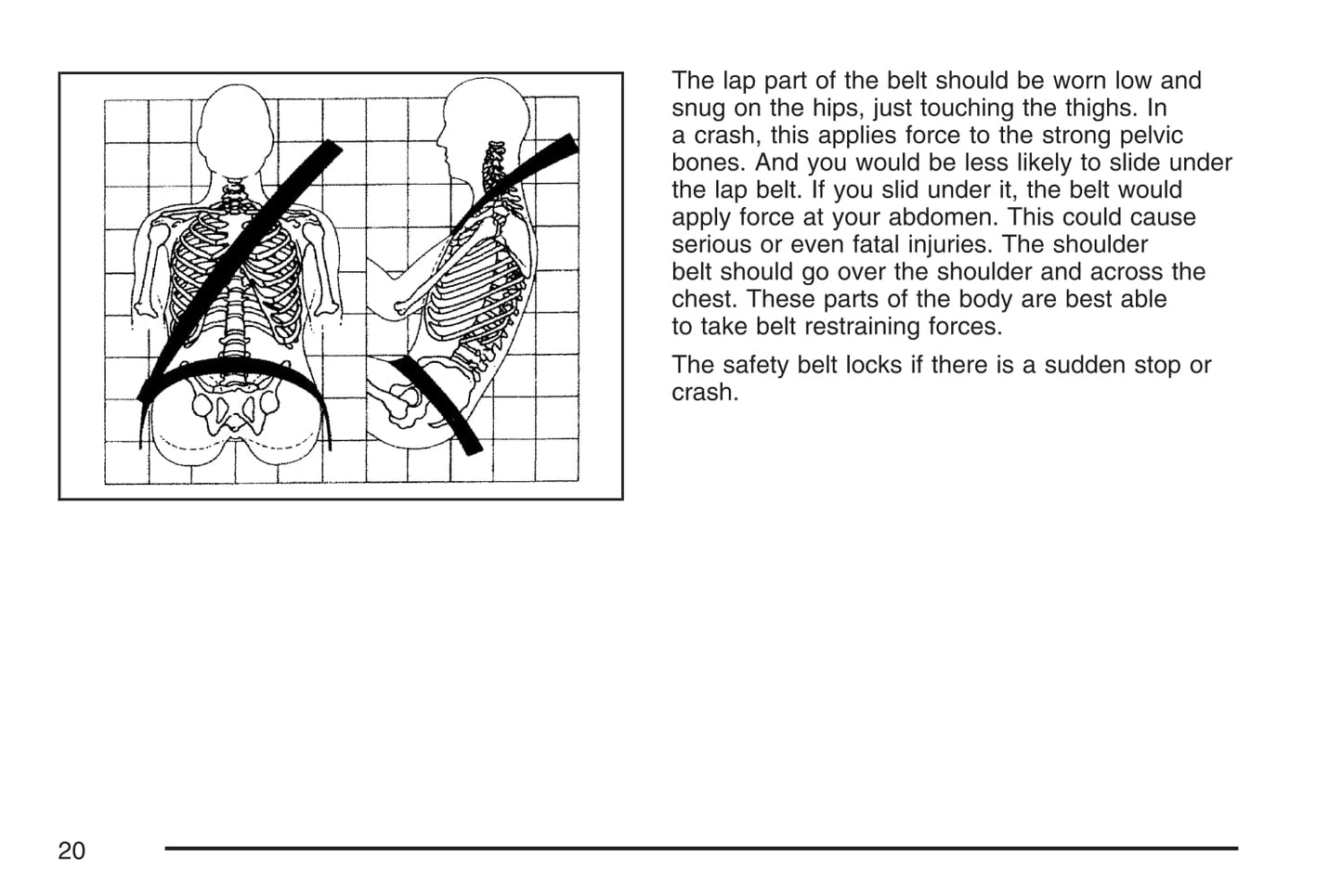 The lap part of the belt should be worn low and snug on the hips, just touching the thighs. In a crash, this applies force to the strong pelvic bones. And you would be less likely to slide under the lap belt. If you slid under it, the belt would apply force at your abdomen. This could cause serious or even fatal injuries. The shoulder belt should go over the shoulder and across the chest. These parts of the body are best able to take belt restraining forces.

The safety belt locks if there is a sudden stop or crash.

20