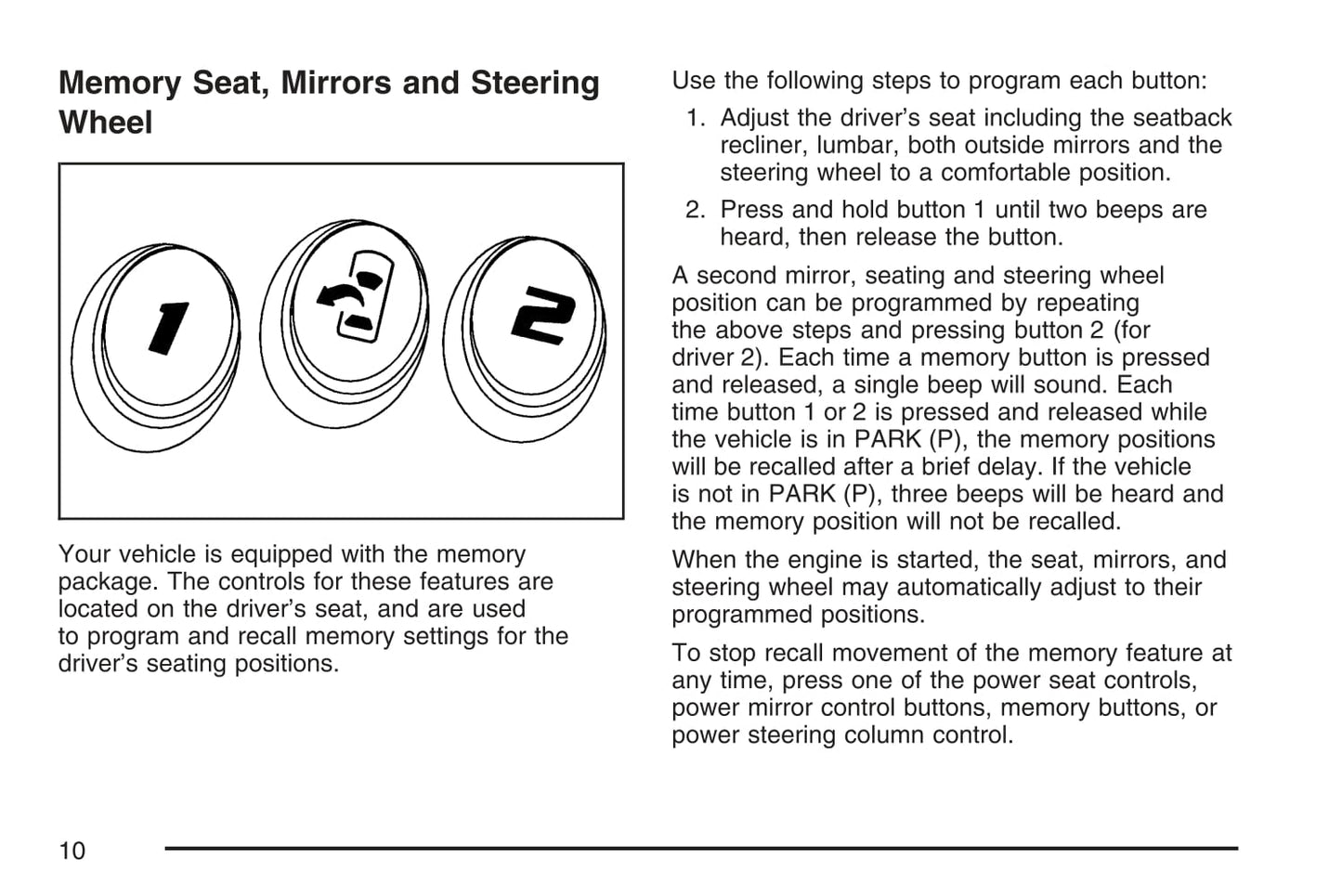 Memory Seat, Mirrors and Steering Wheel

1

2

Your vehicle is equipped with the memory package. The controls for these features are located on the driver's seat, and are used to program and recall memory settings for the driver's seating positions.

Use the following steps to program each button:

1. Adjust the driver's seat including the seatback recliner, lumbar, both outside mirrors and the steering wheel to a comfortable position.

2. Press and hold button 1 until two beeps are heard, then release the button.

A second mirror, seating and steering wheel position can be programmed by repeating the above steps and pressing button 2 (for driver 2). Each time a memory button is pressed and released, a single beep will sound. Each time button 1 or 2 is pressed and released while the vehicle is in PARK (P), the memory positions will be recalled after a brief delay. If the vehicle is not in PARK (P), three beeps will be heard and the memory position will not be recalled.

When the engine is started, the seat, mirrors, and steering wheel may automatically adjust to their programmed positions.

To stop recall movement of the memory feature at any time, press one of the power seat controls, power mirror control buttons, memory buttons, or power steering column control.

10