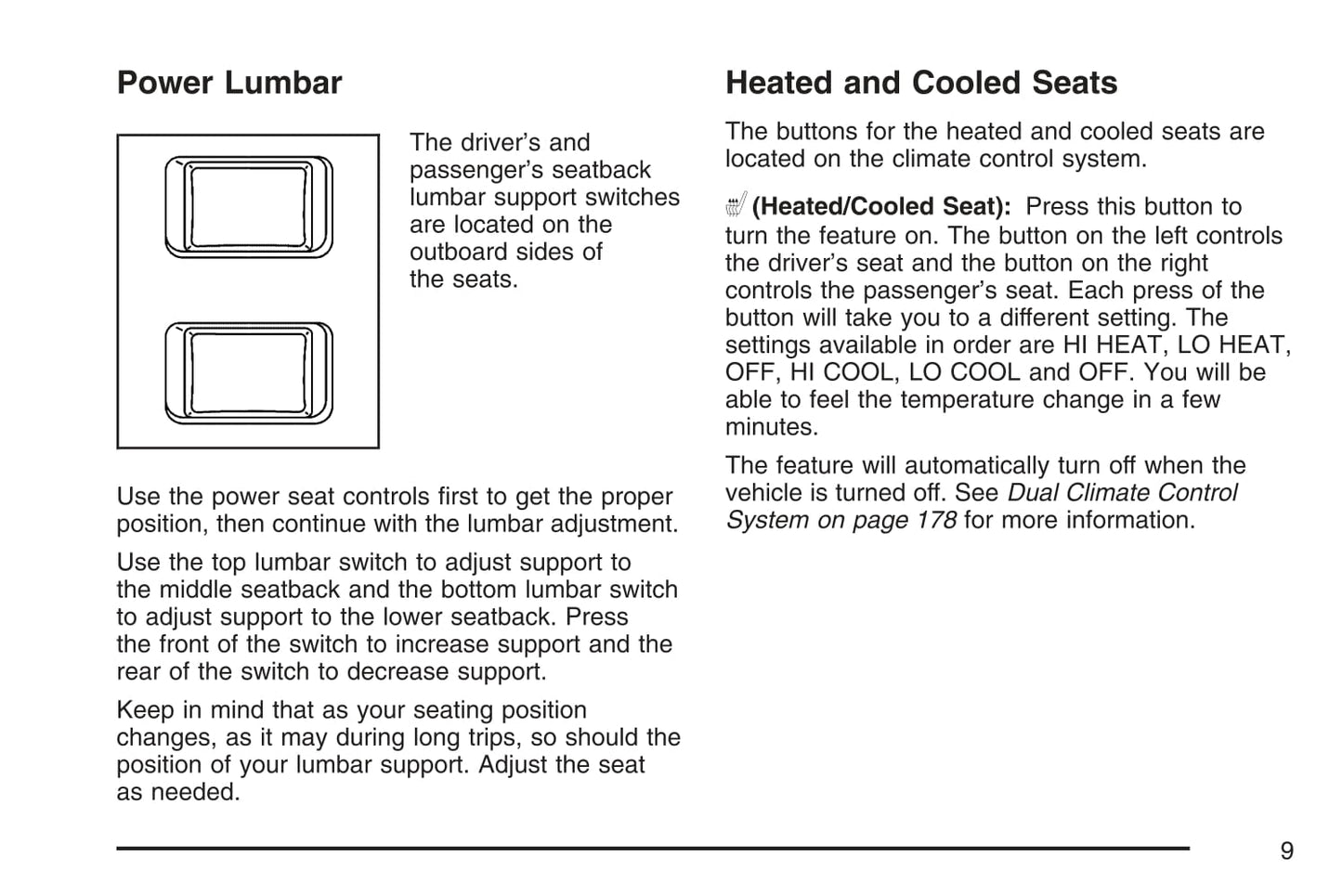 Power Lumbar

The driver's and passenger's seatback lumbar support switches are located on the outboard sides of the seats.

Use the power seat controls first to get the proper position, then continue with the lumbar adjustment.

Use the top lumbar switch to adjust support to the middle seatback and the bottom lumbar switch to adjust support to the lower seatback. Press the front of the switch to increase support and the rear of the switch to decrease support.

Keep in mind that as your seating position changes, as it may during long trips, so should the position of your lumbar support. Adjust the seat as needed.

Heated and Cooled Seats

The buttons for the heated and cooled seats are located on the climate control system.

(Heated/Cooled Seat): Press this button to turn the feature on. The button on the left controls the driver's seat and the button on the right controls the passenger's seat. Each press of the button will take you to a different setting. The settings available in order are HI HEAT, LO HEAT, OFF, HI COOL, LO COOL and OFF. You will be able to feel the temperature change in a few minutes.

The feature will automatically turn off when the vehicle is turned off. See Dual Climate Control System on page 178 for more information.

9