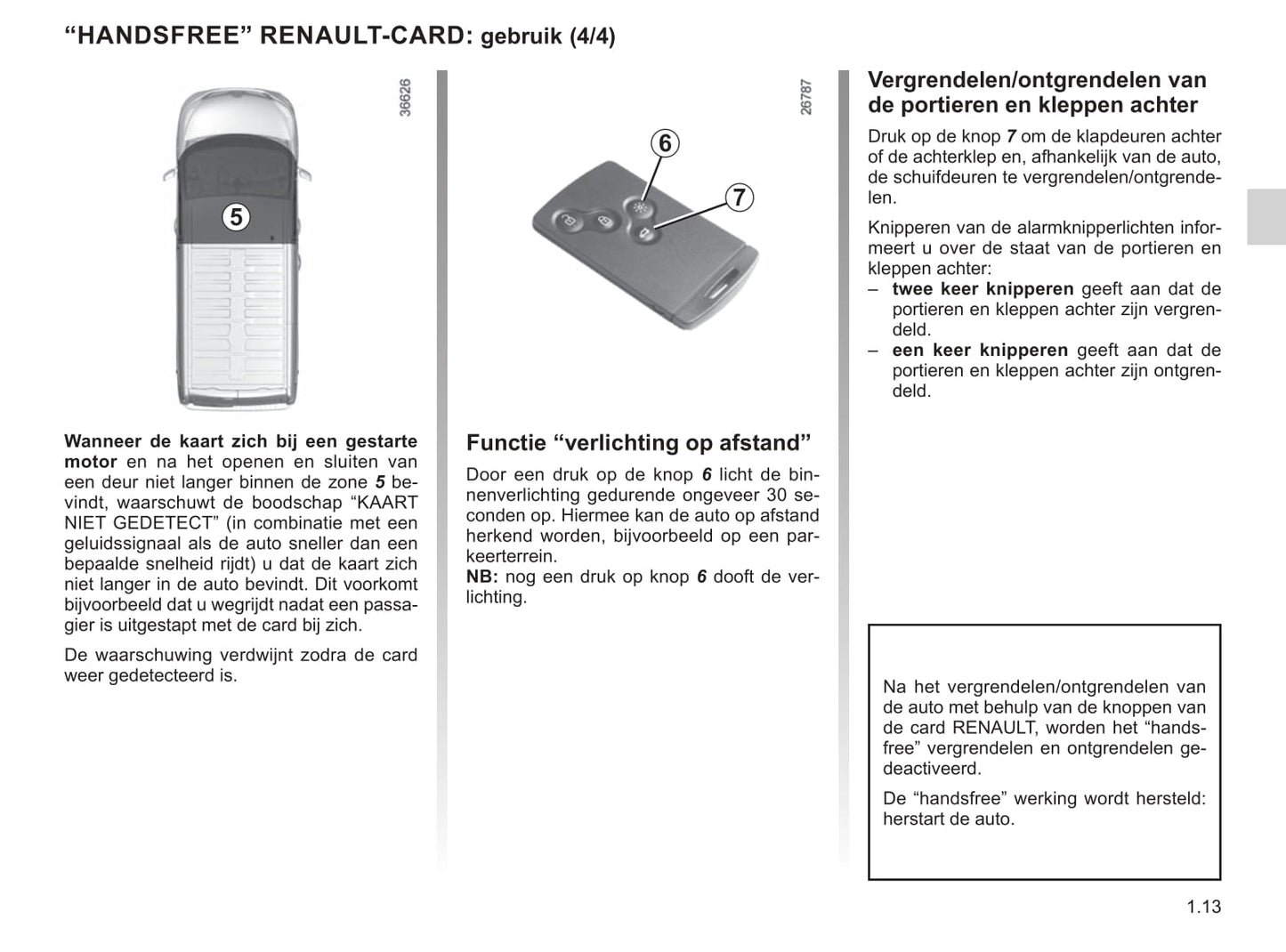 “HANDSFREE” RENAULT-CARD: gebruik (4/4)

36626

5

Wanneer de kaart zich bij een gestarte motor en na het openen en sluiten van een deur niet langer binnen de zone 5 bevindt, waarschuwt de boodschap “KAART NIET GEDETECT” (in combinatie met een geluidssignaal als de auto sneller dan een bepaalde snelheid rijdt) u dat de kaart zich niet langer in de auto bevindt. Dit voorkomt bijvoorbeeld dat u wegrijdt nadat een passagier is uitgestapt met de card bij zich.

De waarschuwing verdwijnt zodra de card weer gedetecteerd is.

26787

6

7

Functie “verlichting op afstand”

Door een druk op de knop 6 licht de binnenverlichting gedurende ongeveer 30 seconden op. Hiermee kan de auto op afstand herkend worden, bijvoorbeeld op een parkeerterrein.
NB: nog een druk op knop 6 dooft de verlichting.

Vergrendelen/ontgrendelen van de portieren en kleppen achter

Druk op de knop 7 om de klapdeuren achter of de achterklep en, afhankelijk van de auto, de schuifdeuren te vergrendelen/ontgrendelen.

Knipperen van de alarmknipperlichten informeert u over de staat van de portieren en kleppen achter:
– twee keer knipperen geeft aan dat de portieren en kleppen achter zijn vergrendeld.
– een keer knipperen geeft aan dat de portieren en kleppen achter zijn ontgrendeld.

Na het vergrendelen/ontgrendelen van de auto met behulp van de knoppen van de card RENAULT, worden het “handsfree” vergrendelen en ontgrendelen gedeactiveerd.

De “handsfree” werking wordt hersteld: herstart de auto.

1.13