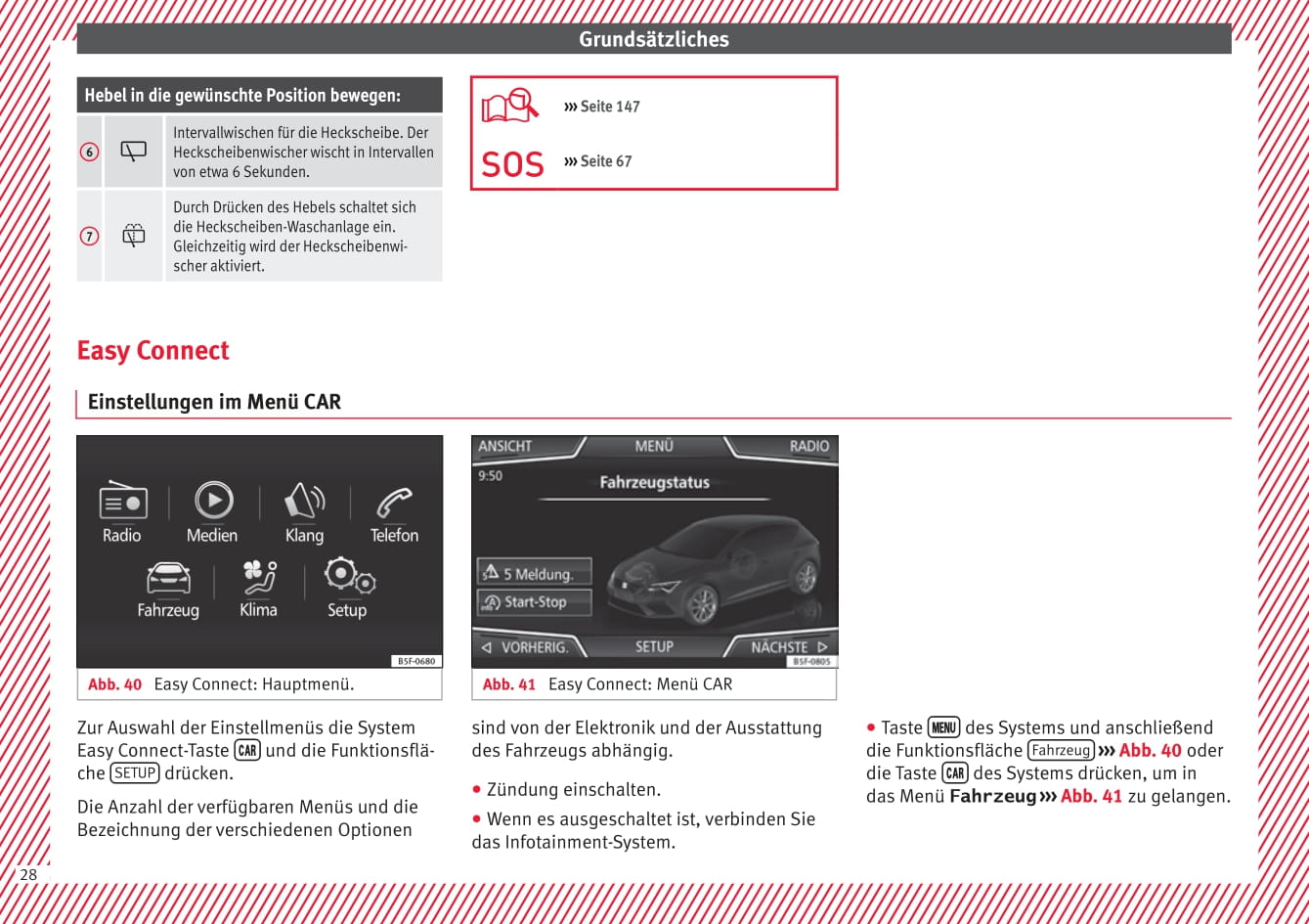 Grundsätzliches

| Hebel in die gewünschte Position bewegen: | | |
|---|---|---|
| 6 | | Intervallwischen für die Heckscheibe. Der Heckscheibenwischer wischt in Intervallen von etwa 6 Sekunden. |
| 7 | | Durch Drücken des Hebels schaltet sich die Heckscheiben-Waschanlage ein. Gleichzeitig wird der Heckscheibenwischer aktiviert. |

››› Seite 147

SOS ››› Seite 67

Easy Connect

Einstellungen im Menü CAR

Radio Medien Klang Telefon
Fahrzeug Klima Setup
B5F-0680

Abb. 40 Easy Connect: Hauptmenü.

ANSICHT MENÜ RADIO
9:50 Fahrzeugstatus
5 Meldung.
Start-Stop
VORHERIG. SETUP NÄCHSTE
B5F-0805

Abb. 41 Easy Connect: Menü CAR

Zur Auswahl der Einstellmenüs die System Easy Connect-Taste CAR und die Funktionsfläche SETUP drücken.

Die Anzahl der verfügbaren Menüs und die Bezeichnung der verschiedenen Optionen sind von der Elektronik und der Ausstattung des Fahrzeugs abhängig.

• Zündung einschalten.

• Wenn es ausgeschaltet ist, verbinden Sie das Infotainment-System.

• Taste MENU des Systems und anschließend die Funktionsfläche Fahrzeug ››› Abb. 40 oder die Taste CAR des Systems drücken, um in das Menü Fahrzeug ››› Abb. 41 zu gelangen.

28