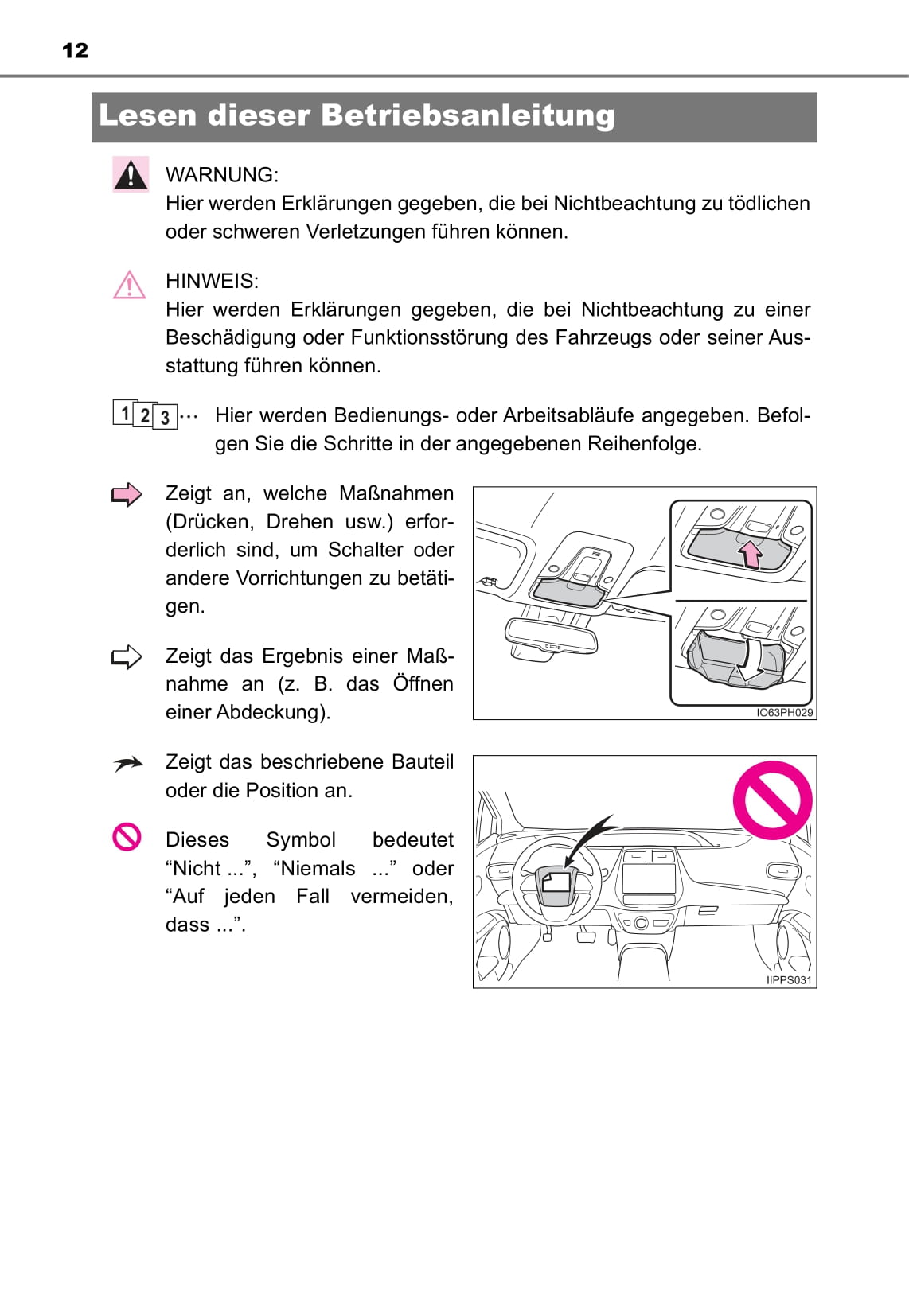 12

Lesen dieser Betriebsanleitung

WARNUNG:
Hier werden Erklärungen gegeben, die bei Nichtbeachtung zu tödlichen oder schweren Verletzungen führen können.

HINWEIS:
Hier werden Erklärungen gegeben, die bei Nichtbeachtung zu einer Beschädigung oder Funktionsstörung des Fahrzeugs oder seiner Ausstattung führen können.

1 2 3 ··· Hier werden Bedienungs- oder Arbeitsabläufe angegeben. Befolgen Sie die Schritte in der angegebenen Reihenfolge.

Zeigt an, welche Maßnahmen (Drücken, Drehen usw.) erforderlich sind, um Schalter oder andere Vorrichtungen zu betätigen.

Zeigt das Ergebnis einer Maßnahme an (z. B. das Öffnen einer Abdeckung).

IO63PH029

Zeigt das beschriebene Bauteil oder die Position an.

Dieses Symbol bedeutet “Nicht ...”, “Niemals ...” oder “Auf jeden Fall vermeiden, dass ...”.

IIPPS031