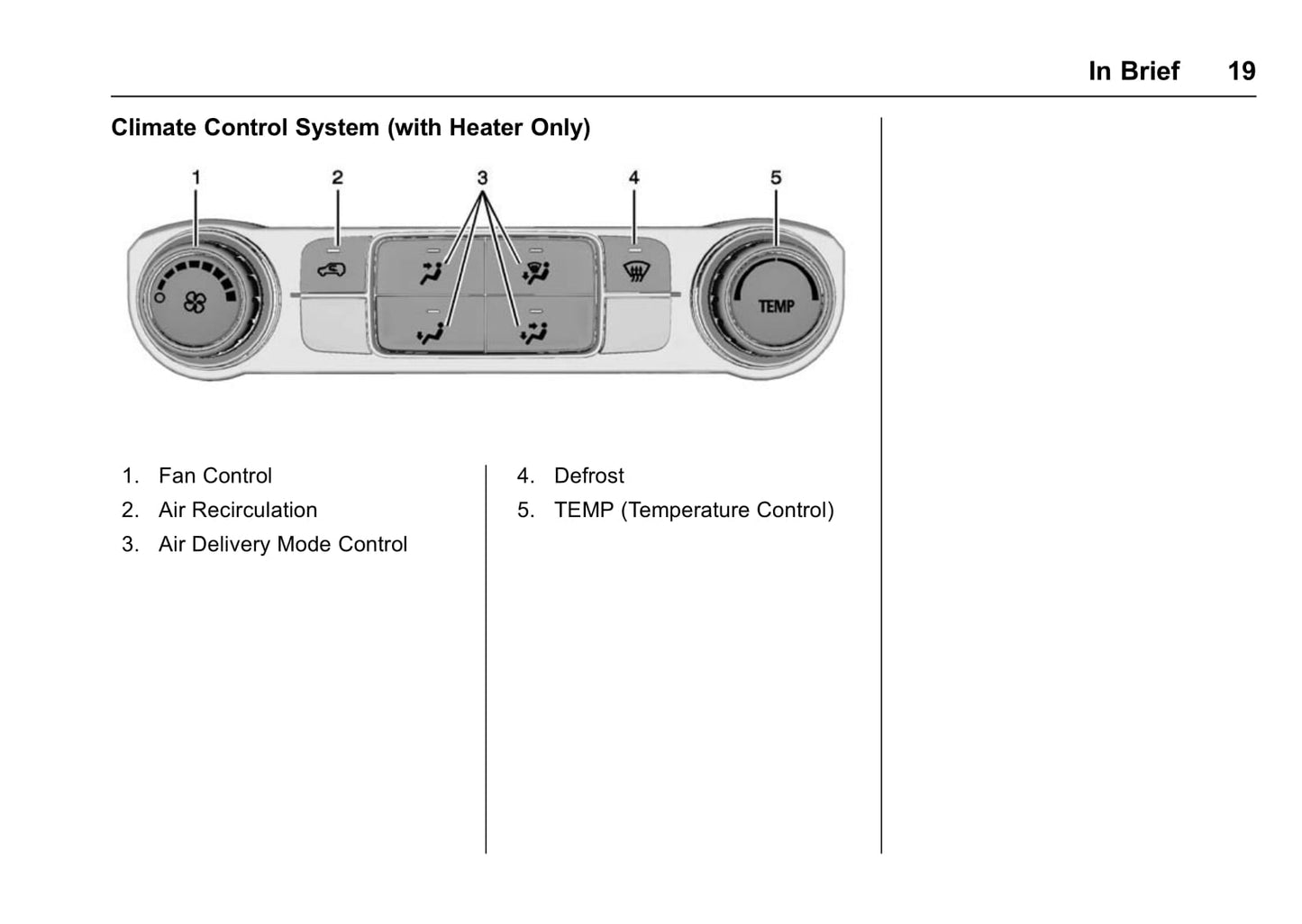 In Brief 19

Climate Control System (with Heater Only)

1 2 3 4 5

TEMP

1. Fan Control
2. Air Recirculation
3. Air Delivery Mode Control

4. Defrost
5. TEMP (Temperature Control)