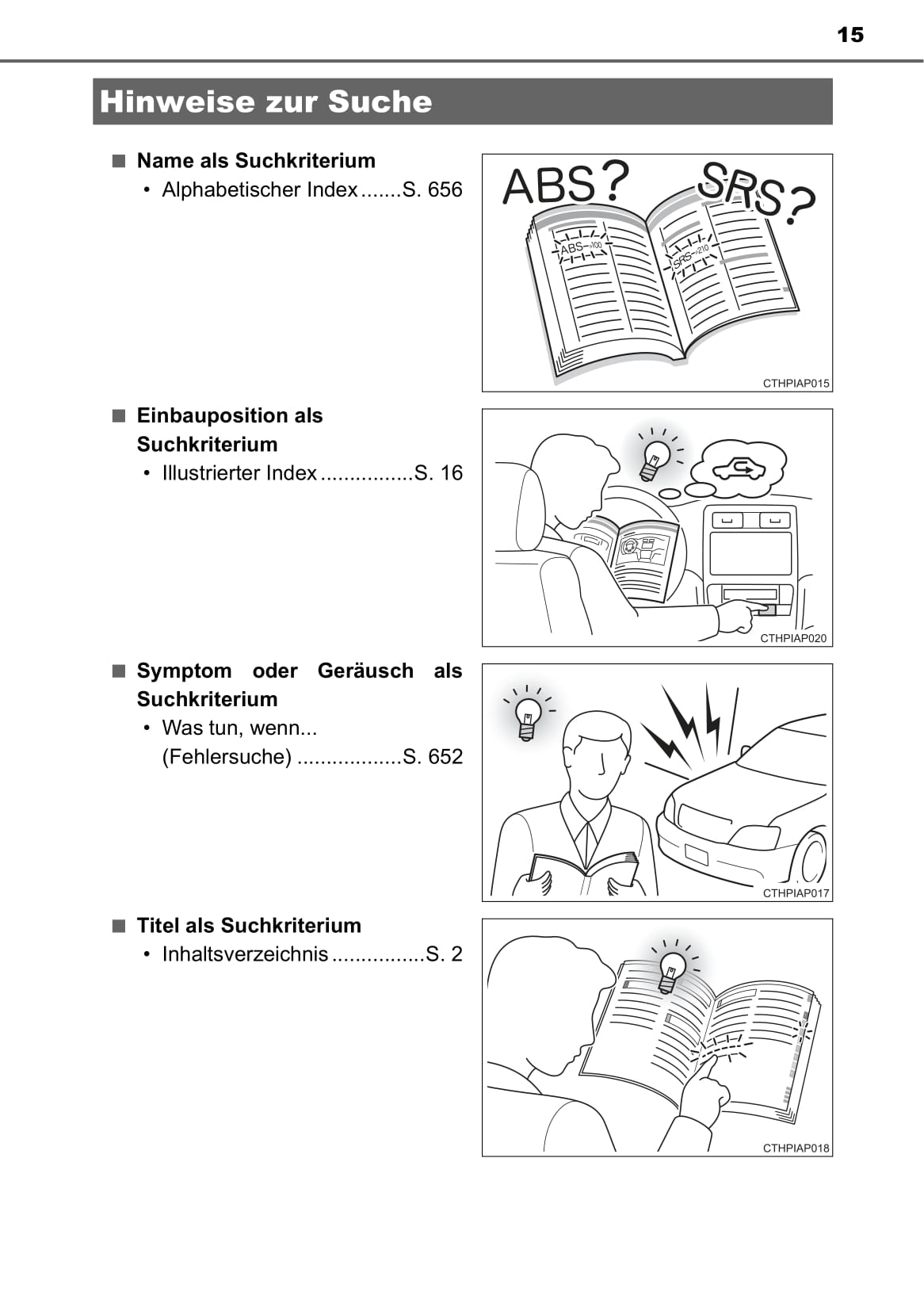 15

Hinweise zur Suche

■ Name als Suchkriterium
• Alphabetischer Index .......S. 656

ABS? SRS?

ABS–P.100

SRS–P.210

CTHPIAP015

■ Einbauposition als Suchkriterium
• Illustrierter Index ................S. 16

CTHPIAP020

■ Symptom oder Geräusch als Suchkriterium
• Was tun, wenn... (Fehlersuche) ..................S. 652

CTHPIAP017

■ Titel als Suchkriterium
• Inhaltsverzeichnis ................S. 2

CTHPIAP018