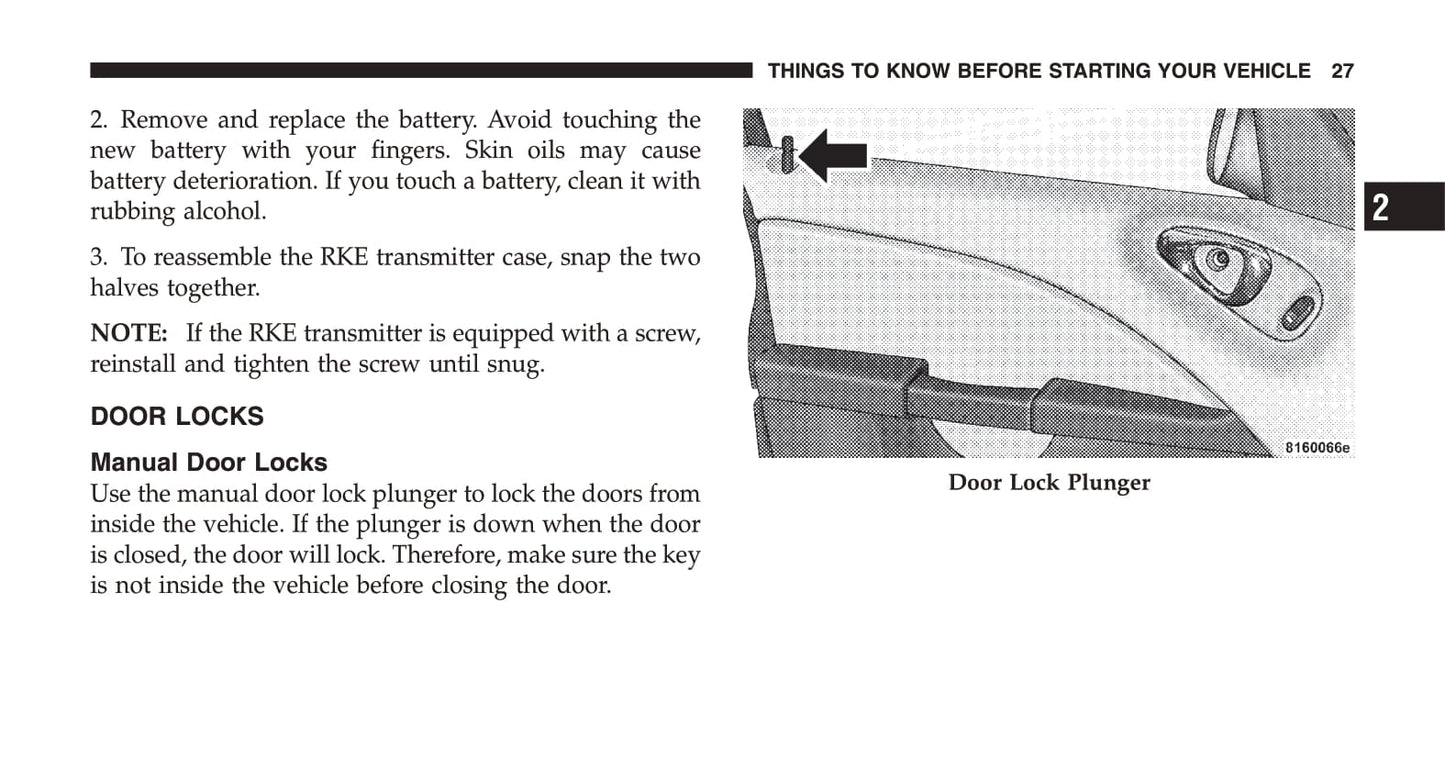 THINGS TO KNOW BEFORE STARTING YOUR VEHICLE 27

2. Remove and replace the battery. Avoid touching the new battery with your fingers. Skin oils may cause battery deterioration. If you touch a battery, clean it with rubbing alcohol.

3. To reassemble the RKE transmitter case, snap the two halves together.

NOTE: If the RKE transmitter is equipped with a screw, reinstall and tighten the screw until snug.

DOOR LOCKS

Manual Door Locks

Use the manual door lock plunger to lock the doors from inside the vehicle. If the plunger is down when the door is closed, the door will lock. Therefore, make sure the key is not inside the vehicle before closing the door.

8160066e

Door Lock Plunger

2