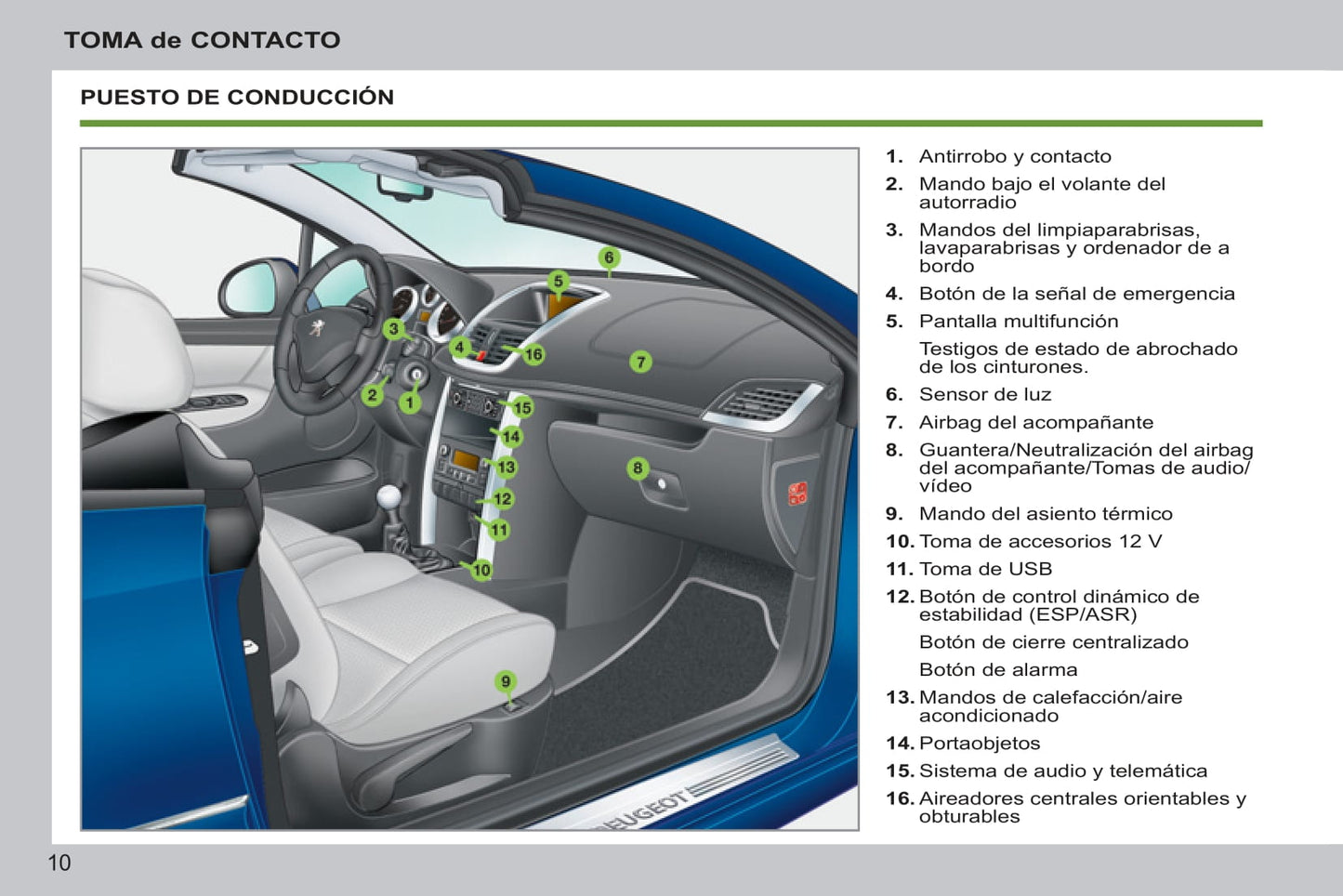 TOMA de CONTACTO

PUESTO DE CONDUCCIÓN

6
5
3
4
16
7
2
1
15
14
13
8
12
11
10
9
PEUGEOT

1. Antirrobo y contacto
2. Mando bajo el volante del autorradio
3. Mandos del limpiaparabrisas, lavaparabrisas y ordenador de a bordo
4. Botón de la señal de emergencia
5. Pantalla multifunción
Testigos de estado de abrochado de los cinturones.
6. Sensor de luz
7. Airbag del acompañante
8. Guantera/Neutralización del airbag del acompañante/Tomas de audio/vídeo
9. Mando del asiento térmico
10. Toma de accesorios 12 V
11. Toma de USB
12. Botón de control dinámico de estabilidad (ESP/ASR)
Botón de cierre centralizado
Botón de alarma
13. Mandos de calefacción/aire acondicionado
14. Portaobjetos
15. Sistema de audio y telemática
16. Aireadores centrales orientables y obturables

10