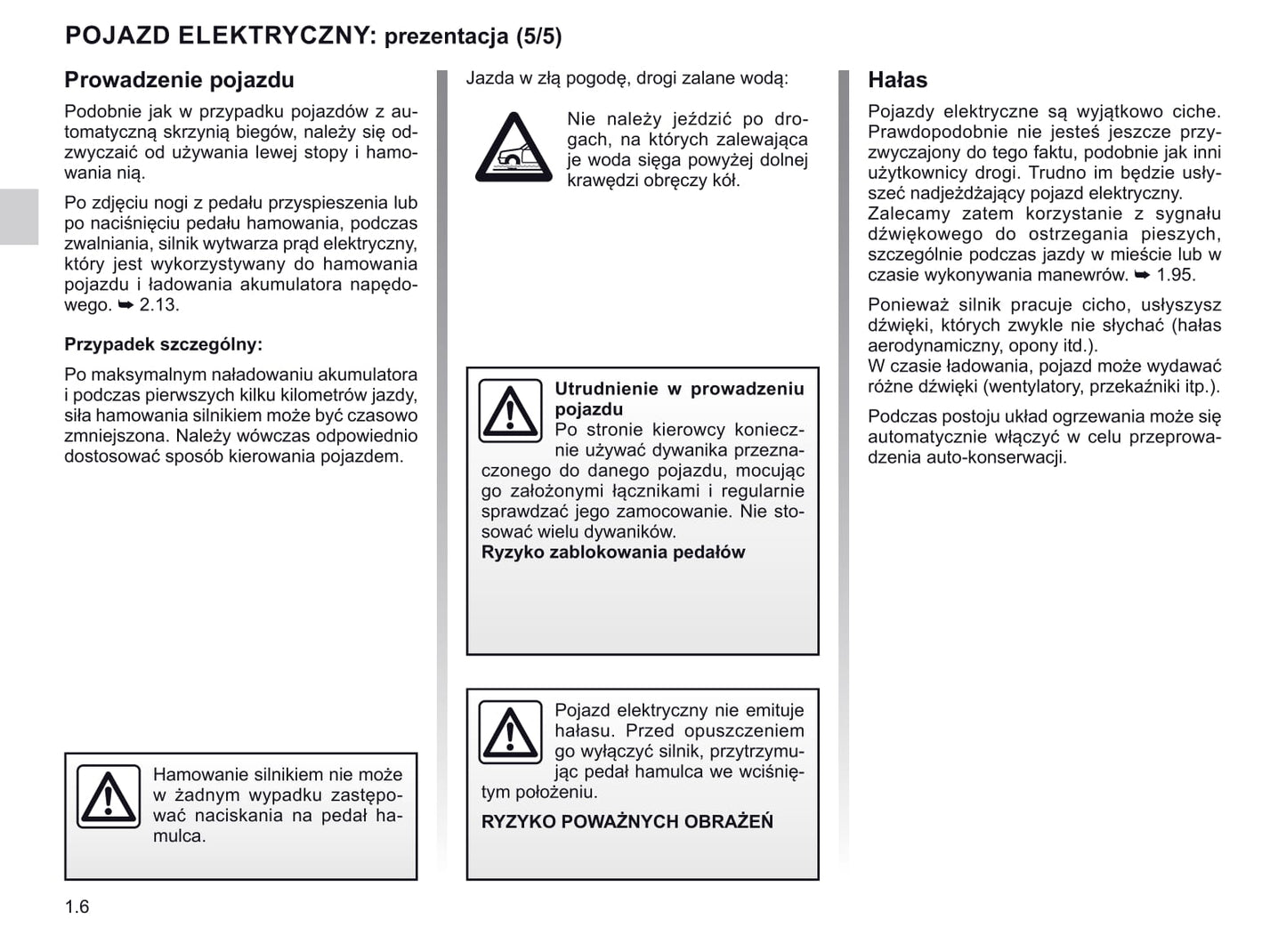 POJAZD ELEKTRYCZNY: prezentacja (5/5)

Prowadzenie pojazdu

Podobnie jak w przypadku pojazdów z automatyczną skrzynią biegów, należy się odzwyczaić od używania lewej stopy i hamowania nią.

Po zdjęciu nogi z pedału przyspieszenia lub po naciśnięciu pedału hamowania, podczas zwalniania, silnik wytwarza prąd elektryczny, który jest wykorzystywany do hamowania pojazdu i ładowania akumulatora napędowego. ➥ 2.13.

Przypadek szczególny:

Po maksymalnym naładowaniu akumulatora i podczas pierwszych kilku kilometrów jazdy, siła hamowania silnikiem może być czasowo zmniejszona. Należy wówczas odpowiednio dostosować sposób kierowania pojazdem.

Hamowanie silnikiem nie może w żadnym wypadku zastępować naciskania na pedał hamulca.

Jazda w złą pogodę, drogi zalane wodą:

Nie należy jeździć po drogach, na których zalewająca je woda sięga powyżej dolnej krawędzi obręczy kół.

Utrudnienie w prowadzeniu pojazdu
Po stronie kierowcy koniecznie używać dywanika przeznaczonego do danego pojazdu, mocując go założonymi łącznikami i regularnie sprawdzać jego zamocowanie. Nie stosować wielu dywaników.
Ryzyko zablokowania pedałów

Pojazd elektryczny nie emituje hałasu. Przed opuszczeniem go wyłączyć silnik, przytrzymując pedał hamulca we wciśniętym położeniu.

RYZYKO POWAŻNYCH OBRAŻEŃ

Hałas

Pojazdy elektryczne są wyjątkowo ciche. Prawdopodobnie nie jesteś jeszcze przyzwyczajony do tego faktu, podobnie jak inni użytkownicy drogi. Trudno im będzie usłyszeć nadjeżdżający pojazd elektryczny.
Zalecamy zatem korzystanie z sygnału dźwiękowego do ostrzegania pieszych, szczególnie podczas jazdy w mieście lub w czasie wykonywania manewrów. ➥ 1.95.

Ponieważ silnik pracuje cicho, usłyszysz dźwięki, których zwykle nie słychać (hałas aerodynamiczny, opony itd.).
W czasie ładowania, pojazd może wydawać różne dźwięki (wentylatory, przekaźniki itp.).

Podczas postoju układ ogrzewania może się automatycznie włączyć w celu przeprowadzenia auto-konserwacji.

1.6