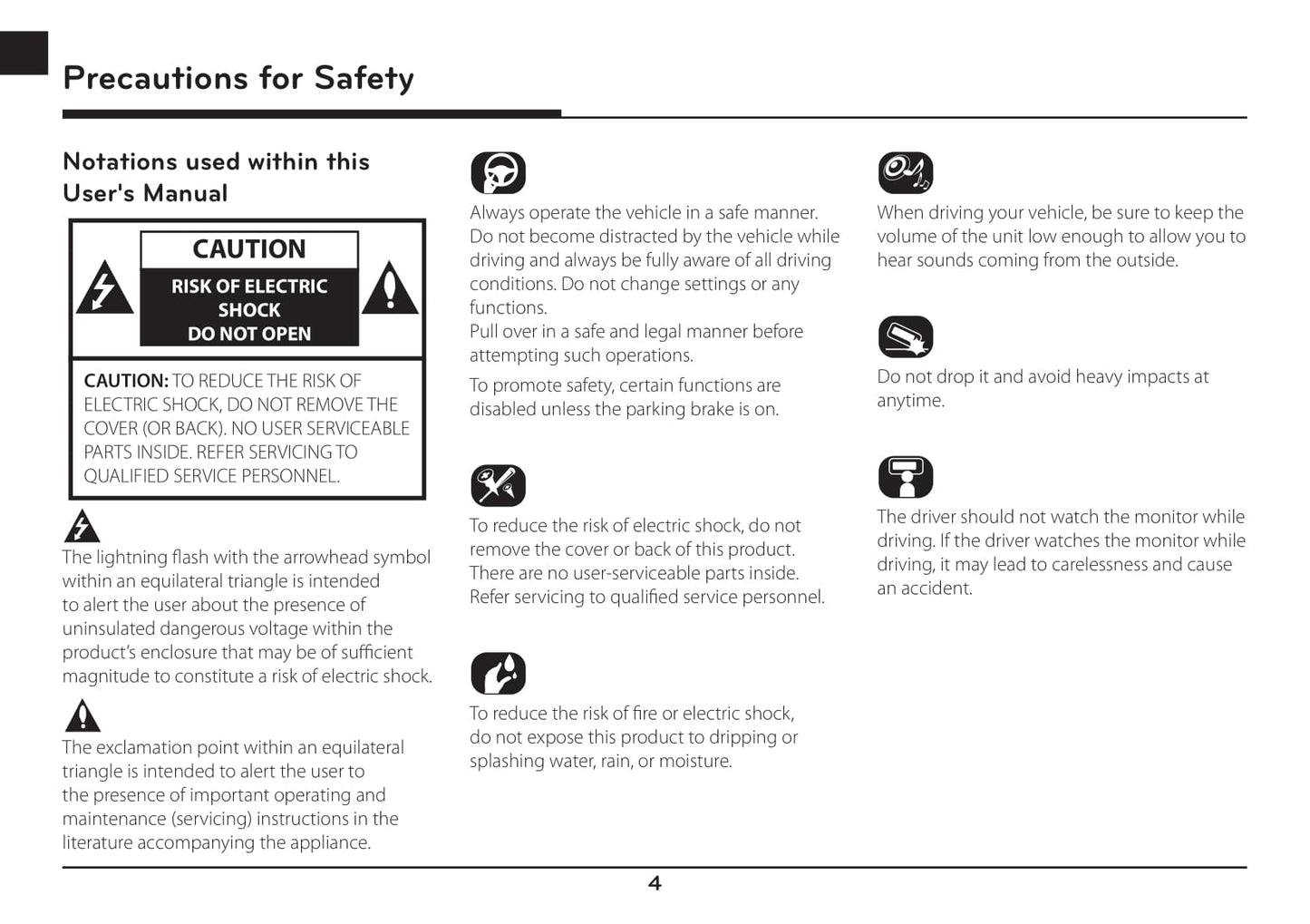 Precautions for Safety

Notations used within this User's Manual

CAUTION
RISK OF ELECTRIC SHOCK DO NOT OPEN

CAUTION: TO REDUCE THE RISK OF ELECTRIC SHOCK, DO NOT REMOVE THE COVER (OR BACK). NO USER SERVICEABLE PARTS INSIDE. REFER SERVICING TO QUALIFIED SERVICE PERSONNEL.

The lightning flash with the arrowhead symbol within an equilateral triangle is intended to alert the user about the presence of uninsulated dangerous voltage within the product's enclosure that may be of sufficient magnitude to constitute a risk of electric shock.

The exclamation point within an equilateral triangle is intended to alert the user to the presence of important operating and maintenance (servicing) instructions in the literature accompanying the appliance.

Always operate the vehicle in a safe manner. Do not become distracted by the vehicle while driving and always be fully aware of all driving conditions. Do not change settings or any functions.
Pull over in a safe and legal manner before attempting such operations.

To promote safety, certain functions are disabled unless the parking brake is on.

To reduce the risk of electric shock, do not remove the cover or back of this product. There are no user-serviceable parts inside. Refer servicing to qualified service personnel.

To reduce the risk of fire or electric shock, do not expose this product to dripping or splashing water, rain, or moisture.

When driving your vehicle, be sure to keep the volume of the unit low enough to allow you to hear sounds coming from the outside.

Do not drop it and avoid heavy impacts at anytime.

The driver should not watch the monitor while driving. If the driver watches the monitor while driving, it may lead to carelessness and cause an accident.

4