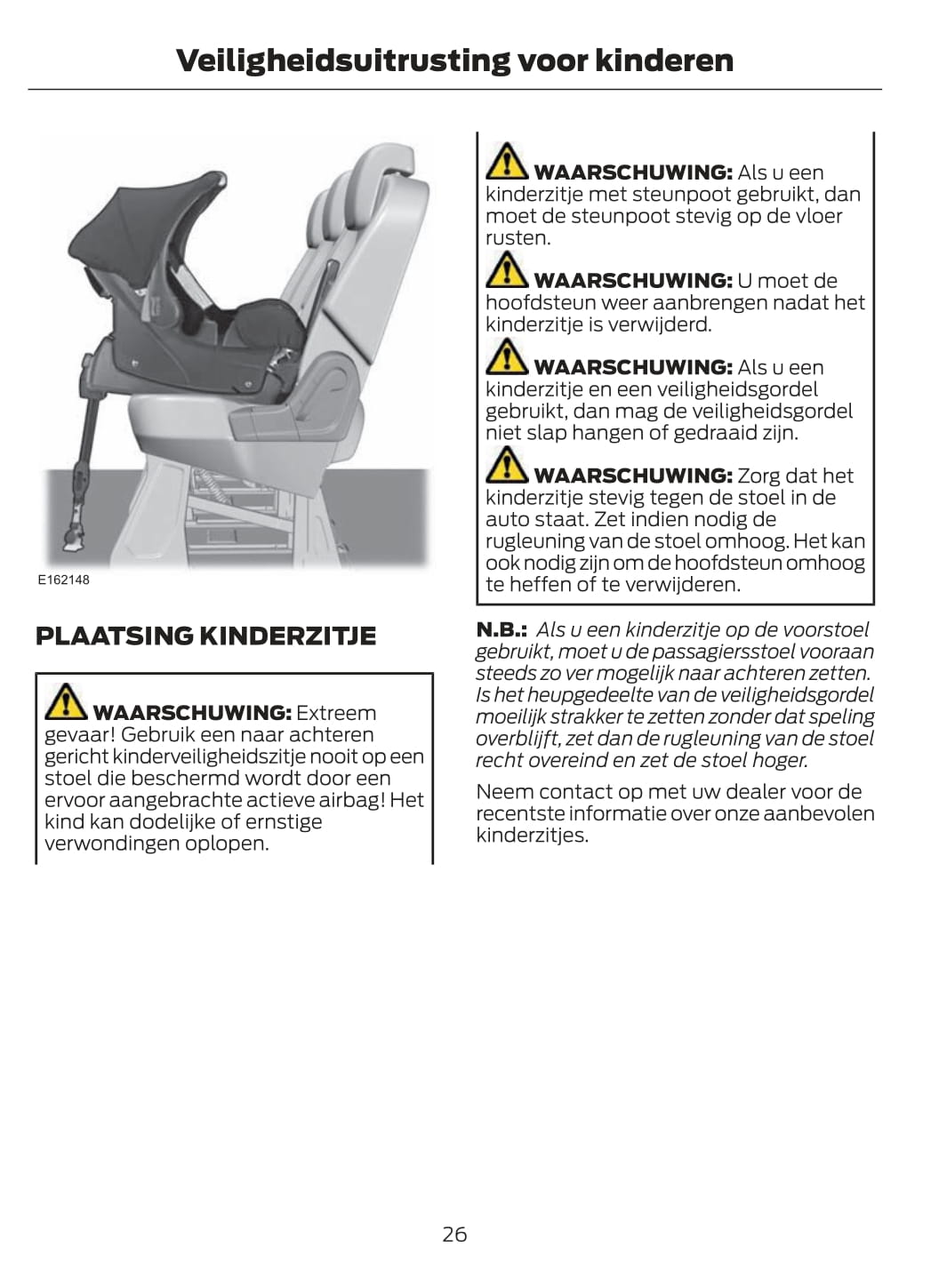 Veiligheidsuitrusting voor kinderen

E162148

PLAATSING KINDERZITJE

WAARSCHUWING: Extreem gevaar! Gebruik een naar achteren gericht kinderveiligheidszitje nooit op een stoel die beschermd wordt door een ervoor aangebrachte actieve airbag! Het kind kan dodelijke of ernstige verwondingen oplopen.

WAARSCHUWING: Als u een kinderzitje met steunpoot gebruikt, dan moet de steunpoot stevig op de vloer rusten.

WAARSCHUWING: U moet de hoofdsteun weer aanbrengen nadat het kinderzitje is verwijderd.

WAARSCHUWING: Als u een kinderzitje en een veiligheidsgordel gebruikt, dan mag de veiligheidsgordel niet slap hangen of gedraaid zijn.

WAARSCHUWING: Zorg dat het kinderzitje stevig tegen de stoel in de auto staat. Zet indien nodig de rugleuning van de stoel omhoog. Het kan ook nodig zijn om de hoofdsteun omhoog te heffen of te verwijderen.

N.B.: Als u een kinderzitje op de voorstoel gebruikt, moet u de passagiersstoel vooraan steeds zo ver mogelijk naar achteren zetten. Is het heupgedeelte van de veiligheidsgordel moeilijk strakker te zetten zonder dat speling overblijft, zet dan de rugleuning van de stoel recht overeind en zet de stoel hoger.

Neem contact op met uw dealer voor de recentste informatie over onze aanbevolen kinderzitjes.

26