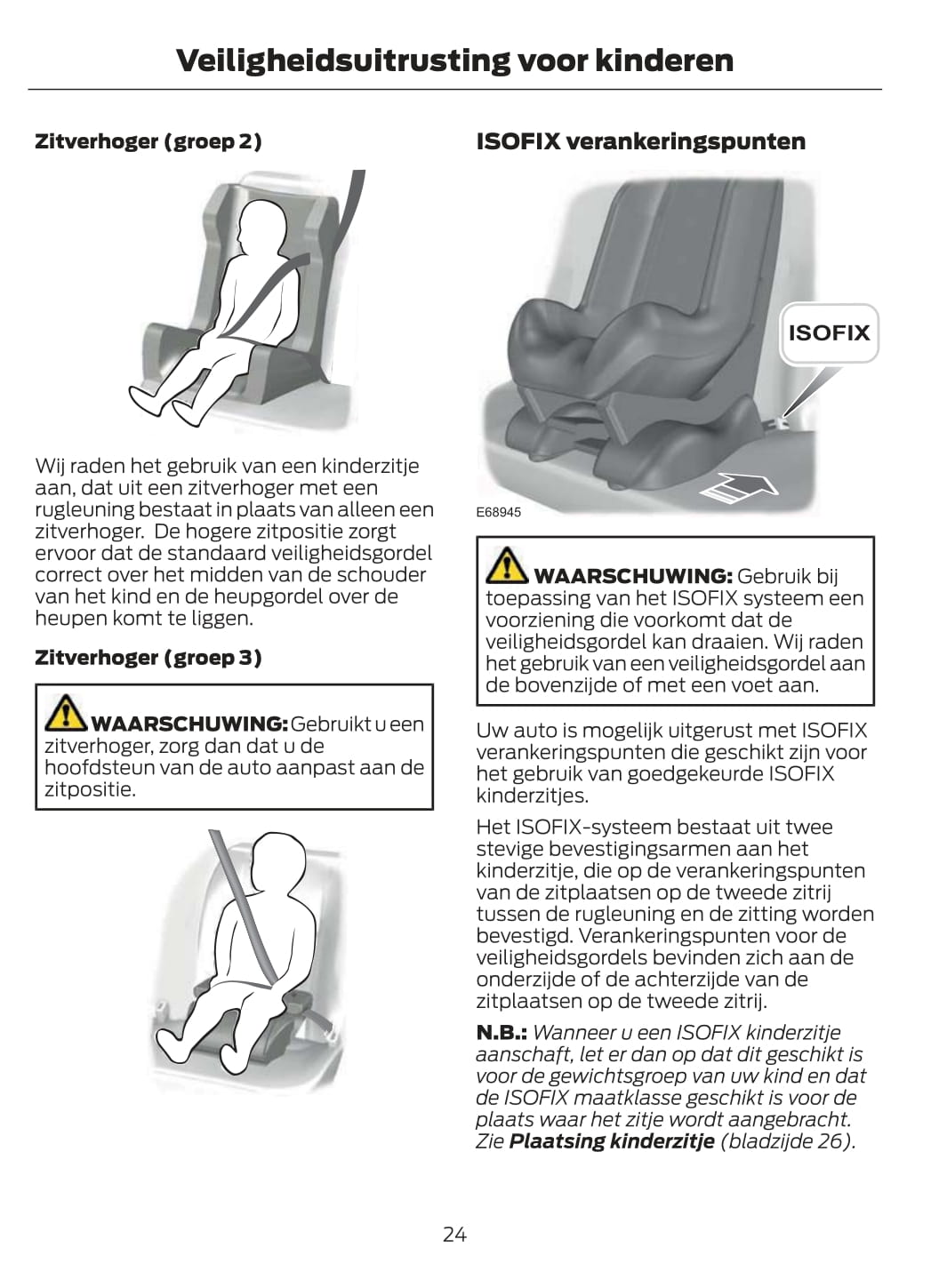 Veiligheidsuitrusting voor kinderen

Zitverhoger (groep 2)

Wij raden het gebruik van een kinderzitje aan, dat uit een zitverhoger met een rugleuning bestaat in plaats van alleen een zitverhoger. De hogere zitpositie zorgt ervoor dat de standaard veiligheidsgordel correct over het midden van de schouder van het kind en de heupgordel over de heupen komt te liggen.

Zitverhoger (groep 3)

WAARSCHUWING: Gebruikt u een zitverhoger, zorg dan dat u de hoofdsteun van de auto aanpast aan de zitpositie.

ISOFIX verankeringspunten

ISOFIX

E68945

WAARSCHUWING: Gebruik bij toepassing van het ISOFIX systeem een voorziening die voorkomt dat de veiligheidsgordel kan draaien. Wij raden het gebruik van een veiligheidsgordel aan de bovenzijde of met een voet aan.

Uw auto is mogelijk uitgerust met ISOFIX verankeringspunten die geschikt zijn voor het gebruik van goedgekeurde ISOFIX kinderzitjes.

Het ISOFIX-systeem bestaat uit twee stevige bevestigingsarmen aan het kinderzitje, die op de verankeringspunten van de zitplaatsen op de tweede zitrij tussen de rugleuning en de zitting worden bevestigd. Verankeringspunten voor de veiligheidsgordels bevinden zich aan de onderzijde of de achterzijde van de zitplaatsen op de tweede zitrij.

N.B.: Wanneer u een ISOFIX kinderzitje aanschaft, let er dan op dat dit geschikt is voor de gewichtsgroep van uw kind en dat de ISOFIX maatklasse geschikt is voor de plaats waar het zitje wordt aangebracht. Zie Plaatsing kinderzitje (bladzijde 26).

24