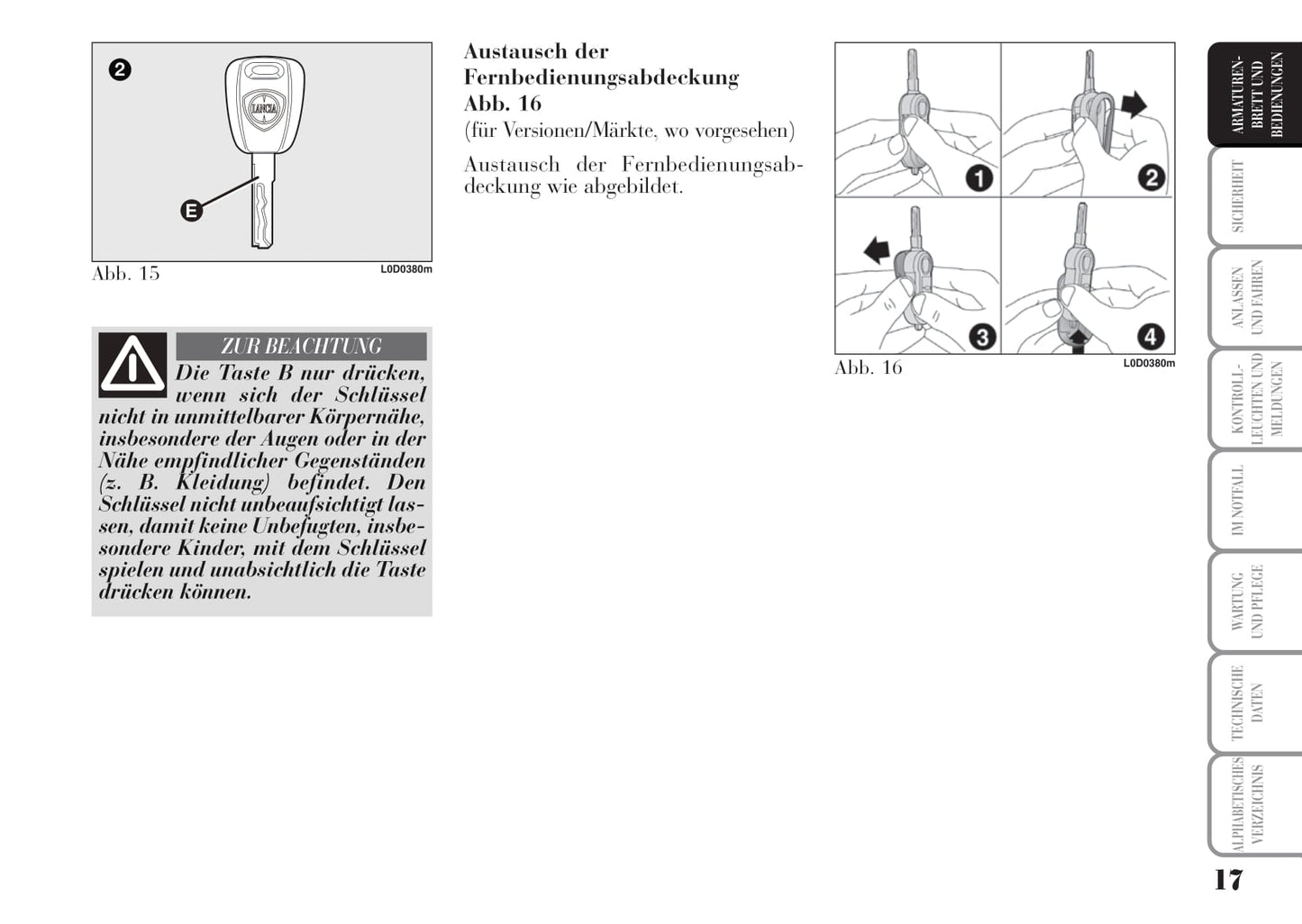 2

LANCIA

E

Abb. 15

L0D0380m

ZUR BEACHTUNG

Die Taste B nur drücken, wenn sich der Schlüssel nicht in unmittelbarer Körpernähe, insbesondere der Augen oder in der Nähe empfindlicher Gegenständen (z. B. Kleidung) befindet. Den Schlüssel nicht unbeaufsichtigt lassen, damit keine Unbefugten, insbesondere Kinder, mit dem Schlüssel spielen und unabsichtlich die Taste drücken können.

Austausch der Fernbedienungsabdeckung Abb. 16
(für Versionen/Märkte, wo vorgesehen)

Austausch der Fernbedienungsabdeckung wie abgebildet.

1

2

3

4

Abb. 16

L0D0380m

ARMATUREN-BRETT UND BEDIENUNGEN

SICHERHEIT

ANLASSEN UND FAHREN

KONTROLL-LEUCHTEN UND MELDUNGEN

IM NOTFALL

WARTUNG UND PFLEGE

TECHNISCHE DATEN

ALPHABETISCHES VERZEICHNIS

17