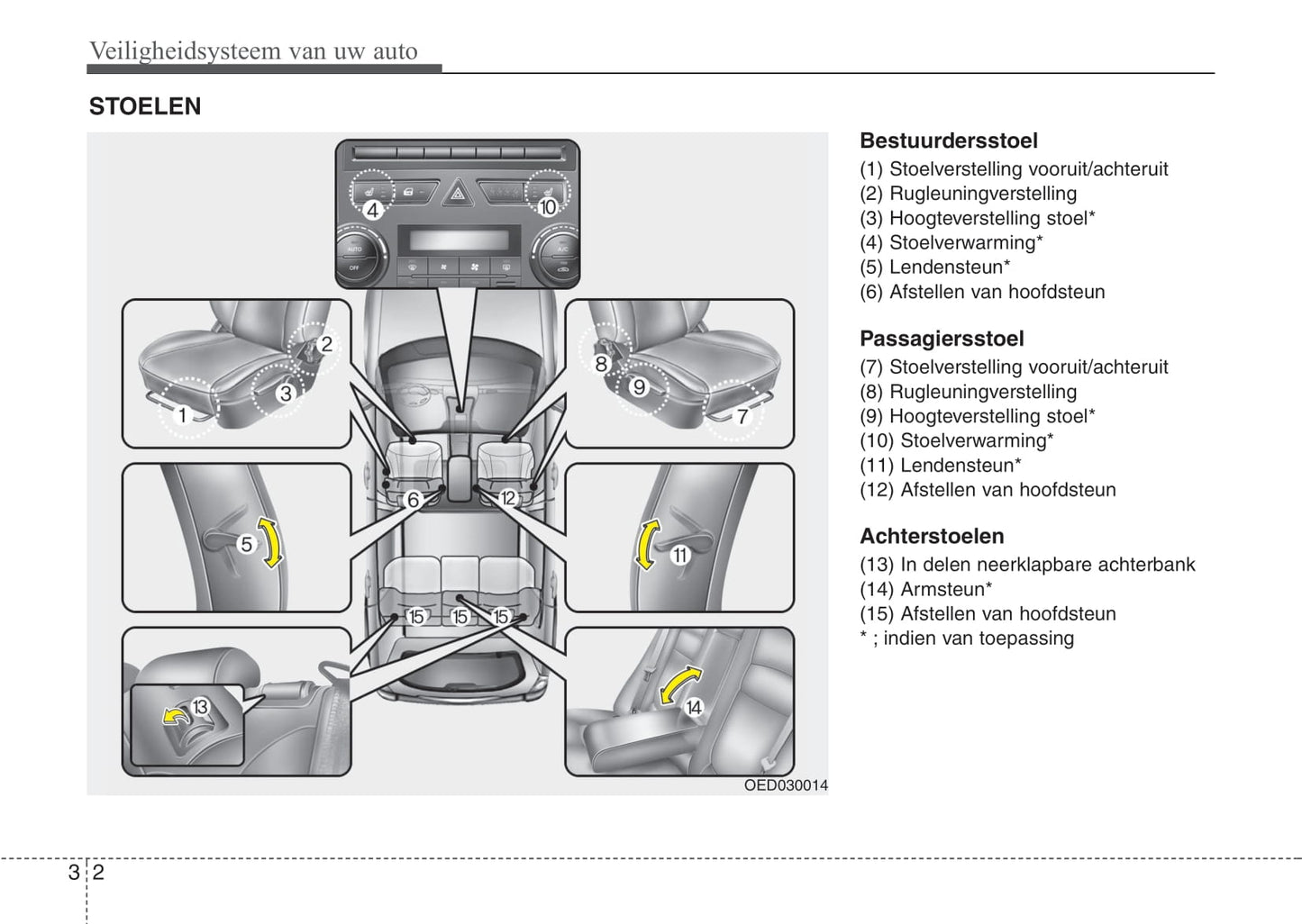 Veiligheidsysteem van uw auto

STOELEN

4
10
AUTO
OFF
A/C
2
3
1
8
9
7
6
12
5
11
15
15
15
13
14
OED030014

Bestuurdersstoel
(1) Stoelverstelling vooruit/achteruit
(2) Rugleuningverstelling
(3) Hoogteverstelling stoel*
(4) Stoelverwarming*
(5) Lendensteun*
(6) Afstellen van hoofdsteun

Passagiersstoel
(7) Stoelverstelling vooruit/achteruit
(8) Rugleuningverstelling
(9) Hoogteverstelling stoel*
(10) Stoelverwarming*
(11) Lendensteun*
(12) Afstellen van hoofdsteun

Achterstoelen
(13) In delen neerklapbare achterbank
(14) Armsteun*
(15) Afstellen van hoofdsteun
* ; indien van toepassing

3 2