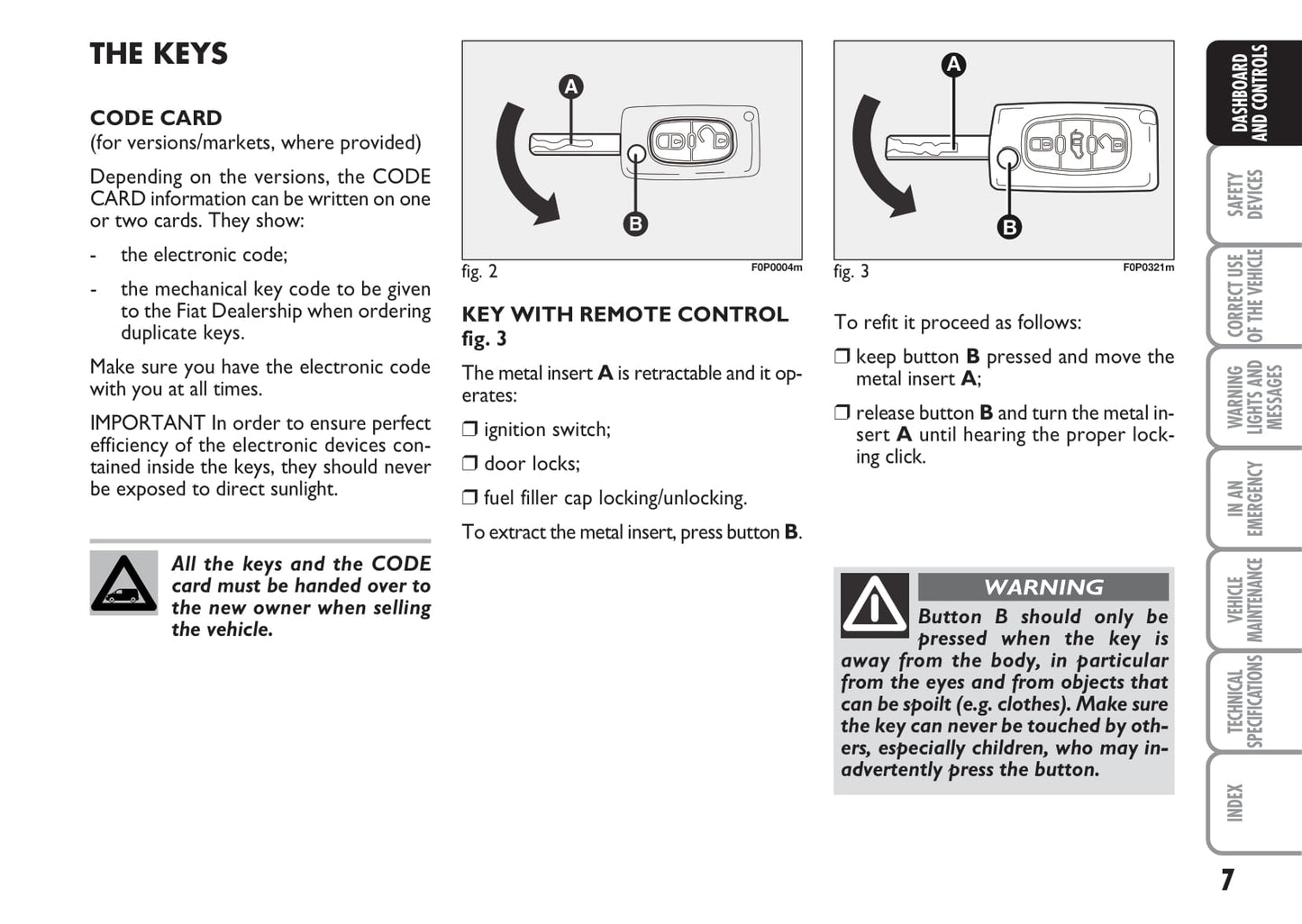 THE KEYS

CODE CARD
(for versions/markets, where provided)

Depending on the versions, the CODE CARD information can be written on one or two cards. They show:

- the electronic code;

- the mechanical key code to be given to the Fiat Dealership when ordering duplicate keys.

Make sure you have the electronic code with you at all times.

IMPORTANT In order to ensure perfect efficiency of the electronic devices contained inside the keys, they should never be exposed to direct sunlight.

All the keys and the CODE card must be handed over to the new owner when selling the vehicle.

A

B

fig. 2

F0P0004m

KEY WITH REMOTE CONTROL fig. 3

The metal insert A is retractable and it operates:

❒ ignition switch;

❒ door locks;

❒ fuel filler cap locking/unlocking.

To extract the metal insert, press button B.

A

B

fig. 3

F0P0321m

To refit it proceed as follows:

❒ keep button B pressed and move the metal insert A;

❒ release button B and turn the metal insert A until hearing the proper locking click.

WARNING

Button B should only be pressed when the key is away from the body, in particular from the eyes and from objects that can be spoilt (e.g. clothes). Make sure the key can never be touched by others, especially children, who may inadvertently press the button.

DASHBOARD AND CONTROLS

SAFETY DEVICES

CORRECT USE OF THE VEHICLE

WARNING LIGHTS AND MESSAGES

IN AN EMERGENCY

VEHICLE MAINTENANCE

TECHNICAL SPECIFICATIONS

INDEX

7