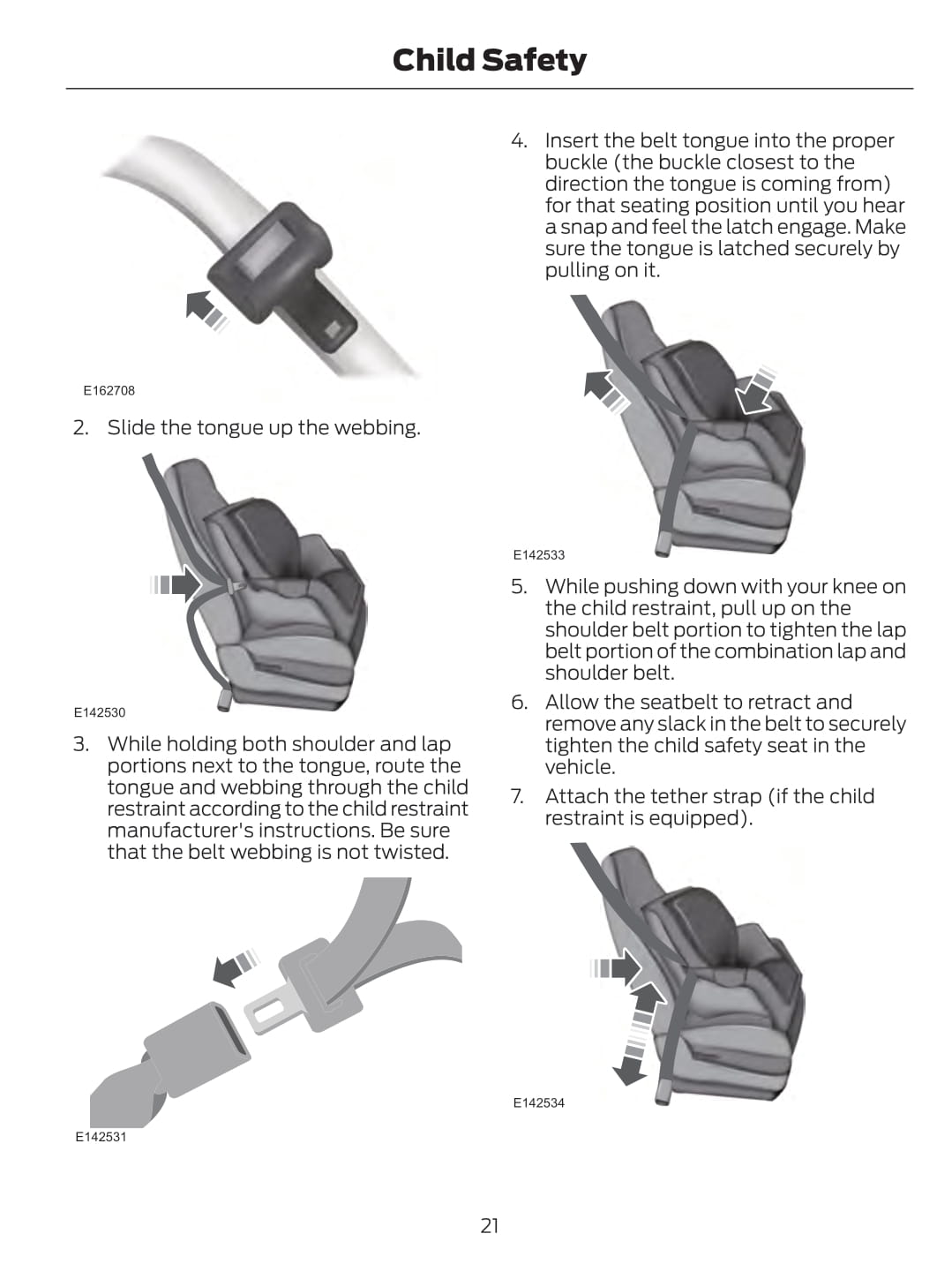 Child Safety

E162708

2. Slide the tongue up the webbing.

E142530

3. While holding both shoulder and lap portions next to the tongue, route the tongue and webbing through the child restraint according to the child restraint manufacturer's instructions. Be sure that the belt webbing is not twisted.

E142531

4. Insert the belt tongue into the proper buckle (the buckle closest to the direction the tongue is coming from) for that seating position until you hear a snap and feel the latch engage. Make sure the tongue is latched securely by pulling on it.

E142533

5. While pushing down with your knee on the child restraint, pull up on the shoulder belt portion to tighten the lap belt portion of the combination lap and shoulder belt.

6. Allow the seatbelt to retract and remove any slack in the belt to securely tighten the child safety seat in the vehicle.

7. Attach the tether strap (if the child restraint is equipped).

E142534

21