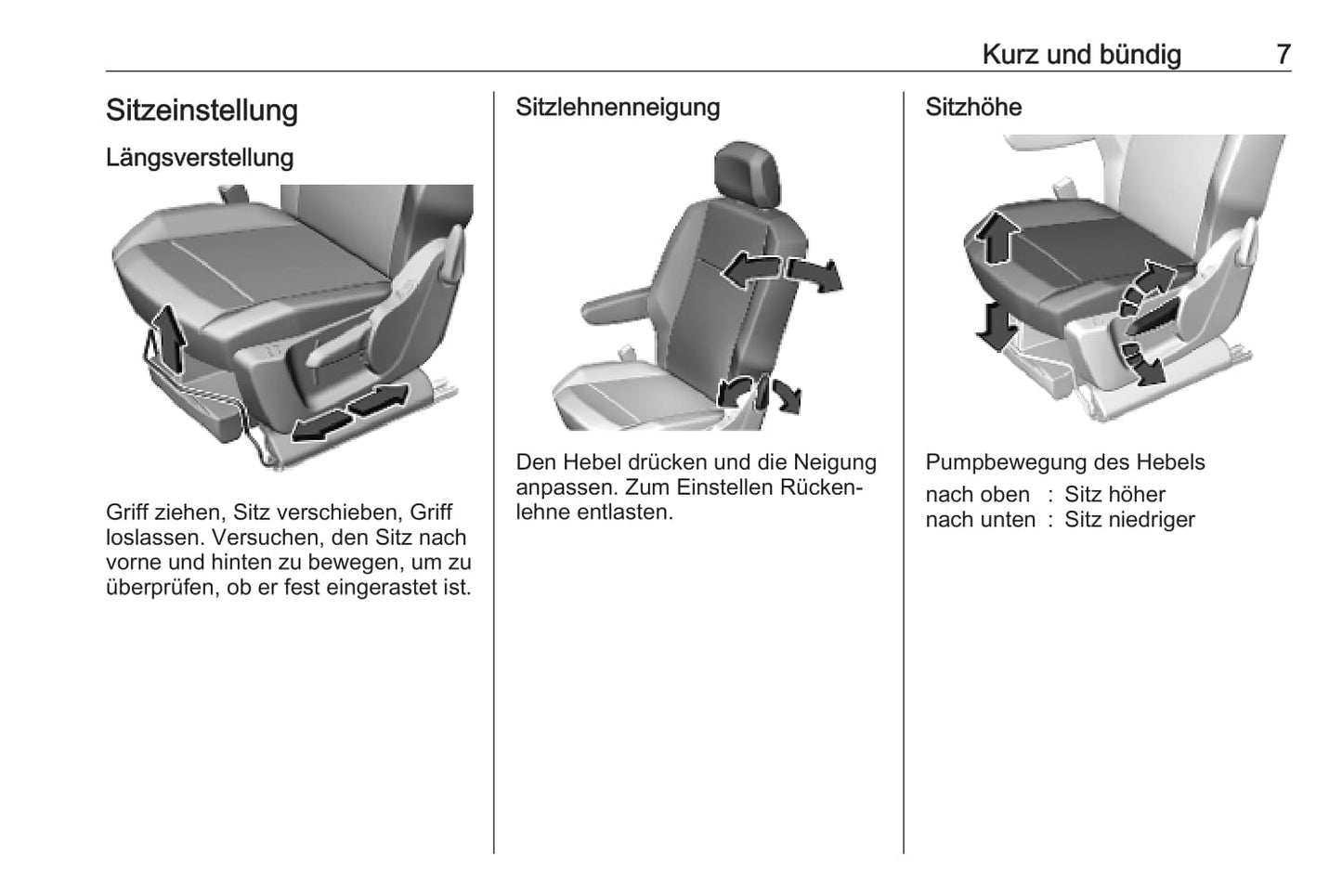 Kurz und bündig 7

Sitzeinstellung

Längsverstellung

Griff ziehen, Sitz verschieben, Griff loslassen. Versuchen, den Sitz nach vorne und hinten zu bewegen, um zu überprüfen, ob er fest eingerastet ist.

Sitzlehnenneigung

Den Hebel drücken und die Neigung anpassen. Zum Einstellen Rückenlehne entlasten.

Sitzhöhe

Pumpbewegung des Hebels

nach oben : Sitz höher
nach unten : Sitz niedriger