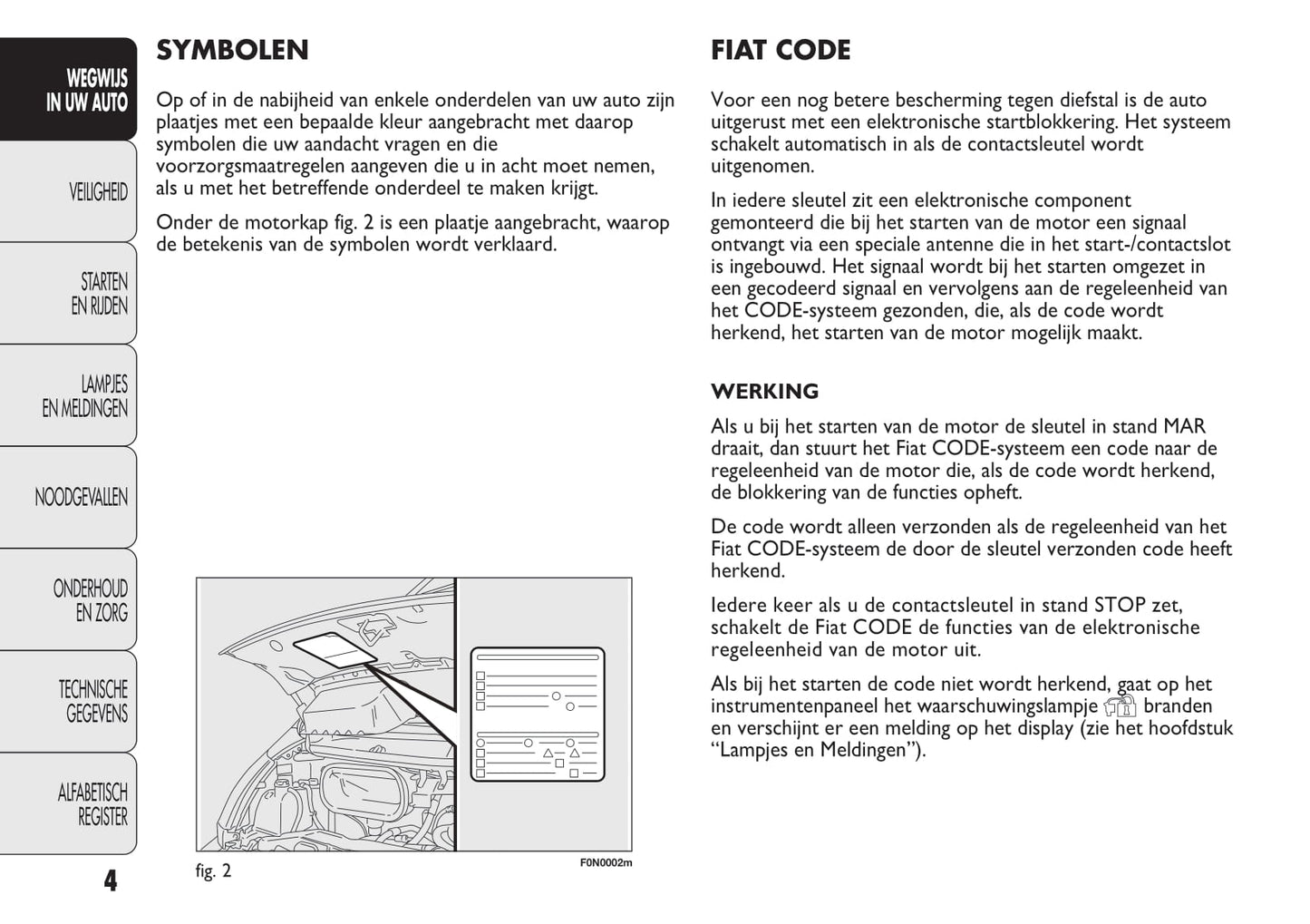 WEGWIJS IN UW AUTO

VEILIGHEID

STARTEN EN RIJDEN

LAMPJES EN MELDINGEN

NOODGEVALLEN

ONDERHOUD EN ZORG

TECHNISCHE GEGEVENS

ALFABETISCH REGISTER

4

SYMBOLEN

Op of in de nabijheid van enkele onderdelen van uw auto zijn plaatjes met een bepaalde kleur aangebracht met daarop symbolen die uw aandacht vragen en die voorzorgsmaatregelen aangeven die u in acht moet nemen, als u met het betreffende onderdeel te maken krijgt.

Onder de motorkap fig. 2 is een plaatje aangebracht, waarop de betekenis van de symbolen wordt verklaard.

fig. 2

F0N0002m

FIAT CODE

Voor een nog betere bescherming tegen diefstal is de auto uitgerust met een elektronische startblokkering. Het systeem schakelt automatisch in als de contactsleutel wordt uitgenomen.

In iedere sleutel zit een elektronische component gemonteerd die bij het starten van de motor een signaal ontvangt via een speciale antenne die in het start-/contactslot is ingebouwd. Het signaal wordt bij het starten omgezet in een gecodeerd signaal en vervolgens aan de regeleenheid van het CODE-systeem gezonden, die, als de code wordt herkend, het starten van de motor mogelijk maakt.

WERKING

Als u bij het starten van de motor de sleutel in stand MAR draait, dan stuurt het Fiat CODE-systeem een code naar de regeleenheid van de motor die, als de code wordt herkend, de blokkering van de functies opheft.

De code wordt alleen verzonden als de regeleenheid van het Fiat CODE-systeem de door de sleutel verzonden code heeft herkend.

Iedere keer als u de contactsleutel in stand STOP zet, schakelt de Fiat CODE de functies van de elektronische regeleenheid van de motor uit.

Als bij het starten de code niet wordt herkend, gaat op het instrumentenpaneel het waarschuwingslampje branden en verschijnt er een melding op het display (zie het hoofdstuk “Lampjes en Meldingen”).