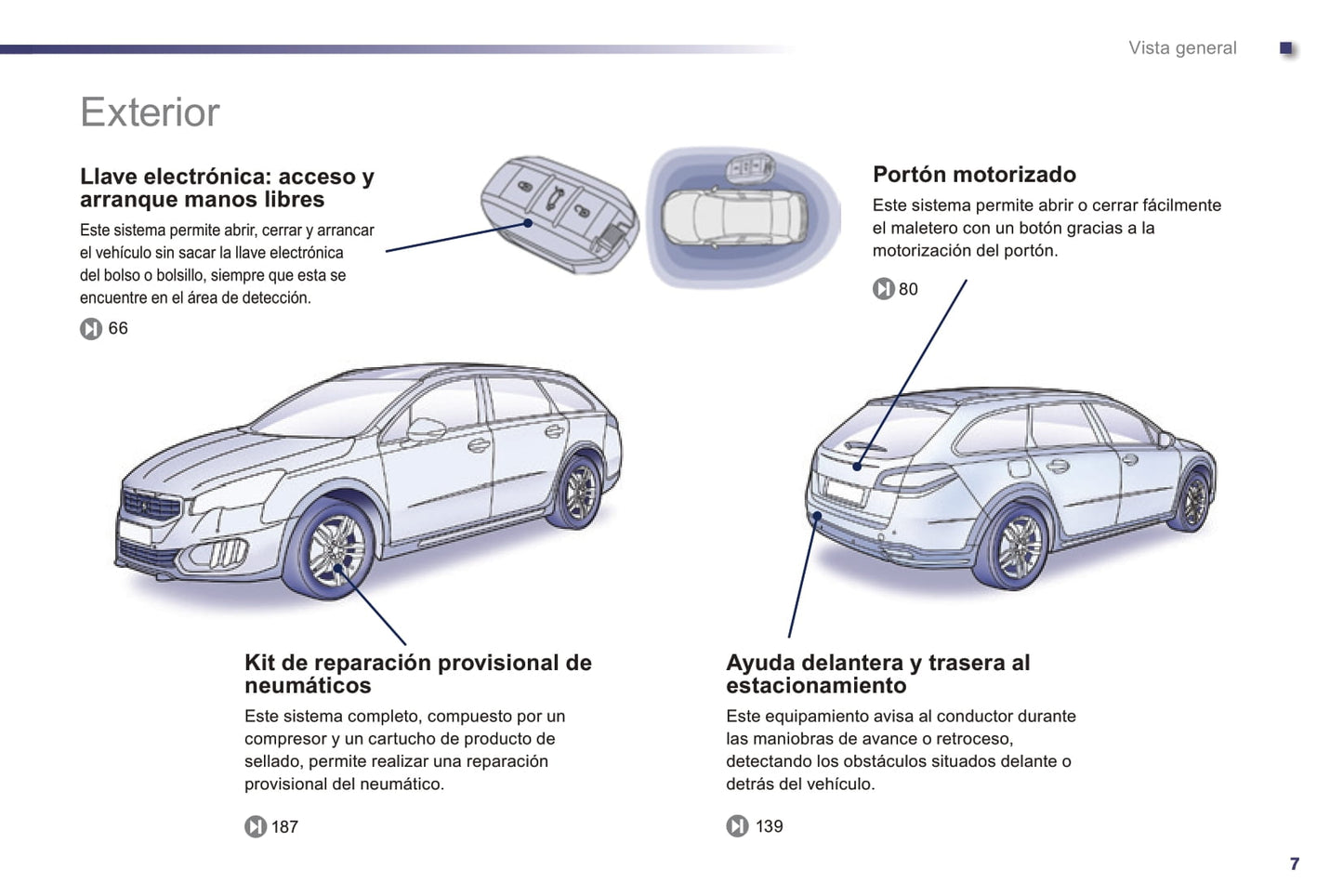 Vista general

Exterior

Llave electrónica: acceso y arranque manos libres

Este sistema permite abrir, cerrar y arrancar el vehículo sin sacar la llave electrónica del bolso o bolsillo, siempre que esta se encuentre en el área de detección.

66

Portón motorizado

Este sistema permite abrir o cerrar fácilmente el maletero con un botón gracias a la motorización del portón.

80

Kit de reparación provisional de neumáticos

Este sistema completo, compuesto por un compresor y un cartucho de producto de sellado, permite realizar una reparación provisional del neumático.

187

Ayuda delantera y trasera al estacionamiento

Este equipamiento avisa al conductor durante las maniobras de avance o retroceso, detectando los obstáculos situados delante o detrás del vehículo.

139

7