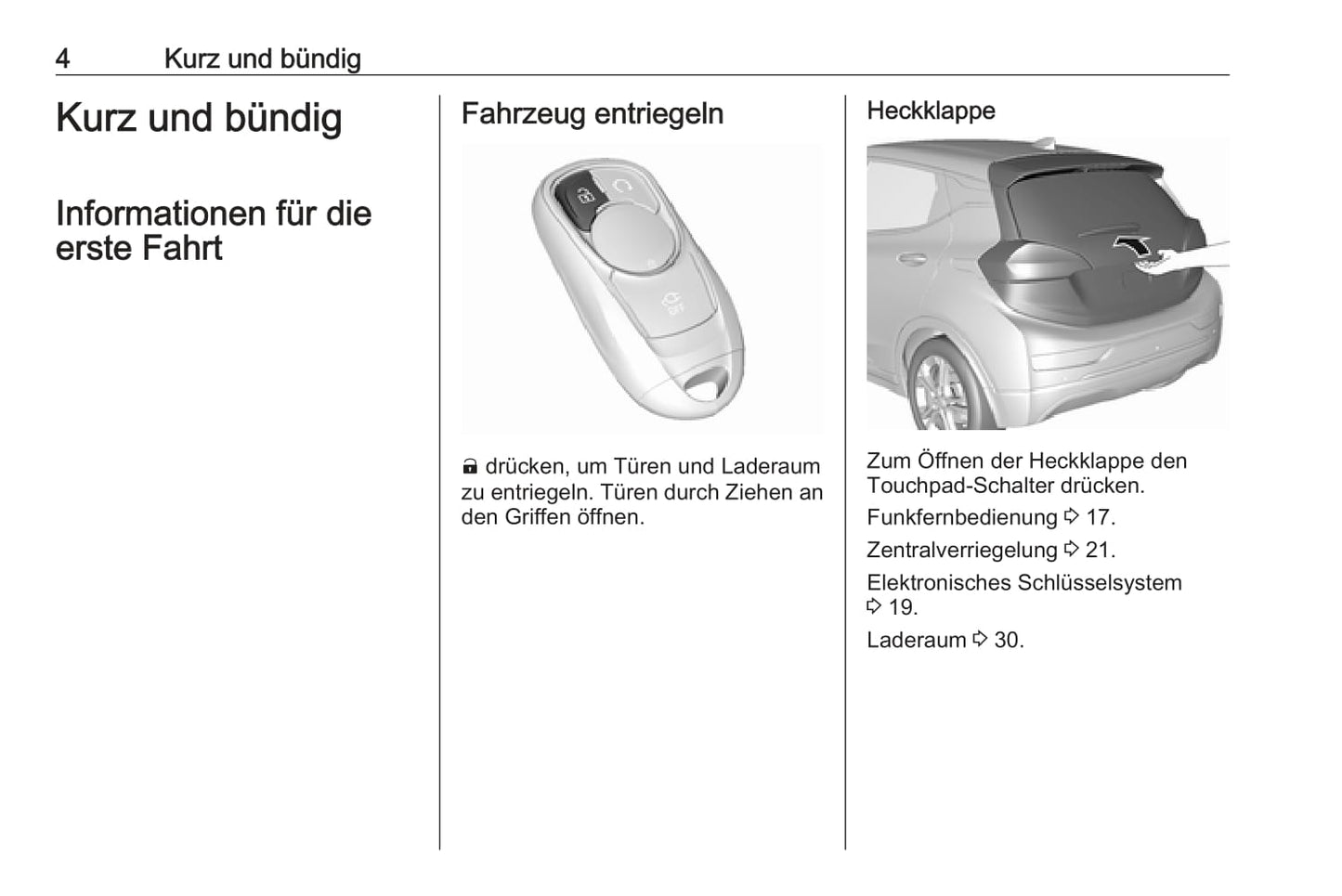 4 Kurz und bündig

Kurz und bündig

Informationen für die erste Fahrt

Fahrzeug entriegeln

🔓 drücken, um Türen und Laderaum zu entriegeln. Türen durch Ziehen an den Griffen öffnen.

Heckklappe

Zum Öffnen der Heckklappe den Touchpad-Schalter drücken.

Funkfernbedienung ⇨ 17.

Zentralverriegelung ⇨ 21.

Elektronisches Schlüsselsystem ⇨ 19.

Laderaum ⇨ 30.