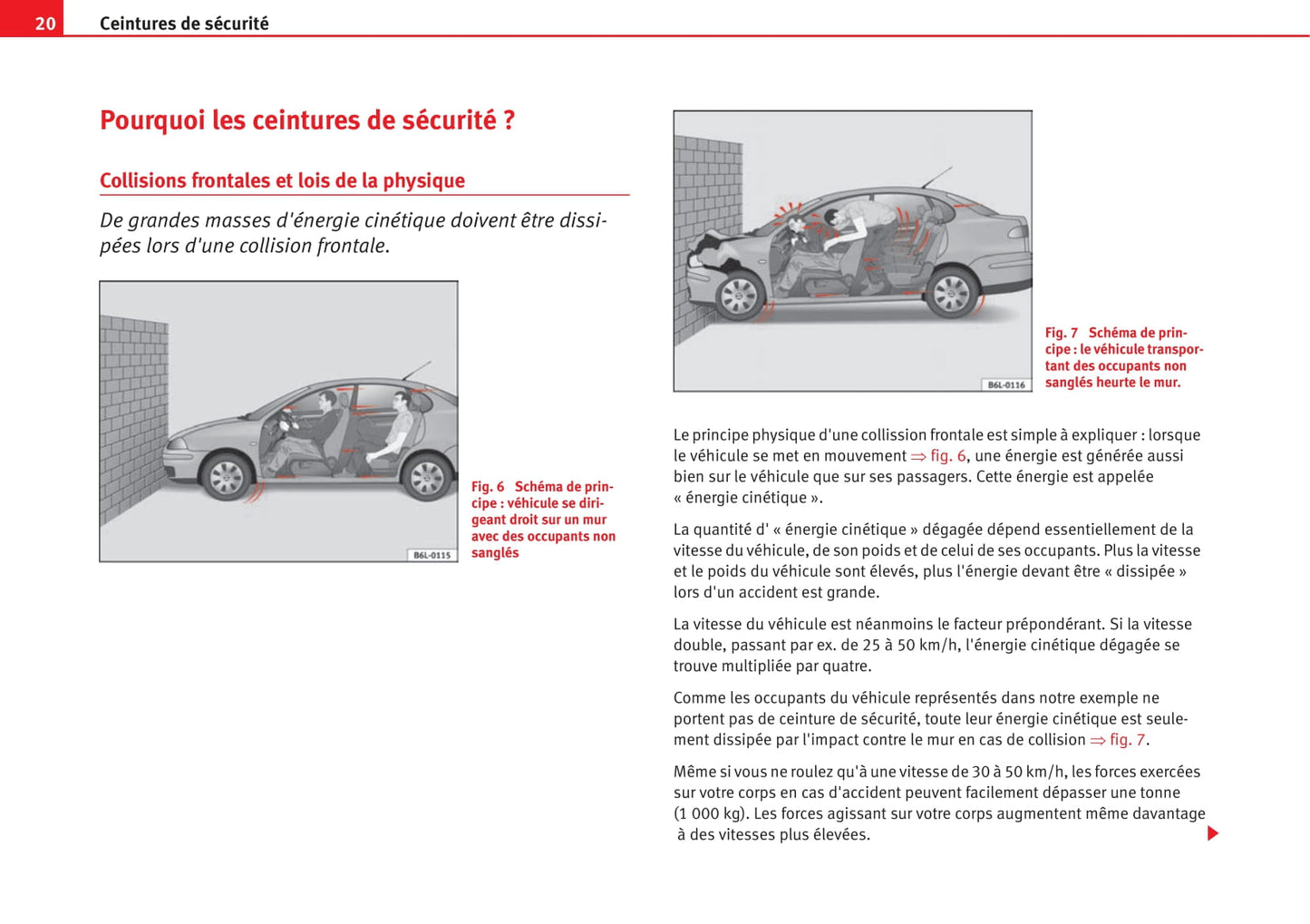 20 Ceintures de sécurité

Pourquoi les ceintures de sécurité ?

Collisions frontales et lois de la physique

De grandes masses d'énergie cinétique doivent être dissipées lors d'une collision frontale.

B6L-0115

Fig. 6 Schéma de principe : véhicule se dirigeant droit sur un mur avec des occupants non sanglés

B6L-0116

Fig. 7 Schéma de principe : le véhicule transportant des occupants non sanglés heurte le mur.

Le principe physique d'une collission frontale est simple à expliquer : lorsque le véhicule se met en mouvement ⇒ fig. 6, une énergie est générée aussi bien sur le véhicule que sur ses passagers. Cette énergie est appelée « énergie cinétique ».

La quantité d' « énergie cinétique » dégagée dépend essentiellement de la vitesse du véhicule, de son poids et de celui de ses occupants. Plus la vitesse et le poids du véhicule sont élevés, plus l'énergie devant être « dissipée » lors d'un accident est grande.

La vitesse du véhicule est néanmoins le facteur prépondérant. Si la vitesse double, passant par ex. de 25 à 50 km/h, l'énergie cinétique dégagée se trouve multipliée par quatre.

Comme les occupants du véhicule représentés dans notre exemple ne portent pas de ceinture de sécurité, toute leur énergie cinétique est seulement dissipée par l'impact contre le mur en cas de collision ⇒ fig. 7.

Même si vous ne roulez qu'à une vitesse de 30 à 50 km/h, les forces exercées sur votre corps en cas d'accident peuvent facilement dépasser une tonne (1 000 kg). Les forces agissant sur votre corps augmentent même davantage à des vitesses plus élevées.