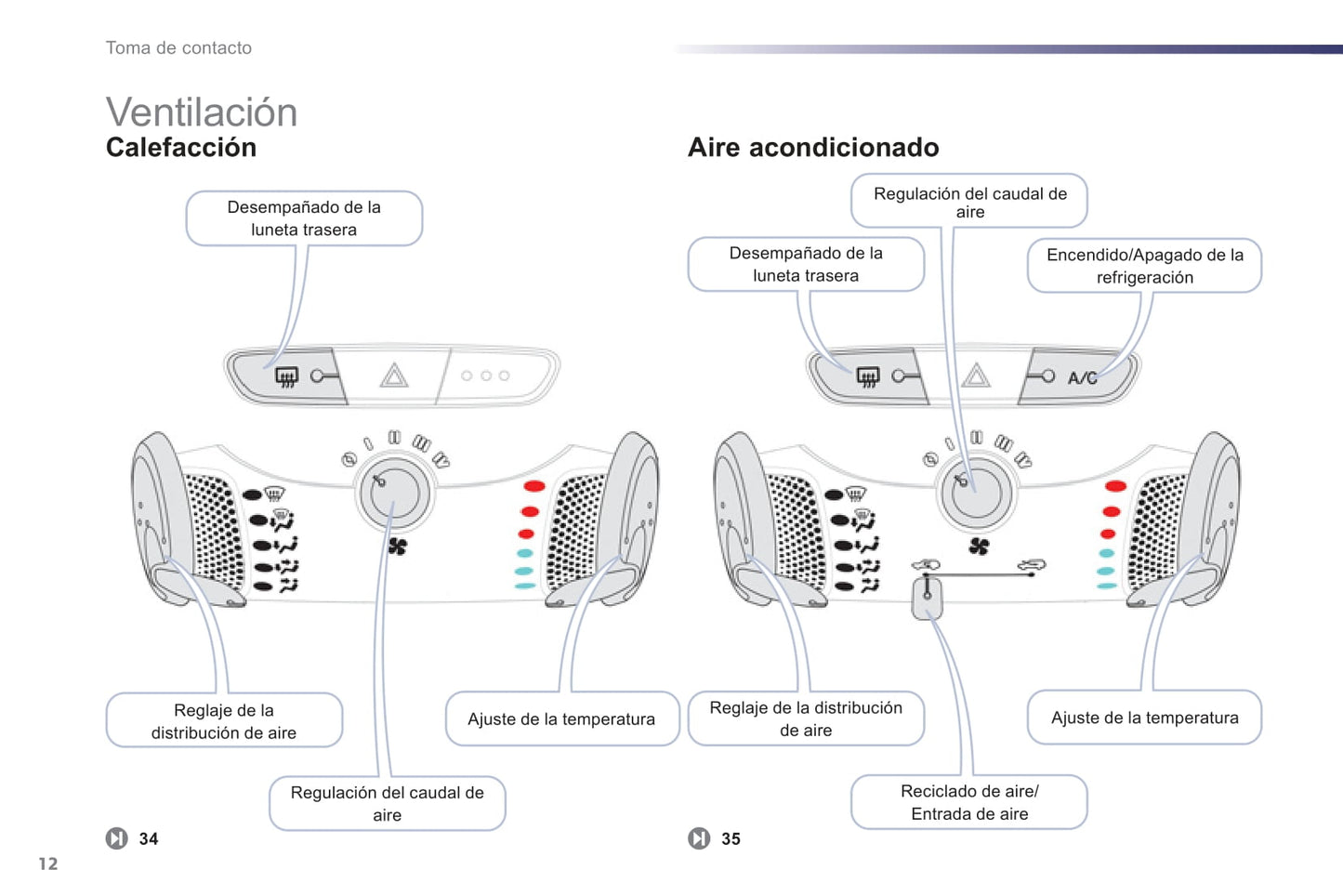 Toma de contacto

Ventilación
Calefacción

Desempañado de la luneta trasera

Reglaje de la distribución de aire

Ajuste de la temperatura

Regulación del caudal de aire

34

Aire acondicionado

Regulación del caudal de aire

Desempañado de la luneta trasera

Encendido/Apagado de la refrigeración

A/C

Reglaje de la distribución de aire

Ajuste de la temperatura

Reciclado de aire/ Entrada de aire

35

12