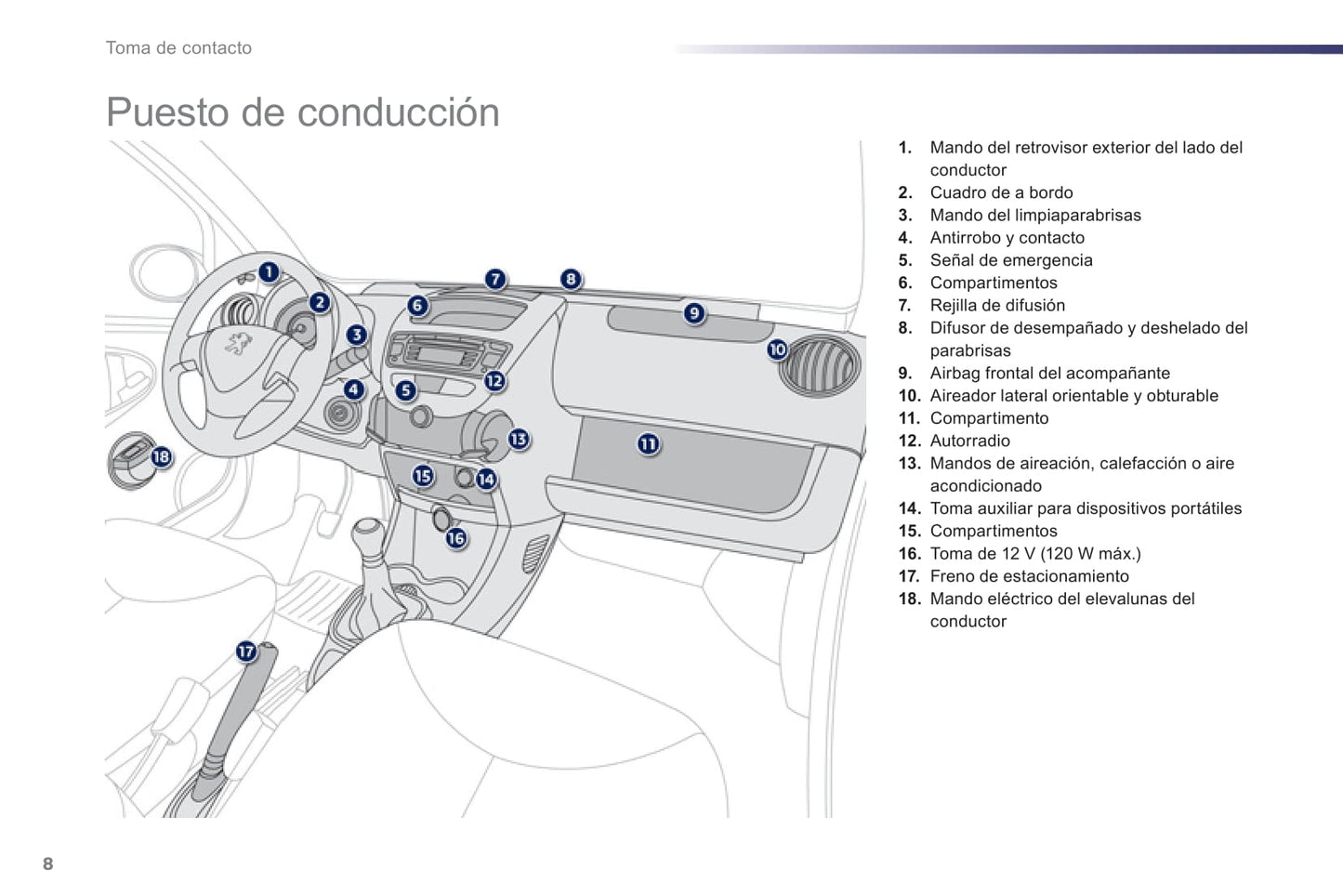 Toma de contacto

Puesto de conducción

1 2 3 4 5 6 7 8 9 10 11 12 13 14 15 16 17 18

1. Mando del retrovisor exterior del lado del conductor
2. Cuadro de a bordo
3. Mando del limpiaparabrisas
4. Antirrobo y contacto
5. Señal de emergencia
6. Compartimentos
7. Rejilla de difusión
8. Difusor de desempañado y deshelado del parabrisas
9. Airbag frontal del acompañante
10. Aireador lateral orientable y obturable
11. Compartimento
12. Autorradio
13. Mandos de aireación, calefacción o aire acondicionado
14. Toma auxiliar para dispositivos portátiles
15. Compartimentos
16. Toma de 12 V (120 W máx.)
17. Freno de estacionamiento
18. Mando eléctrico del elevalunas del conductor

8