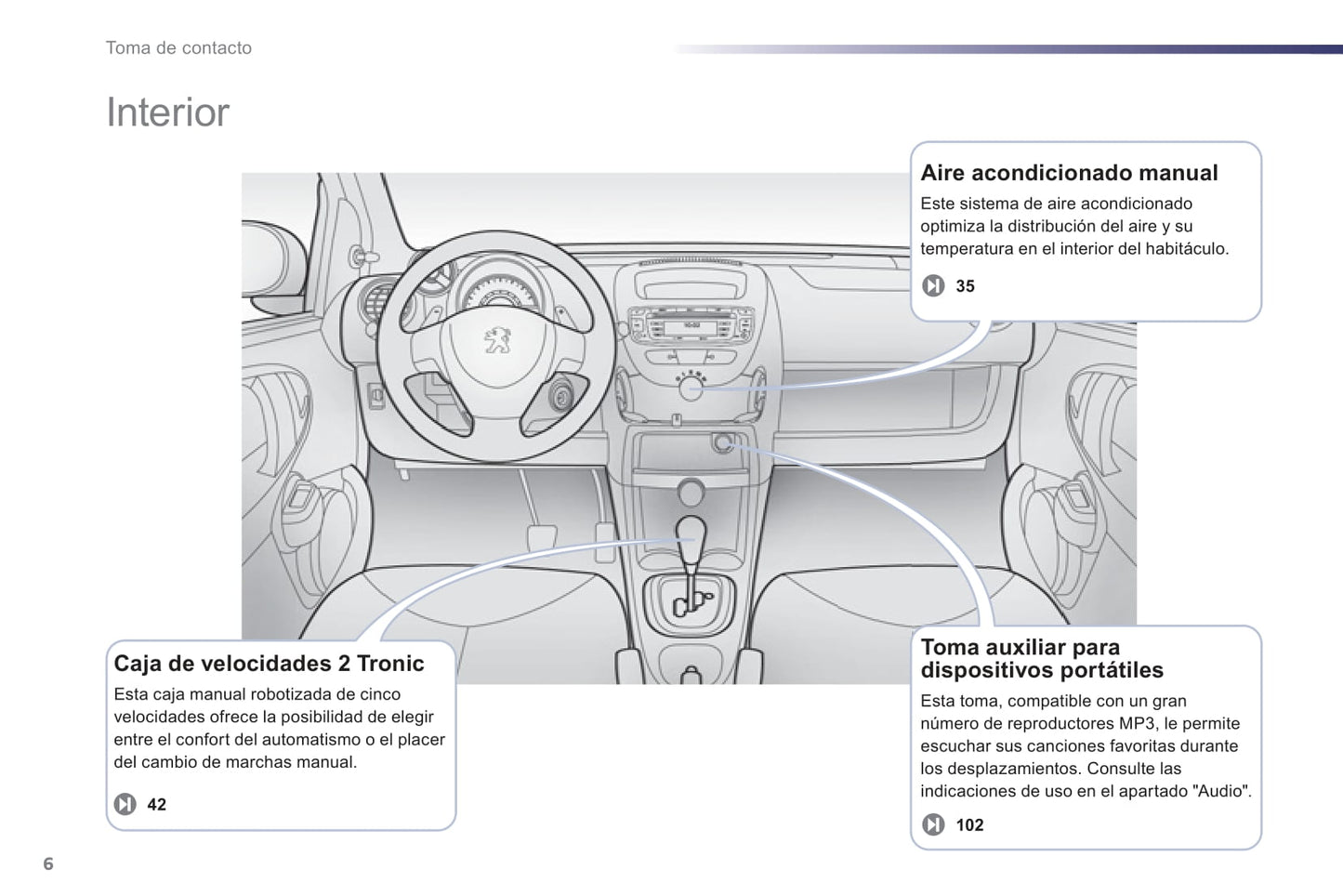 Toma de contacto

Interior

Aire acondicionado manual
Este sistema de aire acondicionado optimiza la distribución del aire y su temperatura en el interior del habitáculo.

35

Caja de velocidades 2 Tronic
Esta caja manual robotizada de cinco velocidades ofrece la posibilidad de elegir entre el confort del automatismo o el placer del cambio de marchas manual.

42

Toma auxiliar para dispositivos portátiles
Esta toma, compatible con un gran número de reproductores MP3, le permite escuchar sus canciones favoritas durante los desplazamientos. Consulte las indicaciones de uso en el apartado "Audio".

102

6