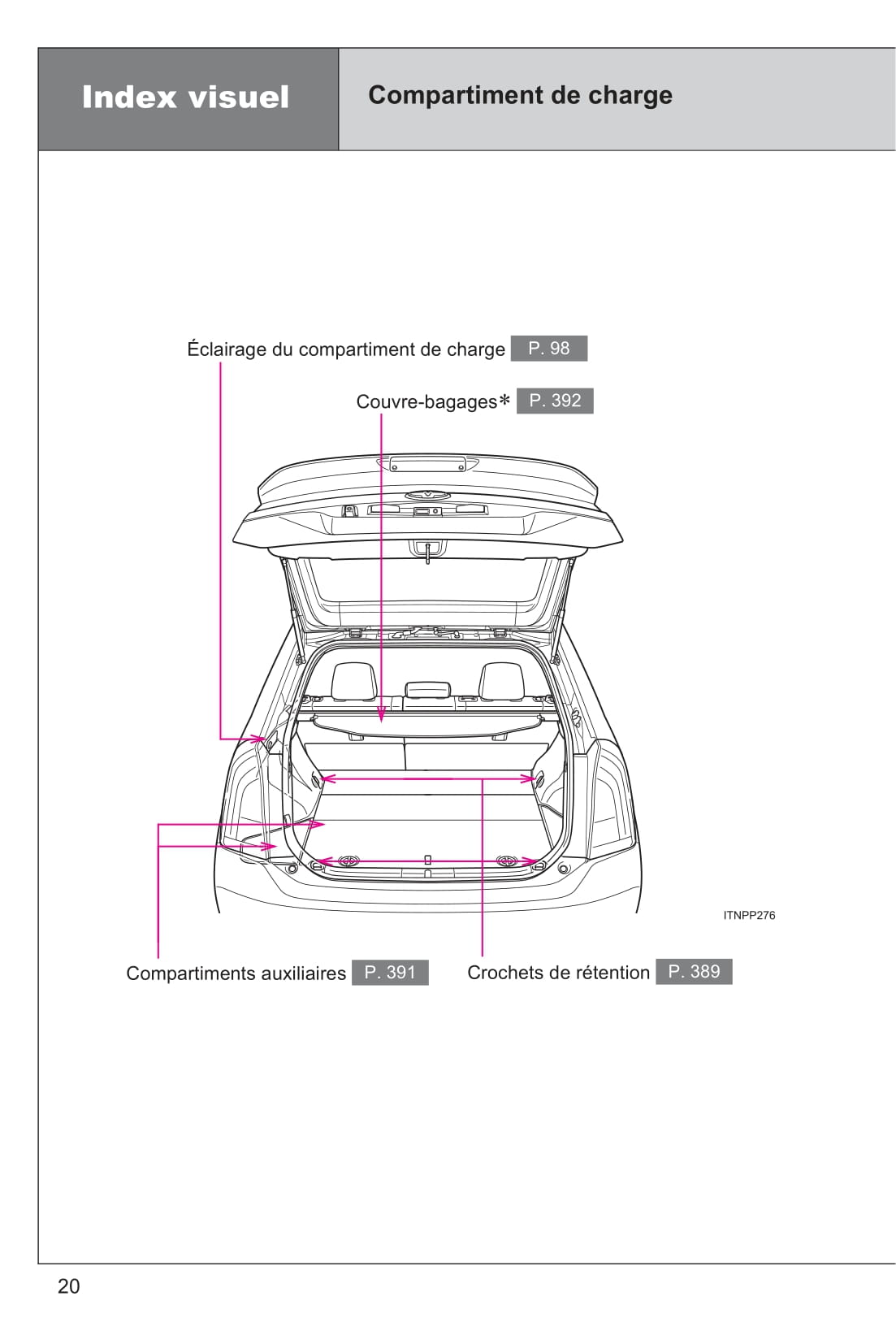 Index visuel

Compartiment de charge

Éclairage du compartiment de charge P. 98

Couvre-bagages* P. 392

ITNPP276

Compartiments auxiliaires P. 391

Crochets de rétention P. 389

20