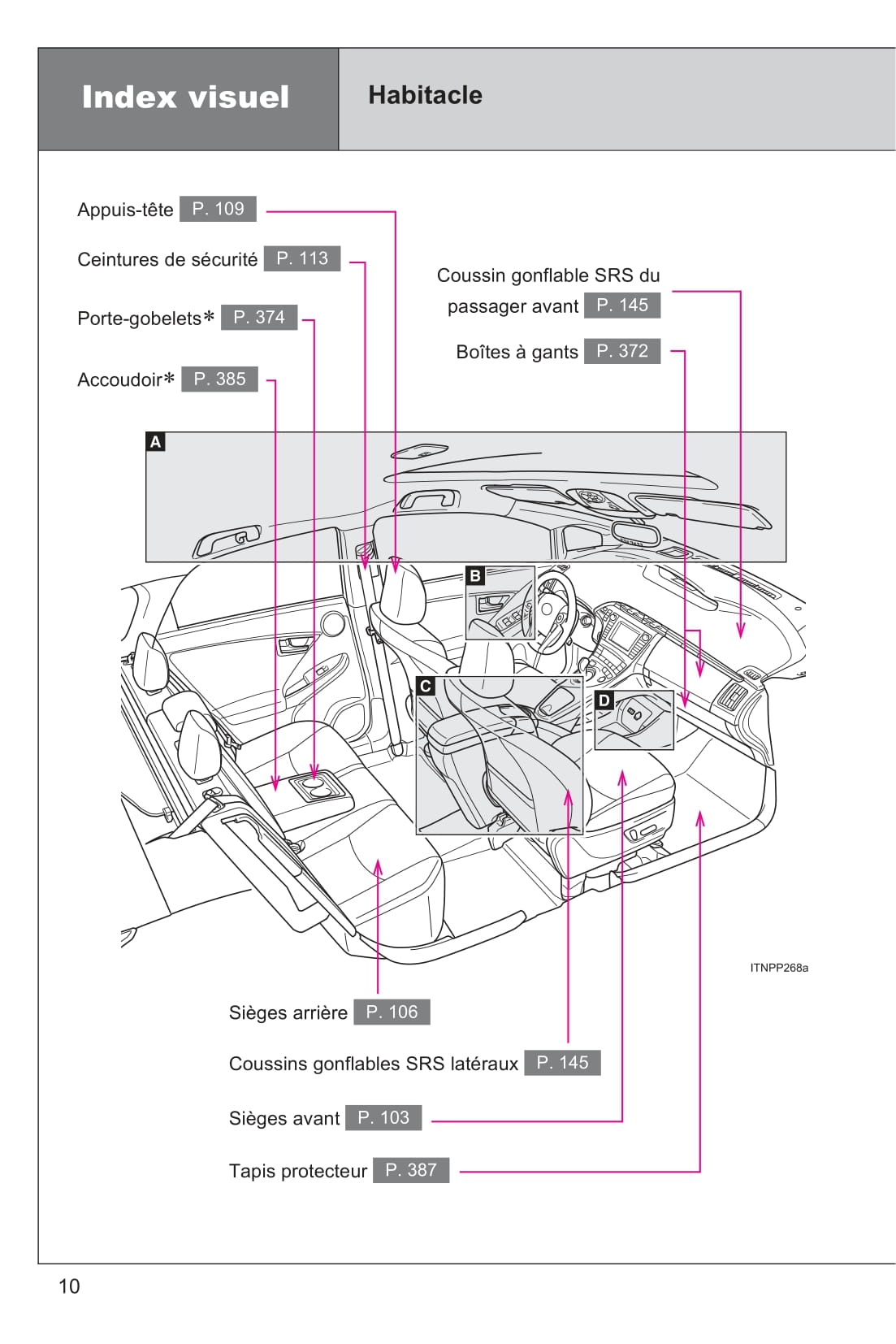 Index visuel

Habitacle

Appuis-tête P. 109

Ceintures de sécurité P. 113

Porte-gobelets* P. 374

Accoudoir* P. 385

Coussin gonflable SRS du passager avant P. 145

Boîtes à gants P. 372

A

B

C

D

ITNPP268a

Sièges arrière P. 106

Coussins gonflables SRS latéraux P. 145

Sièges avant P. 103

Tapis protecteur P. 387

10