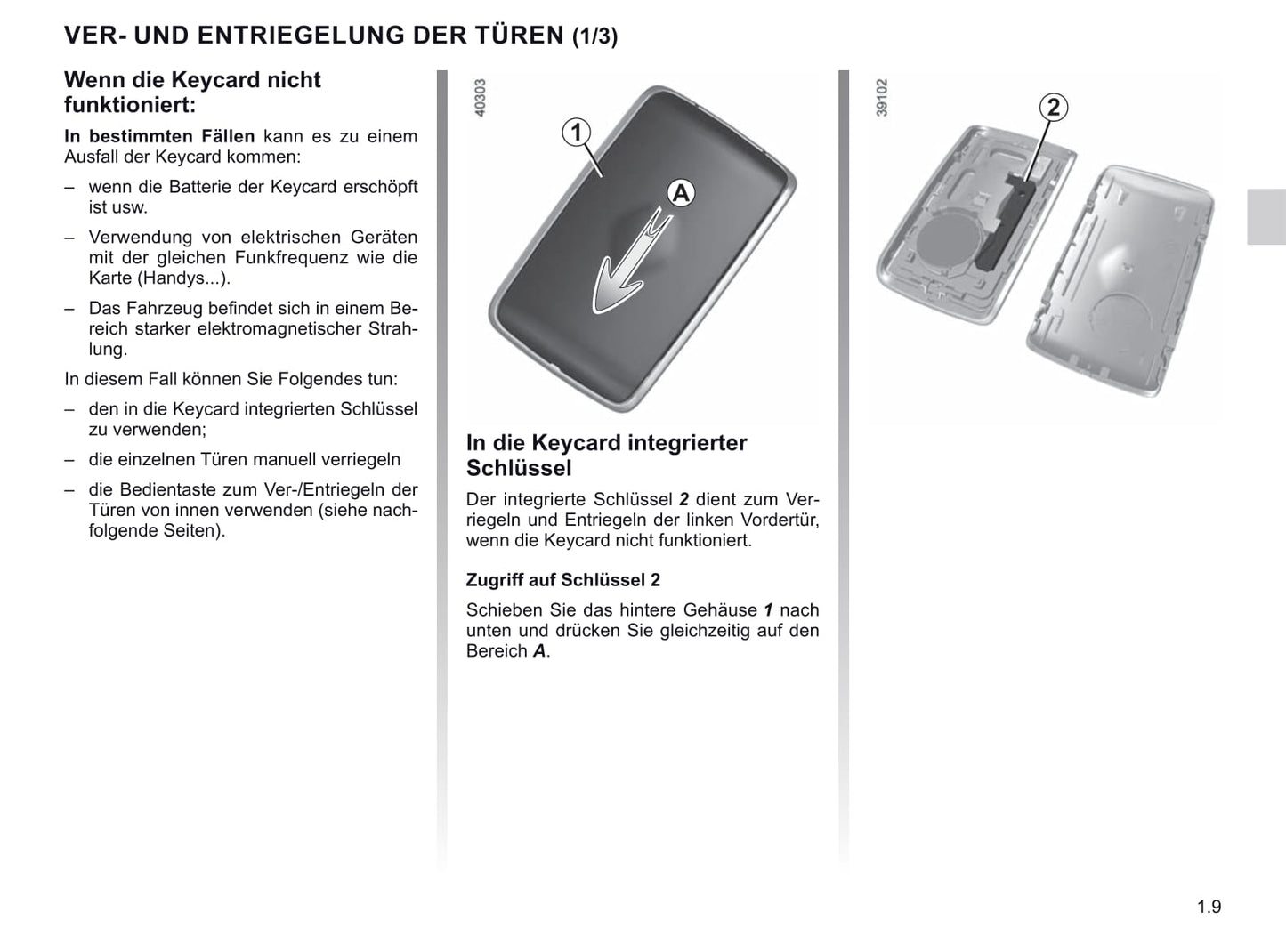 VER- UND ENTRIEGELUNG DER TÜREN (1/3)

Wenn die Keycard nicht funktioniert:

In bestimmten Fällen kann es zu einem Ausfall der Keycard kommen:

– wenn die Batterie der Keycard erschöpft ist usw.

– Verwendung von elektrischen Geräten mit der gleichen Funkfrequenz wie die Karte (Handys...).

– Das Fahrzeug befindet sich in einem Bereich starker elektromagnetischer Strahlung.

In diesem Fall können Sie Folgendes tun:

– den in die Keycard integrierten Schlüssel zu verwenden;

– die einzelnen Türen manuell verriegeln

– die Bedientaste zum Ver-/Entriegeln der Türen von innen verwenden (siehe nachfolgende Seiten).

40303

1

A

In die Keycard integrierter Schlüssel

Der integrierte Schlüssel 2 dient zum Verriegeln und Entriegeln der linken Vordertür, wenn die Keycard nicht funktioniert.

Zugriff auf Schlüssel 2

Schieben Sie das hintere Gehäuse 1 nach unten und drücken Sie gleichzeitig auf den Bereich A.

39102

2

1.9