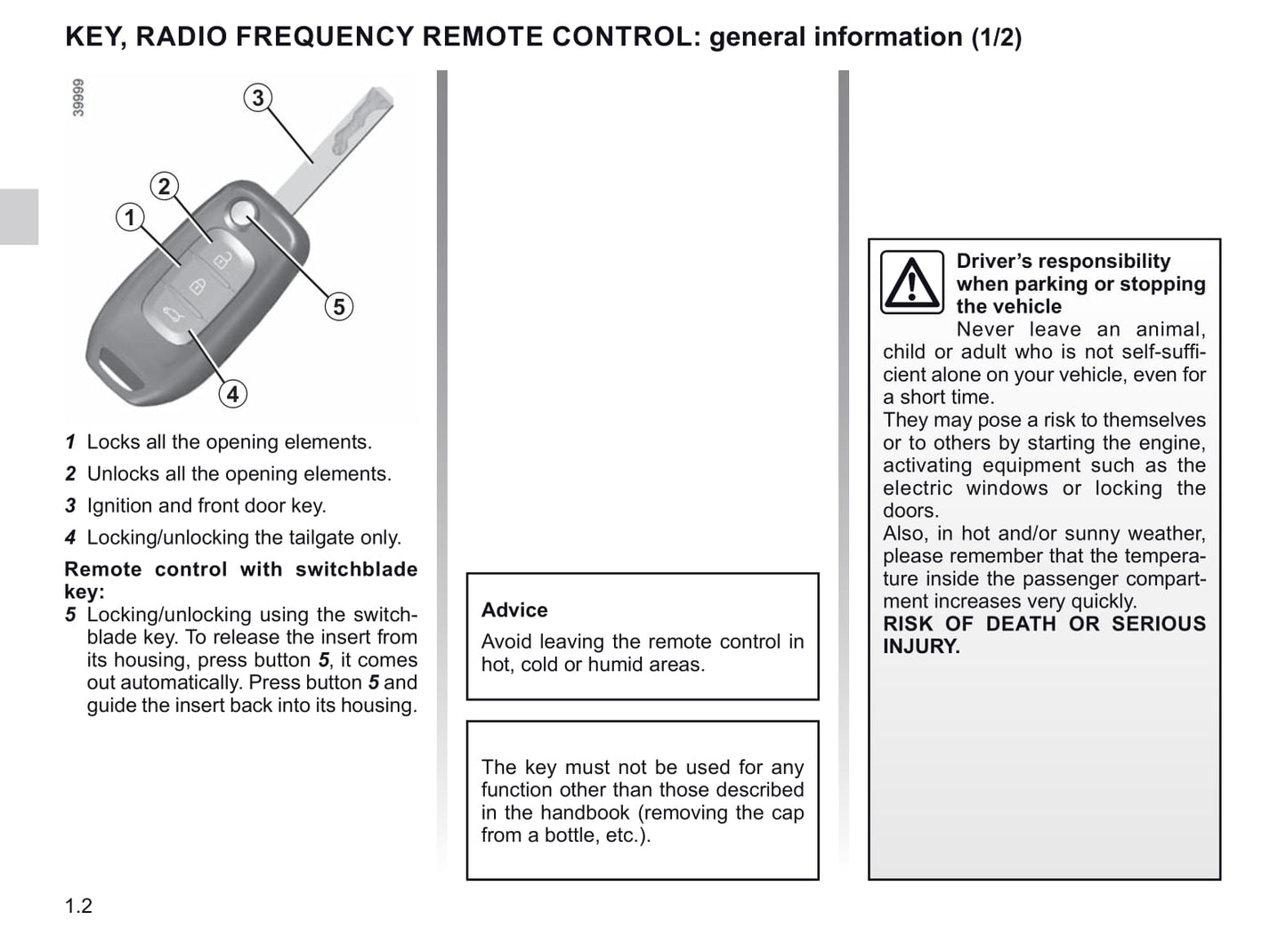 KEY, RADIO FREQUENCY REMOTE CONTROL: general information (1/2)

39999

3

2

1

5

4

1 Locks all the opening elements.

2 Unlocks all the opening elements.

3 Ignition and front door key.

4 Locking/unlocking the tailgate only.

Remote control with switchblade key:

5 Locking/unlocking using the switchblade key. To release the insert from its housing, press button 5, it comes out automatically. Press button 5 and guide the insert back into its housing.

Advice

Avoid leaving the remote control in hot, cold or humid areas.

The key must not be used for any function other than those described in the handbook (removing the cap from a bottle, etc.).

Driver's responsibility when parking or stopping the vehicle

Never leave an animal, child or adult who is not self-sufficient alone on your vehicle, even for a short time.

They may pose a risk to themselves or to others by starting the engine, activating equipment such as the electric windows or locking the doors.

Also, in hot and/or sunny weather, please remember that the temperature inside the passenger compartment increases very quickly.

RISK OF DEATH OR SERIOUS INJURY.

1.2