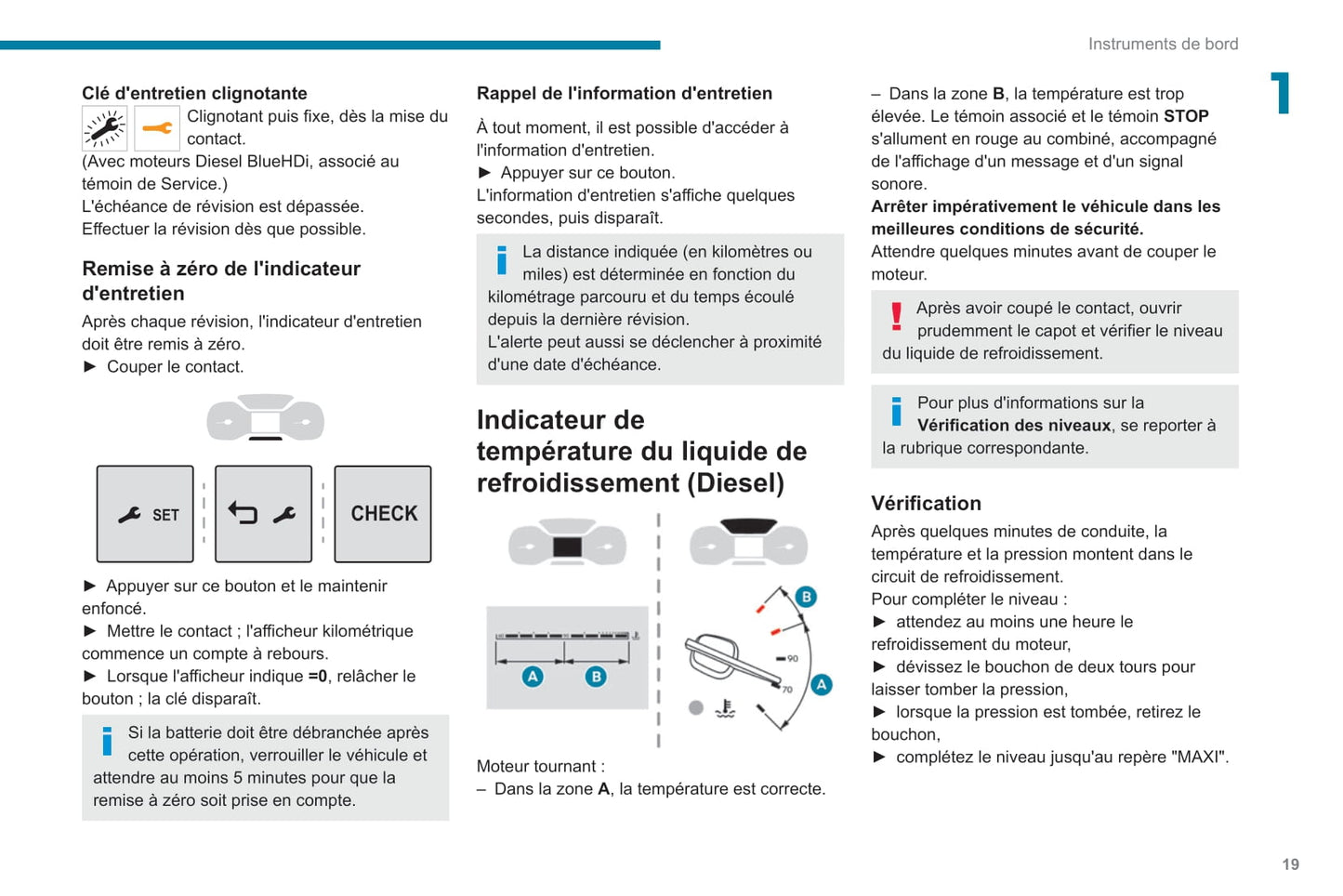 Instruments de bord

1

Clé d'entretien clignotante

Clignotant puis fixe, dès la mise du contact.
(Avec moteurs Diesel BlueHDi, associé au témoin de Service.)
L'échéance de révision est dépassée.
Effectuer la révision dès que possible.

Remise à zéro de l'indicateur d'entretien

Après chaque révision, l'indicateur d'entretien doit être remis à zéro.
► Couper le contact.

SET

CHECK

► Appuyer sur ce bouton et le maintenir enfoncé.
► Mettre le contact ; l'afficheur kilométrique commence un compte à rebours.
► Lorsque l'afficheur indique =0, relâcher le bouton ; la clé disparaît.

Si la batterie doit être débranchée après cette opération, verrouiller le véhicule et attendre au moins 5 minutes pour que la remise à zéro soit prise en compte.

Rappel de l'information d'entretien

À tout moment, il est possible d'accéder à l'information d'entretien.
► Appuyer sur ce bouton.
L'information d'entretien s'affiche quelques secondes, puis disparaît.

La distance indiquée (en kilomètres ou miles) est déterminée en fonction du kilométrage parcouru et du temps écoulé depuis la dernière révision.
L'alerte peut aussi se déclencher à proximité d'une date d'échéance.

Indicateur de température du liquide de refroidissement (Diesel)

A B

B 90 70 A

Moteur tournant :
– Dans la zone A, la température est correcte.

– Dans la zone B, la température est trop élevée. Le témoin associé et le témoin STOP s'allument en rouge au combiné, accompagné de l'affichage d'un message et d'un signal sonore.
Arrêter impérativement le véhicule dans les meilleures conditions de sécurité.
Attendre quelques minutes avant de couper le moteur.

Après avoir coupé le contact, ouvrir prudemment le capot et vérifier le niveau du liquide de refroidissement.

Pour plus d'informations sur la Vérification des niveaux, se reporter à la rubrique correspondante.

Vérification

Après quelques minutes de conduite, la température et la pression montent dans le circuit de refroidissement.
Pour compléter le niveau :
► attendez au moins une heure le refroidissement du moteur,
► dévissez le bouchon de deux tours pour laisser tomber la pression,
► lorsque la pression est tombée, retirez le bouchon,
► complétez le niveau jusqu'au repère "MAXI".

19