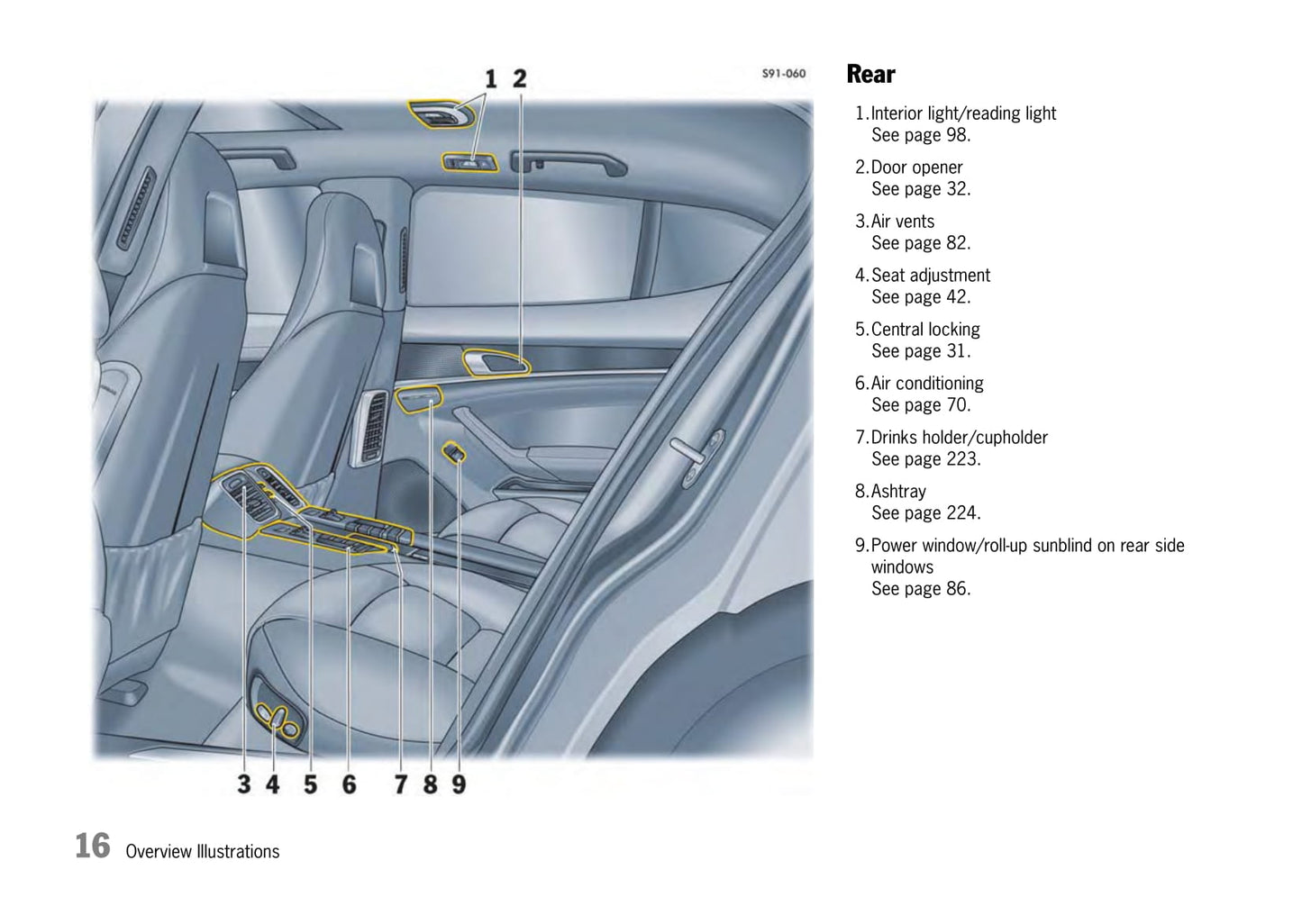 1 2

S91-060

3 4 5 6 7 8 9

Rear

1. Interior light/reading light
See page 98.

2. Door opener
See page 32.

3. Air vents
See page 82.

4. Seat adjustment
See page 42.

5. Central locking
See page 31.

6. Air conditioning
See page 70.

7. Drinks holder/cupholder
See page 223.

8. Ashtray
See page 224.

9. Power window/roll-up sunblind on rear side windows
See page 86.

16 Overview Illustrations