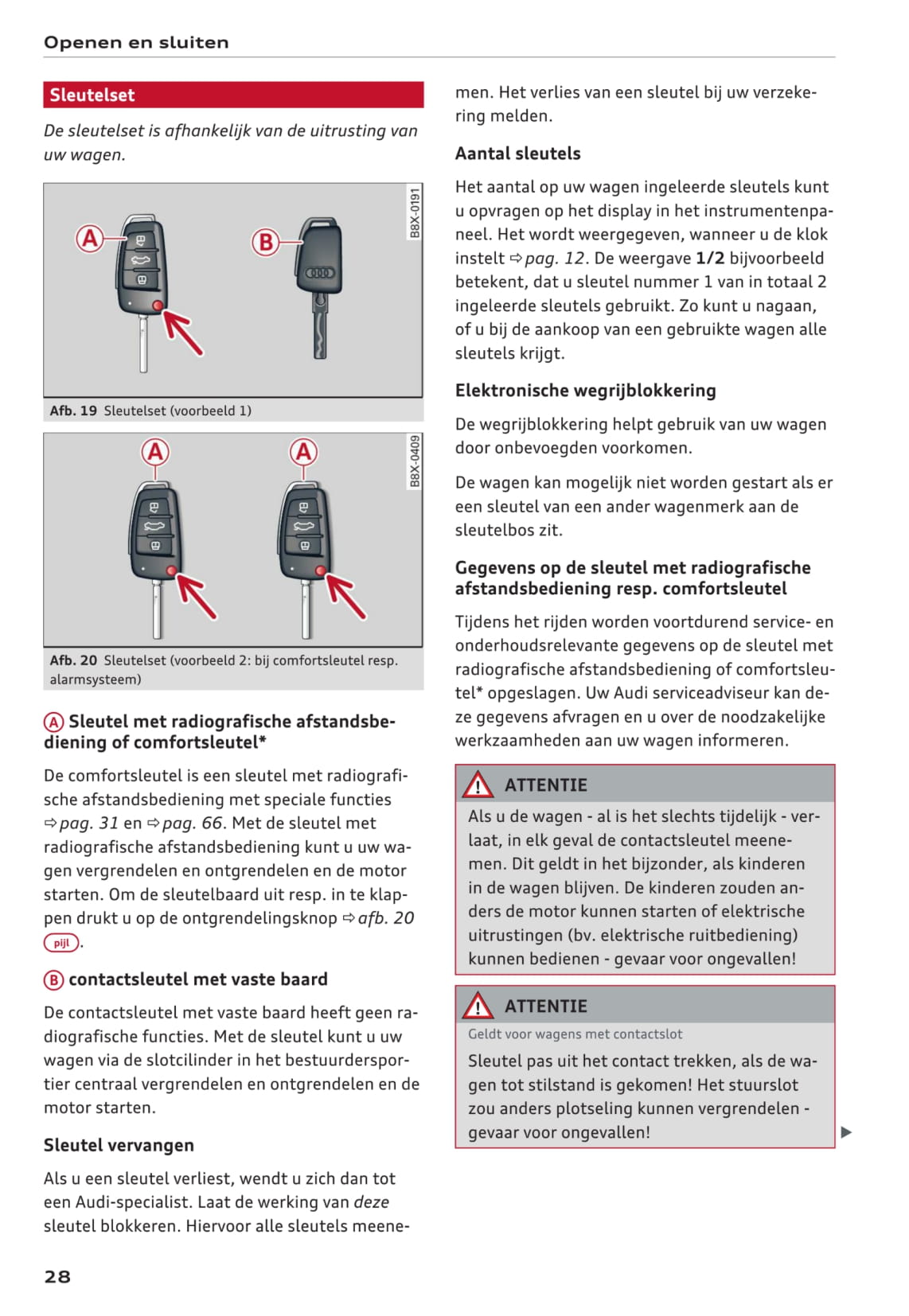 Openen en sluiten

Sleutelset

De sleutelset is afhankelijk van de uitrusting van uw wagen.

A B B8X-0191

Afb. 19 Sleutelset (voorbeeld 1)

A A B8X-0409

Afb. 20 Sleutelset (voorbeeld 2: bij comfortsleutel resp. alarmsysteem)

A Sleutel met radiografische afstandsbediening of comfortsleutel*

De comfortsleutel is een sleutel met radiografische afstandsbediening met speciale functies ⇨ pag. 31 en ⇨ pag. 66. Met de sleutel met radiografische afstandsbediening kunt u uw wagen vergrendelen en ontgrendelen en de motor starten. Om de sleutelbaard uit resp. in te klappen drukt u op de ontgrendelingsknop ⇨ afb. 20 pijl.

B contactsleutel met vaste baard

De contactsleutel met vaste baard heeft geen radiografische functies. Met de sleutel kunt u uw wagen via de slotcilinder in het bestuurdersportier centraal vergrendelen en ontgrendelen en de motor starten.

Sleutel vervangen

Als u een sleutel verliest, wendt u zich dan tot een Audi-specialist. Laat de werking van deze sleutel blokkeren. Hiervoor alle sleutels meenemen. Het verlies van een sleutel bij uw verzekering melden.

Aantal sleutels

Het aantal op uw wagen ingeleerde sleutels kunt u opvragen op het display in het instrumentenpaneel. Het wordt weergegeven, wanneer u de klok instelt ⇨ pag. 12. De weergave 1/2 bijvoorbeeld betekent, dat u sleutel nummer 1 van in totaal 2 ingeleerde sleutels gebruikt. Zo kunt u nagaan, of u bij de aankoop van een gebruikte wagen alle sleutels krijgt.

Elektronische wegrijblokkering

De wegrijblokkering helpt gebruik van uw wagen door onbevoegden voorkomen.

De wagen kan mogelijk niet worden gestart als er een sleutel van een ander wagenmerk aan de sleutelbos zit.

Gegevens op de sleutel met radiografische afstandsbediening resp. comfortsleutel

Tijdens het rijden worden voortdurend service- en onderhoudsrelevante gegevens op de sleutel met radiografische afstandsbediening of comfortsleutel* opgeslagen. Uw Audi serviceadviseur kan deze gegevens afvragen en u over de noodzakelijke werkzaamheden aan uw wagen informeren.

ATTENTIE

Als u de wagen - al is het slechts tijdelijk - verlaat, in elk geval de contactsleutel meenemen. Dit geldt in het bijzonder, als kinderen in de wagen blijven. De kinderen zouden anders de motor kunnen starten of elektrische uitrustingen (bv. elektrische ruitbediening) kunnen bedienen - gevaar voor ongevallen!

ATTENTIE

Geldt voor wagens met contactslot

Sleutel pas uit het contact trekken, als de wagen tot stilstand is gekomen! Het stuurslot zou anders plotseling kunnen vergrendelen - gevaar voor ongevallen!

28