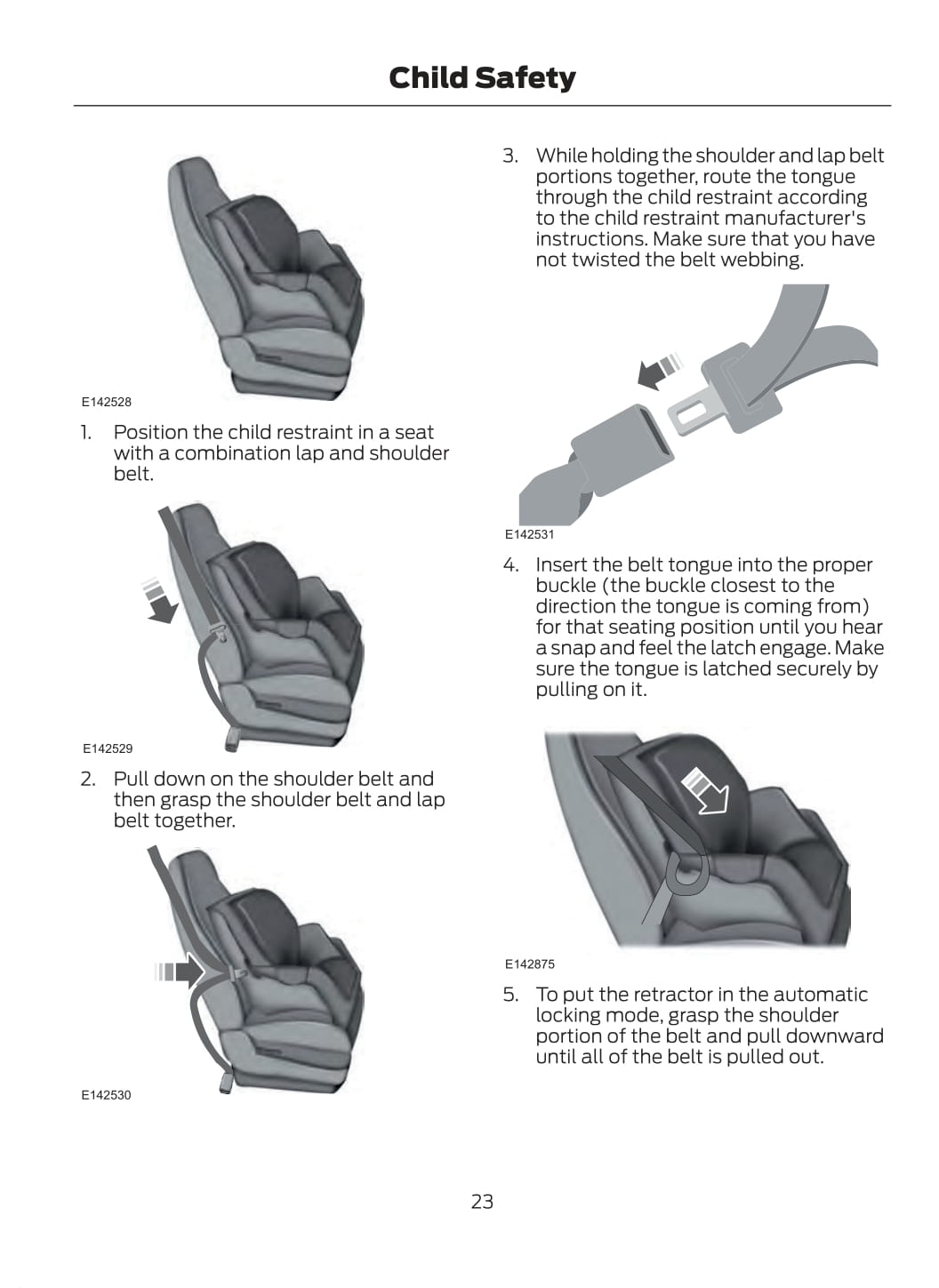 Child Safety

E142528

1. Position the child restraint in a seat with a combination lap and shoulder belt.

E142529

2. Pull down on the shoulder belt and then grasp the shoulder belt and lap belt together.

E142530

3. While holding the shoulder and lap belt portions together, route the tongue through the child restraint according to the child restraint manufacturer's instructions. Make sure that you have not twisted the belt webbing.

E142531

4. Insert the belt tongue into the proper buckle (the buckle closest to the direction the tongue is coming from) for that seating position until you hear a snap and feel the latch engage. Make sure the tongue is latched securely by pulling on it.

E142875

5. To put the retractor in the automatic locking mode, grasp the shoulder portion of the belt and pull downward until all of the belt is pulled out.

23