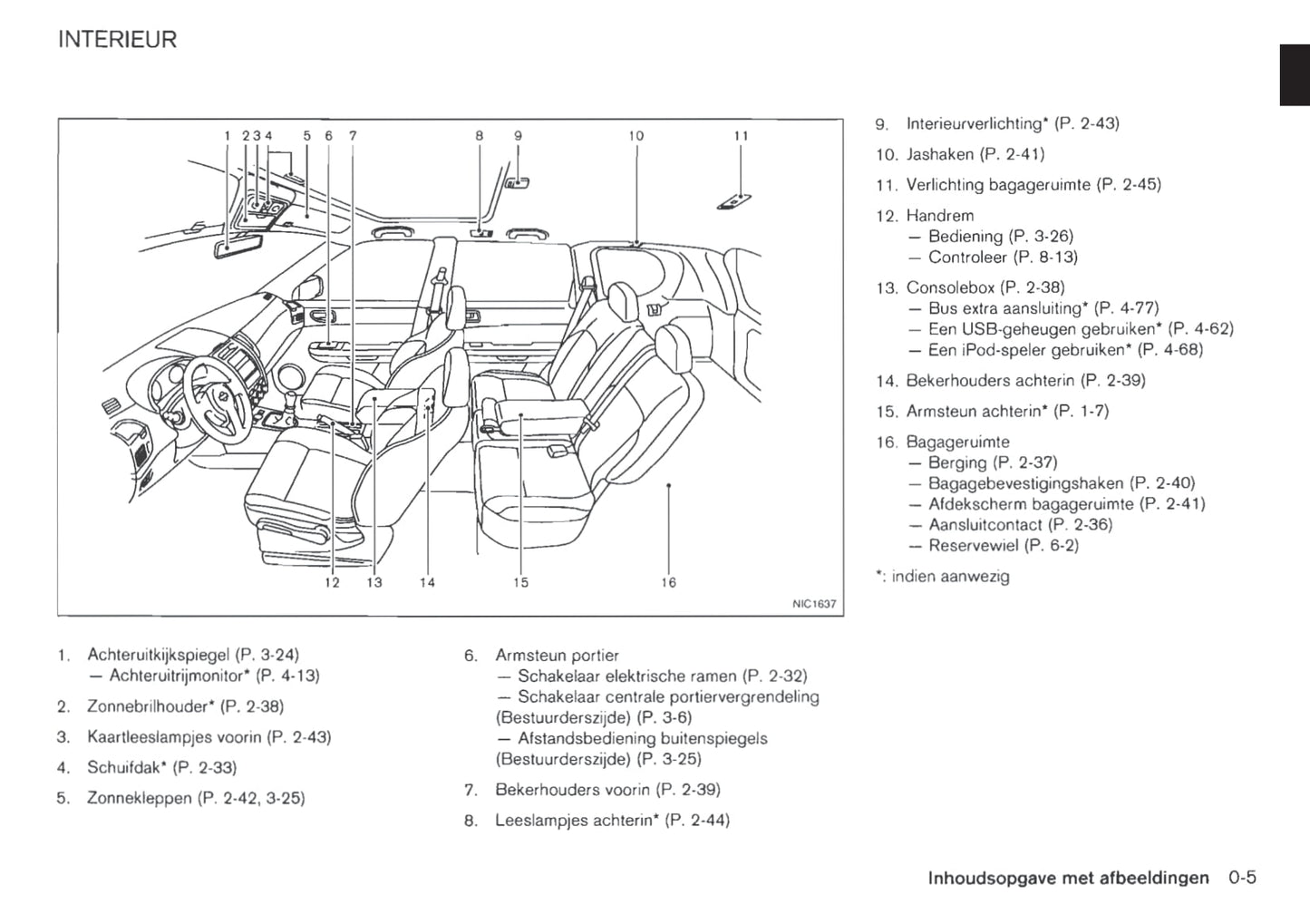 INTERIEUR

1 2 3 4 5 6 7 8 9 10 11

12 13 14 15 16

NIC1637

1. Achteruitkijkspiegel (P. 3-24)
— Achteruitrijmonitor* (P. 4-13)

2. Zonnebrilhouder* (P. 2-38)

3. Kaartleeslampjes voorin (P. 2-43)

4. Schuifdak* (P. 2-33)

5. Zonnekleppen (P. 2-42, 3-25)

6. Armsteun portier
— Schakelaar elektrische ramen (P. 2-32)
— Schakelaar centrale portiervergrendeling (Bestuurderszijde) (P. 3-6)
— Afstandsbediening buitenspiegels (Bestuurderszijde) (P. 3-25)

7. Bekerhouders voorin (P. 2-39)

8. Leeslampjes achterin* (P. 2-44)

9. Interieurverlichting* (P. 2-43)

10. Jashaken (P. 2-41)

11. Verlichting bagageruimte (P. 2-45)

12. Handrem
— Bediening (P. 3-26)
— Controleer (P. 8-13)

13. Consolebox (P. 2-38)
— Bus extra aansluiting* (P. 4-77)
— Een USB-geheugen gebruiken* (P. 4-62)
— Een iPod-speler gebruiken* (P. 4-68)

14. Bekerhouders achterin (P. 2-39)

15. Armsteun achterin* (P. 1-7)

16. Bagageruimte
— Berging (P. 2-37)
— Bagagebevestigingshaken (P. 2-40)
— Afdekscherm bagageruimte (P. 2-41)
— Aansluitcontact (P. 2-36)
— Reservewiel (P. 6-2)

*: indien aanwezig

Inhoudsopgave met afbeeldingen 0-5