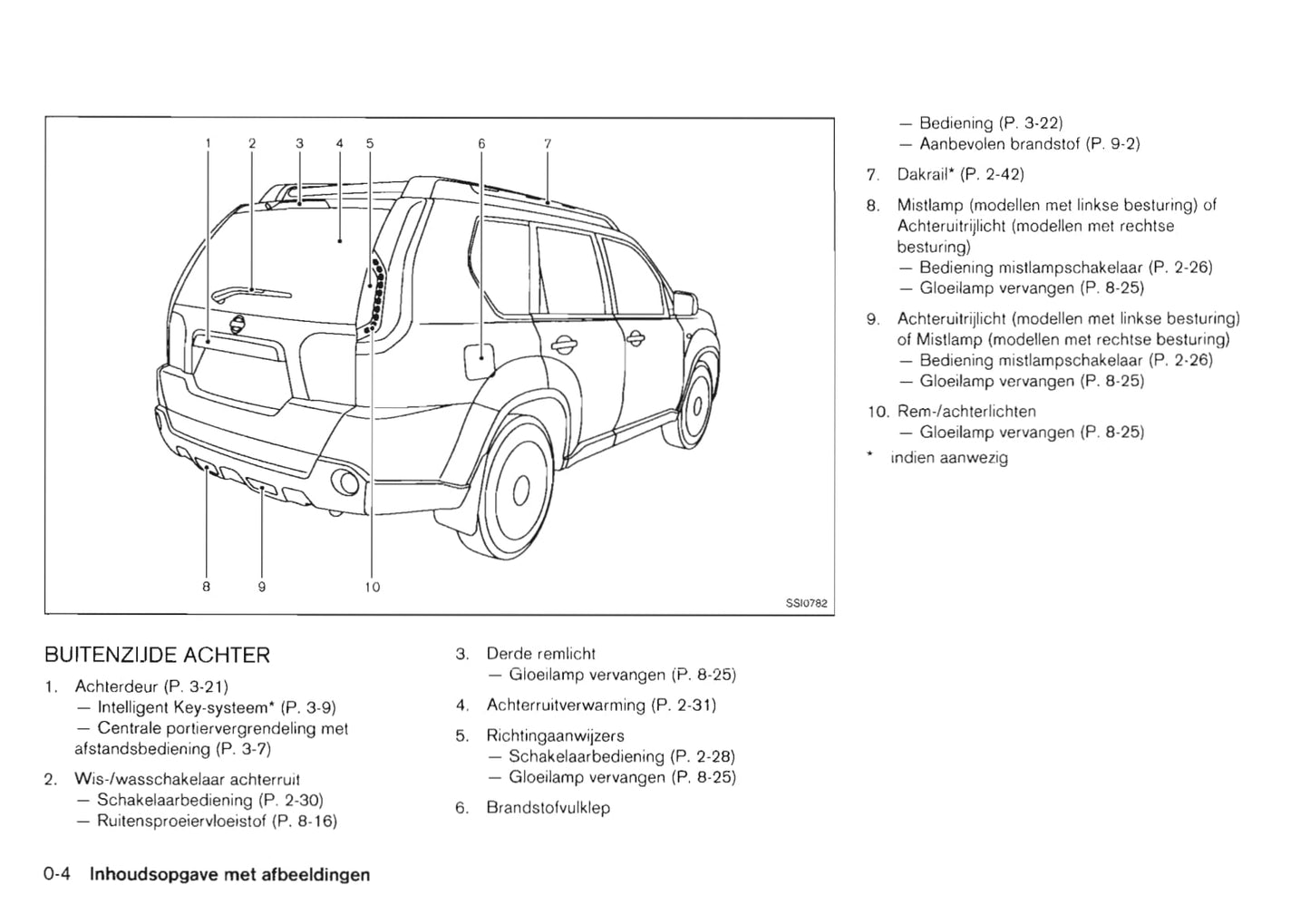 1 2 3 4 5 6 7

8 9 10

SSI0782

BUITENZIJDE ACHTER

1. Achterdeur (P. 3-21)
— Intelligent Key-systeem* (P. 3-9)
— Centrale portiervergrendeling met afstandsbediening (P. 3-7)

2. Wis-/wasschakelaar achterruit
— Schakelaarbediening (P. 2-30)
— Ruitensproeiervloeistof (P. 8-16)

3. Derde remlicht
— Gloeilamp vervangen (P. 8-25)

4. Achterruitverwarming (P. 2-31)

5. Richtingaanwijzers
— Schakelaarbediening (P. 2-28)
— Gloeilamp vervangen (P. 8-25)

6. Brandstofvulklep
— Bediening (P. 3-22)
— Aanbevolen brandstof (P. 9-2)

7. Dakrail* (P. 2-42)

8. Mistlamp (modellen met linkse besturing) of Achteruitrijlicht (modellen met rechtse besturing)
— Bediening mistlampschakelaar (P. 2-26)
— Gloeilamp vervangen (P. 8-25)

9. Achteruitrijlicht (modellen met linkse besturing) of Mistlamp (modellen met rechtse besturing)
— Bediening mistlampschakelaar (P. 2-26)
— Gloeilamp vervangen (P. 8-25)

10. Rem-/achterlichten
— Gloeilamp vervangen (P. 8-25)

* indien aanwezig

0-4 Inhoudsopgave met afbeeldingen