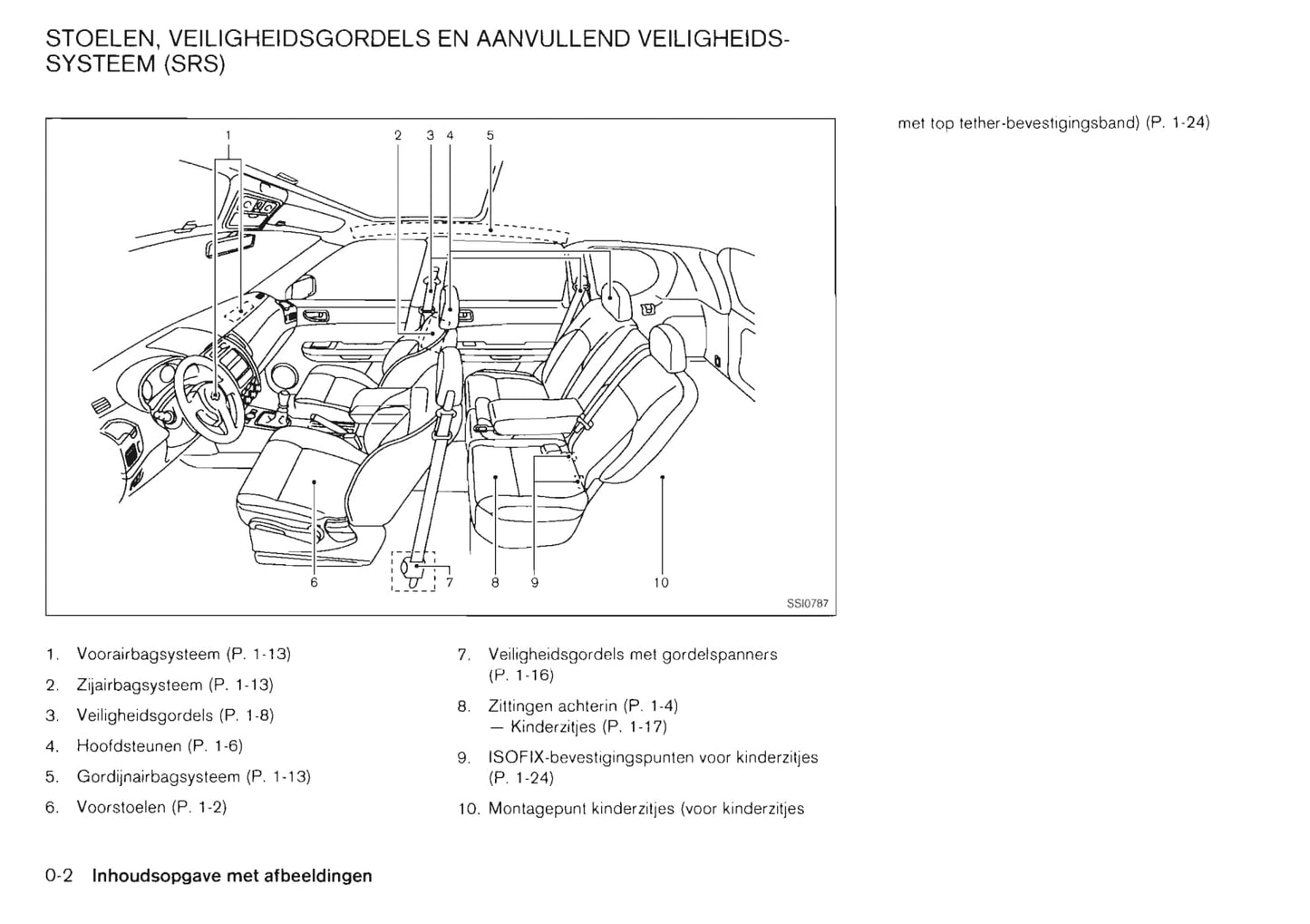 STOELEN, VEILIGHEIDSGORDELS EN AANVULLEND VEILIGHEIDSSYSTEEM (SRS)

1 2 3 4 5 6 7 8 9 10

SSI0787

1. Voorairbagsysteem (P. 1-13)

2. Zijairbagsysteem (P. 1-13)

3. Veiligheidsgordels (P. 1-8)

4. Hoofdsteunen (P. 1-6)

5. Gordijnairbagsysteem (P. 1-13)

6. Voorstoelen (P. 1-2)

7. Veiligheidsgordels met gordelspanners (P. 1-16)

8. Zittingen achterin (P. 1-4)
— Kinderzitjes (P. 1-17)

9. ISOFIX-bevestigingspunten voor kinderzitjes (P. 1-24)

10. Montagepunt kinderzitjes (voor kinderzitjes met top tether-bevestigingsband) (P. 1-24)

0-2 Inhoudsopgave met afbeeldingen